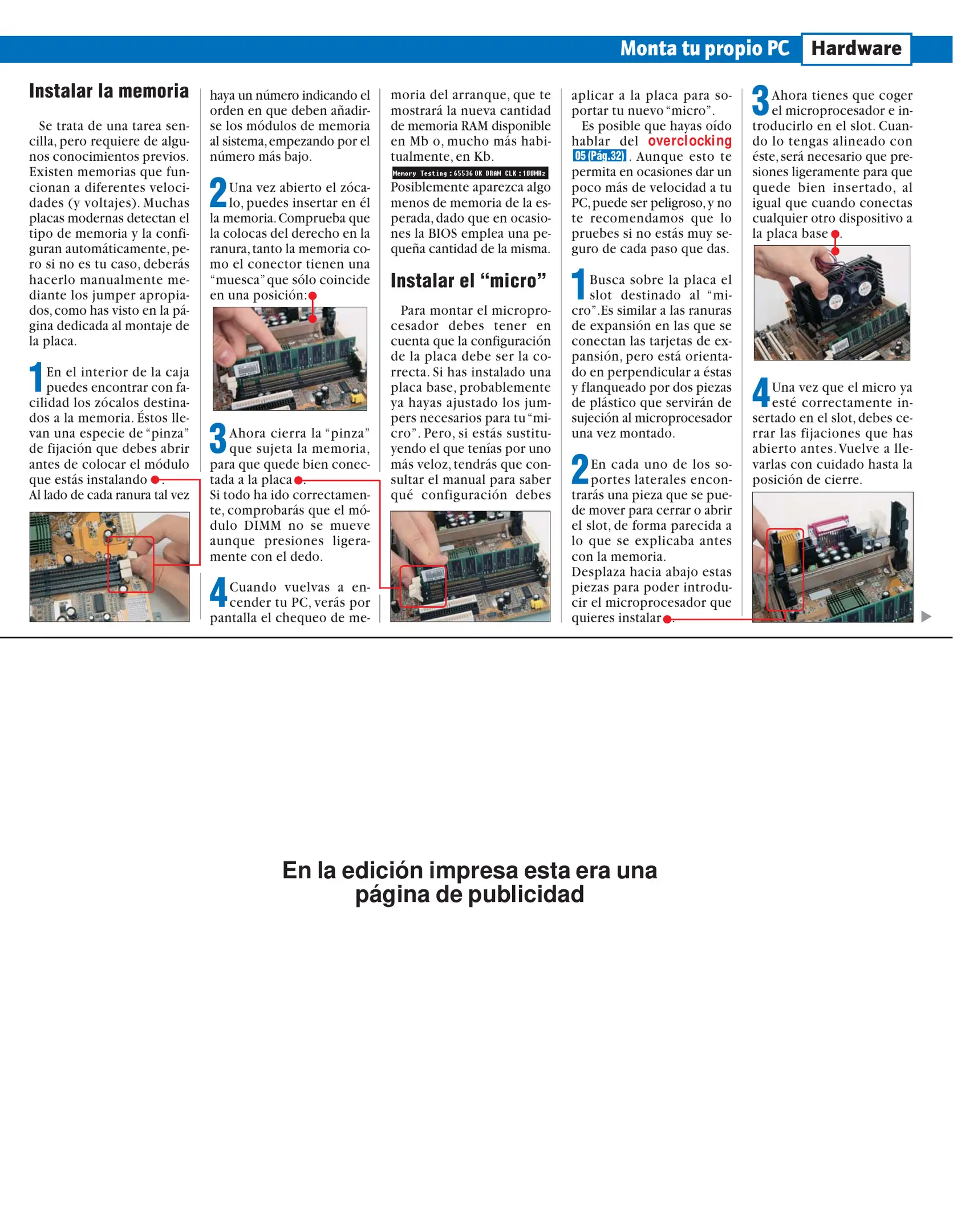 Monta tu propio PC Hardware

Instalar la memoria

Se trata de una tarea sencilla, pero requiere de algunos conocimientos previos. Existen memorias que funcionan a diferentes velocidades (y voltajes). Muchas placas modernas detectan el tipo de memoria y la configuran automáticamente, pero si no es tu caso, deberás hacerlo manualmente mediante los jumper apropiados, como has visto en la página dedicada al montaje de la placa.

1 En el interior de la caja puedes encontrar con facilidad los zócalos destinados a la memoria. Éstos llevan una especie de "pinza" de fijación que debes abrir antes de colocar el módulo que estás instalando.
Al lado de cada ranura tal vez haya un número indicando el orden en que deben añadirse los módulos de memoria al sistema, empezando por el número más bajo.

2 Una vez abierto el zócalo, puedes insertar en él la memoria. Comprueba que la colocas del derecho en la ranura, tanto la memoria como el conector tienen una "muesca" que sólo coincide en una posición:

3 Ahora cierra la "pinza" que sujeta la memoria, para que quede bien conectada a la placa.
Si todo ha ido correctamente, comprobarás que el módulo DIMM no se mueve aunque presiones ligeramente con el dedo.

4 Cuando vuelvas a encender tu PC, verás por pantalla el chequeo de memoria del arranque, que te mostrará la nueva cantidad de memoria RAM disponible en Mb o, mucho más habitualmente, en Kb.

Memory Testing : 65536 OK DRAM CLK : 100MHz

Posiblemente aparezca algo menos de memoria de la esperada, dado que en ocasiones la BIOS emplea una pequeña cantidad de la misma.

Instalar el "micro"

Para montar el microprocesador debes tener en cuenta que la configuración de la placa debe ser la correcta. Si has instalado una placa base, probablemente ya hayas ajustado los jumpers necesarios para tu "micro". Pero, si estás sustituyendo el que tenías por uno más veloz, tendrás que consultar el manual para saber qué configuración debes aplicar a la placa para soportar tu nuevo "micro".
Es posible que hayas oído hablar del overclocking 05 (Pág.32). Aunque esto te permita en ocasiones dar un poco más de velocidad a tu PC, puede ser peligroso, y no te recomendamos que lo pruebes si no estás muy seguro de cada paso que das.

1 Busca sobre la placa el slot destinado al "micro". Es similar a las ranuras de expansión en las que se conectan las tarjetas de expansión, pero está orientado en perpendicular a éstas y flanqueado por dos piezas de plástico que servirán de sujeción al microprocesador una vez montado.

2 En cada uno de los soportes laterales encontrarás una pieza que se puede mover para cerrar o abrir el slot, de forma parecida a lo que se explicaba antes con la memoria.
Desplaza hacia abajo estas piezas para poder introducir el microprocesador que quieres instalar.

3 Ahora tienes que coger el microprocesador e introducirlo en el slot. Cuando lo tengas alineado con éste, será necesario que presiones ligeramente para que quede bien insertado, al igual que cuando conectas cualquier otro dispositivo a la placa base.

4 Una vez que el micro ya esté correctamente insertado en el slot, debes cerrar las fijaciones que has abierto antes. Vuelve a llevarlas con cuidado hasta la posición de cierre.

En la edición impresa esta era una página de publicidad