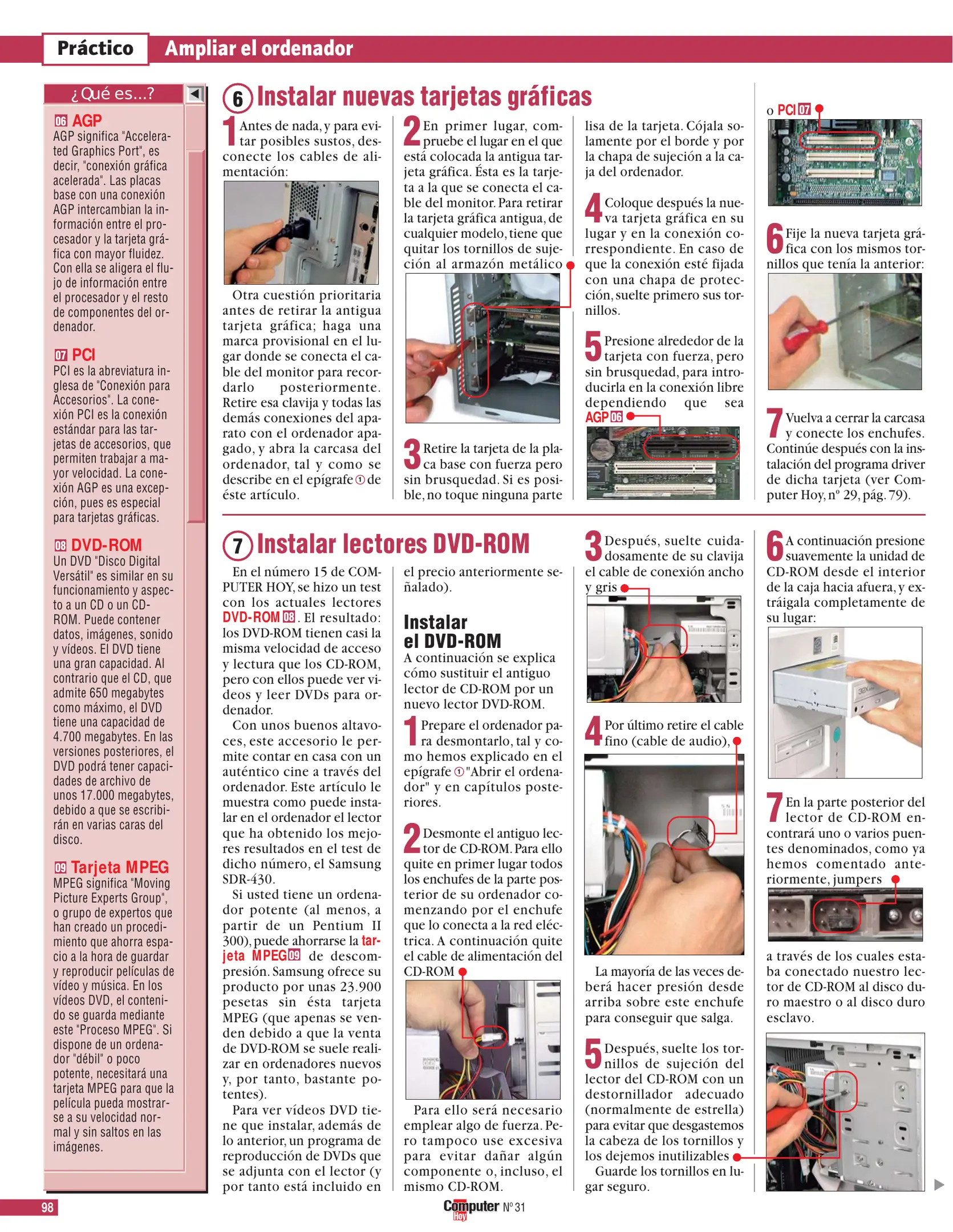 Práctico Ampliar el ordenador

¿Qué es...?

06 AGP
AGP significa "Accelerated Graphics Port", es decir, "conexión gráfica acelerada". Las placas base con una conexión AGP intercambian la información entre el procesador y la tarjeta gráfica con mayor fluidez. Con ella se aligera el flujo de información entre el procesador y el resto de componentes del ordenador.

07 PCI
PCI es la abreviatura inglesa de "Conexión para Accesorios". La conexión PCI es la conexión estándar para las tarjetas de accesorios, que permiten trabajar a mayor velocidad. La conexión AGP es una excepción, pues es especial para tarjetas gráficas.

08 DVD-ROM
Un DVD "Disco Digital Versátil" es similar en su funcionamiento y aspecto a un CD o un CD-ROM. Puede contener datos, imágenes, sonido y vídeos. El DVD tiene una gran capacidad. Al contrario que el CD, que admite 650 megabytes como máximo, el DVD tiene una capacidad de 4.700 megabytes. En las versiones posteriores, el DVD podrá tener capacidades de archivo de unos 17.000 megabytes, debido a que se escribirán en varias caras del disco.

09 Tarjeta MPEG
MPEG significa "Moving Picture Experts Group", o grupo de expertos que han creado un procedimiento que ahorra espacio a la hora de guardar y reproducir películas de vídeo y música. En los vídeos DVD, el contenido se guarda mediante este "Proceso MPEG". Si dispone de un ordenador "débil" o poco potente, necesitará una tarjeta MPEG para que la película pueda mostrarse a su velocidad normal y sin saltos en las imágenes.

6 Instalar nuevas tarjetas gráficas

1 Antes de nada, y para evitar posibles sustos, desconecte los cables de alimentación:

Otra cuestión prioritaria antes de retirar la antigua tarjeta gráfica; haga una marca provisional en el lugar donde se conecta el cable del monitor para recordarlo posteriormente. Retire esa clavija y todas las demás conexiones del aparato con el ordenador apagado, y abra la carcasa del ordenador, tal y como se describe en el epígrafe 1 de éste artículo.

2 En primer lugar, compruebe el lugar en el que está colocada la antigua tarjeta gráfica. Ésta es la tarjeta a la que se conecta el cable del monitor. Para retirar la tarjeta gráfica antigua, de cualquier modelo, tiene que quitar los tornillos de sujeción al armazón metálico

3 Retire la tarjeta de la placa base con fuerza pero sin brusquedad. Si es posible, no toque ninguna parte lisa de la tarjeta. Cójala solamente por el borde y por la chapa de sujeción a la caja del ordenador.

4 Coloque después la nueva tarjeta gráfica en su lugar y en la conexión correspondiente. En caso de que la conexión esté fijada con una chapa de protección, suelte primero sus tornillos.

5 Presione alrededor de la tarjeta con fuerza, pero sin brusquedad, para introducirla en la conexión libre dependiendo que sea AGP 06

o PCI 07

6 Fije la nueva tarjeta gráfica con los mismos tornillos que tenía la anterior:

7 Vuelva a cerrar la carcasa y conecte los enchufes. Continúe después con la instalación del programa driver de dicha tarjeta (ver Computer Hoy, nº 29, pág. 79).

7 Instalar lectores DVD-ROM

En el número 15 de COMPUTER HOY, se hizo un test con los actuales lectores DVD-ROM 08. El resultado: los DVD-ROM tienen casi la misma velocidad de acceso y lectura que los CD-ROM, pero con ellos puede ver videos y leer DVDs para ordenador.

Con unos buenos altavoces, este accesorio le permite contar en casa con un auténtico cine a través del ordenador. Este artículo le muestra como puede instalar en el ordenador el lector que ha obtenido los mejores resultados en el test de dicho número, el Samsung SDR-430.

Si usted tiene un ordenador potente (al menos, a partir de un Pentium II 300), puede ahorrarse la tarjeta MPEG 09 de descompresión. Samsung ofrece su producto por unas 23.900 pesetas sin ésta tarjeta MPEG (que apenas se venden debido a que la venta de DVD-ROM se suele realizar en ordenadores nuevos y, por tanto, bastante potentes).

Para ver vídeos DVD tiene que instalar, además de lo anterior, un programa de reproducción de DVDs que se adjunta con el lector (y por tanto está incluido en el precio anteriormente señalado).

Instalar el DVD-ROM
A continuación se explica cómo sustituir el antiguo lector de CD-ROM por un nuevo lector DVD-ROM.

1 Prepare el ordenador para desmontarlo, tal y como hemos explicado en el epígrafe 1 "Abrir el ordenador" y en capítulos posteriores.

2 Desmonte el antiguo lector de CD-ROM. Para ello quite en primer lugar todos los enchufes de la parte posterior de su ordenador comenzando por el enchufe que lo conecta a la red eléctrica. A continuación quite el cable de alimentación del CD-ROM

Para ello será necesario emplear algo de fuerza. Pero tampoco use excesiva para evitar dañar algún componente o, incluso, el mismo CD-ROM.

3 Después, suelte cuidadosamente de su clavija el cable de conexión ancho y gris

4 Por último retire el cable fino (cable de audio),

La mayoría de las veces deberá hacer presión desde arriba sobre este enchufe para conseguir que salga.

5 Después, suelte los tornillos de sujeción del lector del CD-ROM con un destornillador adecuado (normalmente de estrella) para evitar que desgastemos la cabeza de los tornillos y los dejemos inutilizables

Guarde los tornillos en lugar seguro.

6 A continuación presione suavemente la unidad de CD-ROM desde el interior de la caja hacia afuera, y extráigala completamente de su lugar:

7 En la parte posterior del lector de CD-ROM encontrará uno o varios puentes denominados, como ya hemos comentado anteriormente, jumpers

a través de los cuales estaba conectado nuestro lector de CD-ROM al disco duro maestro o al disco duro esclavo.

98

Computer Hoy Nº 31