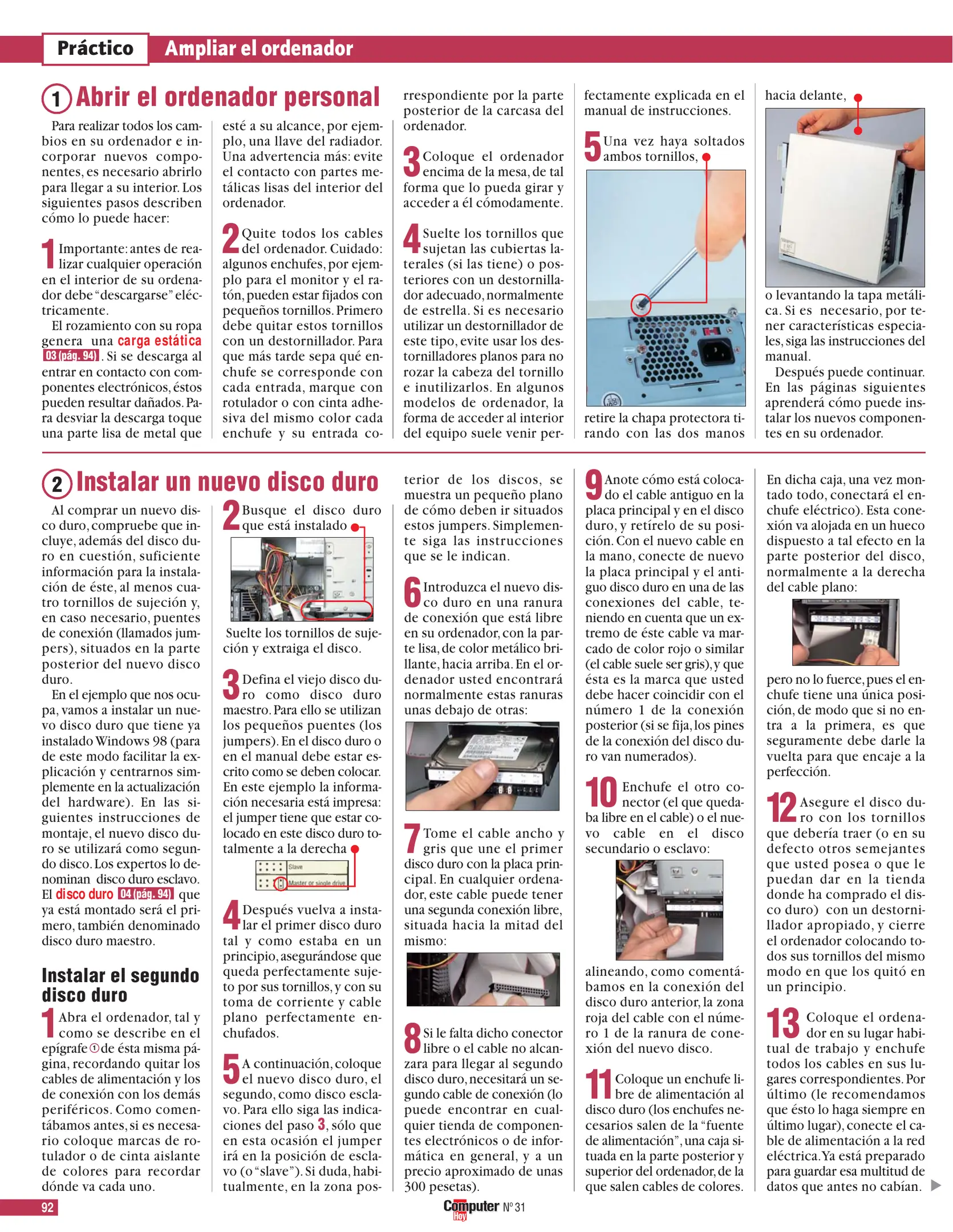 Práctico Ampliar el ordenador

1 Abrir el ordenador personal

Para realizar todos los cambios en su ordenador e incorporar nuevos componentes, es necesario abrirlo para llegar a su interior. Los siguientes pasos describen cómo lo puede hacer:

1 Importante: antes de realizar cualquier operación en el interior de su ordenador debe "descargarse" eléctricamente.

El rozamiento con su ropa genera una carga estática 03 (pág. 94). Si se descarga al entrar en contacto con componentes electrónicos, éstos pueden resultar dañados. Para desviar la descarga toque una parte lisa de metal que esté a su alcance, por ejemplo, una llave del radiador. Una advertencia más: evite el contacto con partes metálicas lisas del interior del ordenador.

2 Quite todos los cables del ordenador. Cuidado: algunos enchufes, por ejemplo para el monitor y el ratón, pueden estar fijados con pequeños tornillos. Primero debe quitar estos tornillos con un destornillador. Para que más tarde sepa qué enchufe se corresponde con cada entrada, marque con rotulador o con cinta adhesiva del mismo color cada enchufe y su entrada correspondiente por la parte posterior de la carcasa del ordenador.

3 Coloque el ordenador encima de la mesa, de tal forma que lo pueda girar y acceder a él cómodamente.

4 Suelte los tornillos que sujetan las cubiertas laterales (si las tiene) o posteriores con un destornillador adecuado, normalmente de estrella. Si es necesario utilizar un destornillador de este tipo, evite usar los destornilladores planos para no rozar la cabeza del tornillo e inutilizarlos. En algunos modelos de ordenador, la forma de acceder al interior del equipo suele venir perfectamente explicada en el manual de instrucciones.

5 Una vez haya soltados ambos tornillos,

retire la chapa protectora tirando con las dos manos hacia delante,

o levantando la tapa metálica. Si es necesario, por tener características especiales, siga las instrucciones del manual.

Después puede continuar. En las páginas siguientes aprenderá cómo puede instalar los nuevos componentes en su ordenador.

2 Instalar un nuevo disco duro

Al comprar un nuevo disco duro, compruebe que incluye, además del disco duro en cuestión, suficiente información para la instalación de éste, al menos cuatro tornillos de sujeción y, en caso necesario, puentes de conexión (llamados jumpers), situados en la parte posterior del nuevo disco duro.

En el ejemplo que nos ocupa, vamos a instalar un nuevo disco duro que tiene ya instalado Windows 98 (para de este modo facilitar la explicación y centrarnos simplemente en la actualización del hardware). En las siguientes instrucciones de montaje, el nuevo disco duro se utilizará como segundo disco. Los expertos lo denominan disco duro esclavo. El disco duro 04 (pág. 94) que ya está montado será el primero, también denominado disco duro maestro.

Instalar el segundo disco duro

1 Abra el ordenador, tal y como se describe en el epígrafe 1 de ésta misma página, recordando quitar los cables de alimentación y los de conexión con los demás periféricos. Como comentábamos antes, si es necesario coloque marcas de rotulador o de cinta aislante de colores para recordar dónde va cada uno.

2 Busque el disco duro que está instalado

Suelte los tornillos de sujeción y extraiga el disco.

3 Defina el viejo disco duro como disco duro maestro. Para ello se utilizan los pequeños puentes (los jumpers). En el disco duro o en el manual debe estar escrito como se deben colocar. En este ejemplo la información necesaria está impresa: el jumper tiene que estar colocado en este disco duro totalmente a la derecha

Slave
Master or single drive

4 Después vuelva a instalar el primer disco duro tal y como estaba en un principio, asegurándose que queda perfectamente sujeto por sus tornillos, y con su toma de corriente y cable plano perfectamente enchufados.

5 A continuación, coloque el nuevo disco duro, el segundo, como disco esclavo. Para ello siga las indicaciones del paso 3, sólo que en esta ocasión el jumper irá en la posición de esclavo (o "slave"). Si duda, habitualmente, en la zona posterior de los discos, se muestra un pequeño plano de cómo deben ir situados estos jumpers. Simplemente siga las instrucciones que se le indican.

6 Introduzca el nuevo disco duro en una ranura de conexión que está libre en su ordenador, con la parte lisa, de color metálico brillante, hacia arriba. En el ordenador usted encontrará normalmente estas ranuras unas debajo de otras:

7 Tome el cable ancho y gris que une el primer disco duro con la placa principal. En cualquier ordenador, este cable puede tener una segunda conexión libre, situada hacia la mitad del mismo:

8 Si le falta dicho conector libre o el cable no alcanzara para llegar al segundo disco duro, necesitará un segundo cable de conexión (lo puede encontrar en cualquier tienda de componentes electrónicos o de informática en general, y a un precio aproximado de unas 300 pesetas).

9 Anote cómo está colocado el cable antiguo en la placa principal y en el disco duro, y retírelo de su posición. Con el nuevo cable en la mano, conecte de nuevo la placa principal y el antiguo disco duro en una de las conexiones del cable, teniendo en cuenta que un extremo de éste cable va marcado de color rojo o similar (el cable suele ser gris), y que ésta es la marca que usted debe hacer coincidir con el número 1 de la conexión posterior (si se fija, los pines de la conexión del disco duro van numerados).

10 Enchufe el otro conector (el que quedaba libre en el cable) o el nuevo cable en el disco secundario o esclavo:

alineando, como comentábamos en la conexión del disco duro anterior, la zona roja del cable con el número 1 de la ranura de conexión del nuevo disco.

11 Coloque un enchufe libre de alimentación al disco duro (los enchufes necesarios salen de la "fuente de alimentación", una caja situada en la parte posterior y superior del ordenador, de la que salen cables de colores. En dicha caja, una vez montado todo, conectará el enchufe eléctrico). Esta conexión va alojada en un hueco dispuesto a tal efecto en la parte posterior del disco, normalmente a la derecha del cable plano:

pero no lo fuerce, pues el enchufe tiene una única posición, de modo que si no entra a la primera, es que seguramente debe darle la vuelta para que encaje a la perfección.

12 Asegure el disco duro con los tornillos que debería traer (o en su defecto otros semejantes que usted posea o que le puedan dar en la tienda donde ha comprado el disco duro) con un destornillador apropiado, y cierre el ordenador colocando todos sus tornillos del mismo modo en que los quitó en un principio.

13 Coloque el ordenador en su lugar habitual de trabajo y enchufe todos los cables en sus lugares correspondientes. Por último (le recomendamos que ésto lo haga siempre en último lugar), conecte el cable de alimentación a la red eléctrica. Ya está preparado para guardar esa multitud de datos que antes no cabían.

92

Computer Hoy Nº 31