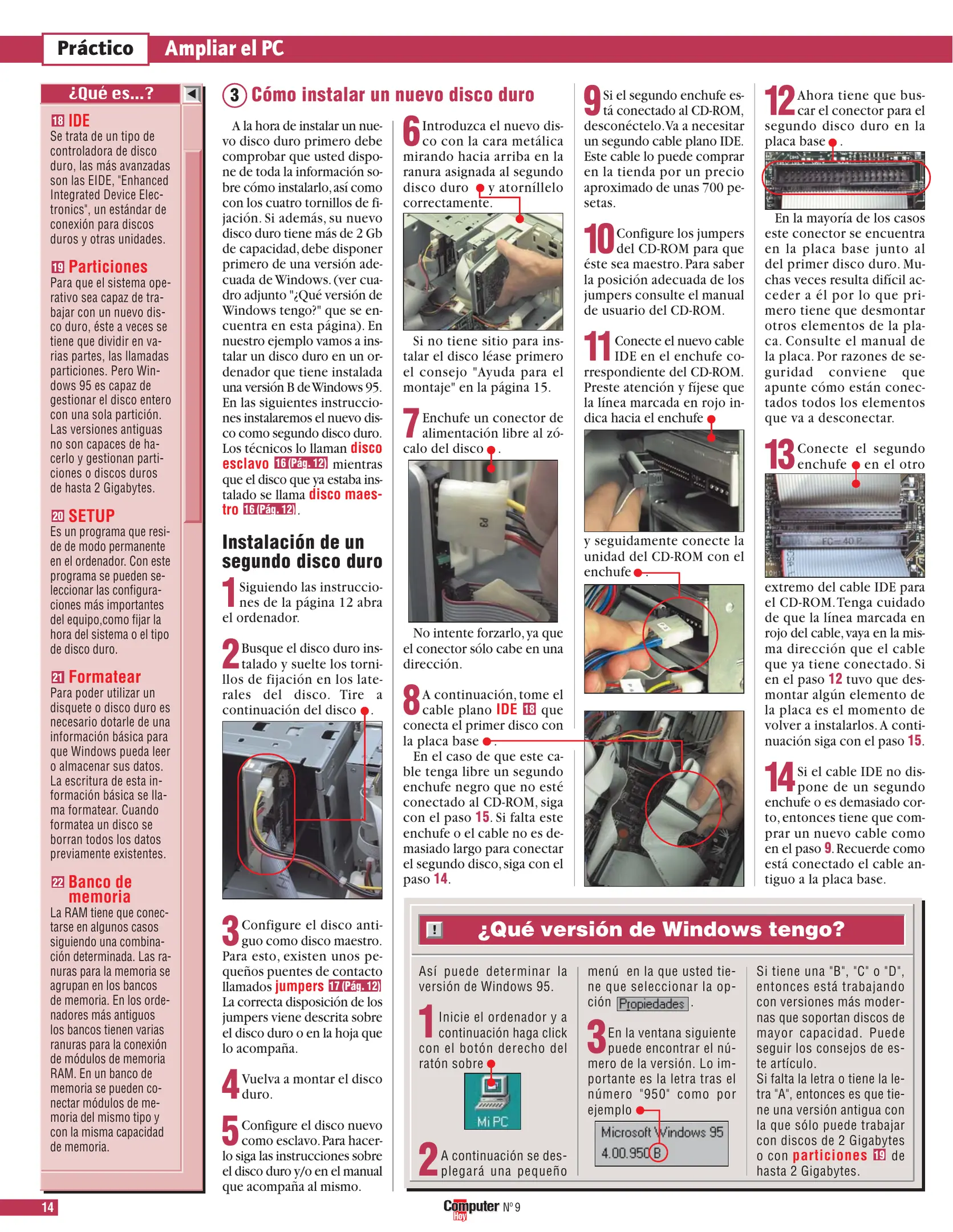 Práctico Ampliar el PC

¿Qué es...?

18 IDE
Se trata de un tipo de controladora de disco duro, las más avanzadas son las EIDE, "Enhanced Integrated Device Electronics", un estándar de conexión para discos duros y otras unidades.

19 Particiones
Para que el sistema operativo sea capaz de trabajar con un nuevo disco duro, éste a veces se tiene que dividir en varias partes, las llamadas particiones. Pero Windows 95 es capaz de gestionar el disco entero con una sola partición. Las versiones antiguas no son capaces de hacerlo y gestionan particiones o discos duros de hasta 2 Gigabytes.

20 SETUP
Es un programa que reside de modo permanente en el ordenador. Con este programa se pueden seleccionar las configuraciones más importantes del equipo,como fijar la hora del sistema o el tipo de disco duro.

21 Formatear
Para poder utilizar un disquete o disco duro es necesario dotarle de una información básica para que Windows pueda leer o almacenar sus datos. La escritura de esta información básica se llama formatear. Cuando formatea un disco se borran todos los datos previamente existentes.

22 Banco de memoria
La RAM tiene que conectarse en algunos casos siguiendo una combinación determinada. Las ranuras para la memoria se agrupan en los bancos de memoria. En los ordenadores más antiguos los bancos tienen varias ranuras para la conexión de módulos de memoria RAM. En un banco de memoria se pueden conectar módulos de memoria del mismo tipo y con la misma capacidad de memoria.

3 Cómo instalar un nuevo disco duro

A la hora de instalar un nuevo disco duro primero debe comprobar que usted dispone de toda la información sobre cómo instalarlo, así como con los cuatro tornillos de fijación. Si además, su nuevo disco duro tiene más de 2 Gb de capacidad, debe disponer primero de una versión adecuada de Windows. (ver cuadro adjunto "¿Qué versión de Windows tengo?" que se encuentra en esta página). En nuestro ejemplo vamos a instalar un disco duro en un ordenador que tiene instalada una versión B de Windows 95. En las siguientes instrucciones instalaremos el nuevo disco como segundo disco duro. Los técnicos lo llaman disco esclavo 16 (Pág. 12) mientras que el disco que ya estaba instalado se llama disco maestro 16 (Pág. 12).

Instalación de un segundo disco duro

1 Siguiendo las instrucciones de la página 12 abra el ordenador.

2 Busque el disco duro instalado y suelte los tornillos de fijación en los laterales del disco. Tire a continuación del disco.

3 Configure el disco antiguo como disco maestro. Para esto, existen unos pequeños puentes de contacto llamados jumpers 17 (Pág. 12) La correcta disposición de los jumpers viene descrita sobre el disco duro o en la hoja que lo acompaña.

4 Vuelva a montar el disco duro.

5 Configure el disco nuevo como esclavo. Para hacerlo siga las instrucciones sobre el disco duro y/o en el manual que acompaña al mismo.

6 Introduzca el nuevo disco con la cara metálica mirando hacia arriba en la ranura asignada al segundo disco duro y atorníllelo correctamente.

Si no tiene sitio para instalar el disco léase primero el consejo "Ayuda para el montaje" en la página 15.

7 Enchufe un conector de alimentación libre al zócalo del disco.

P3

No intente forzarlo, ya que el conector sólo cabe en una dirección.

8 A continuación, tome el cable plano IDE 18 que conecta el primer disco con la placa base.
En el caso de que este cable tenga libre un segundo enchufe negro que no esté conectado al CD-ROM, siga con el paso 15. Si falta este enchufe o el cable no es demasiado largo para conectar el segundo disco, siga con el paso 14.

9 Si el segundo enchufe está conectado al CD-ROM, desconéctelo. Va a necesitar un segundo cable plano IDE. Este cable lo puede comprar en la tienda por un precio aproximado de unas 700 pesetas.

10 Configure los jumpers del CD-ROM para que éste sea maestro. Para saber la posición adecuada de los jumpers consulte el manual de usuario del CD-ROM.

11 Conecte el nuevo cable IDE en el enchufe correspondiente del CD-ROM. Preste atención y fíjese que la línea marcada en rojo indica hacia el enchufe
y seguidamente conecte la unidad del CD-ROM con el enchufe.

12 Ahora tiene que buscar el conector para el segundo disco duro en la placa base.
En la mayoría de los casos este conector se encuentra en la placa base junto al del primer disco duro. Muchas veces resulta difícil acceder a él por lo que primero tiene que desmontar otros elementos de la placa. Consulte el manual de la placa. Por razones de seguridad conviene que apunte cómo están conectados todos los elementos que va a desconectar.

13 Conecte el segundo enchufe en el otro
FC=40 P
extremo del cable IDE para el CD-ROM. Tenga cuidado de que la línea marcada en rojo del cable, vaya en la misma dirección que el cable que ya tiene conectado. Si en el paso 12 tuvo que desmontar algún elemento de la placa es el momento de volver a instalarlos. A continuación siga con el paso 15.

14 Si el cable IDE no dispone de un segundo enchufe o es demasiado corto, entonces tiene que comprar un nuevo cable como en el paso 9. Recuerde como está conectado el cable antiguo a la placa base.

¿Qué versión de Windows tengo?

Así puede determinar la versión de Windows 95.

1 Inicie el ordenador y a continuación haga click con el botón derecho del ratón sobre
Mi PC

2 A continuación se desplegará una pequeño menú en la que usted tiene que seleccionar la opción Propiedades.

3 En la ventana siguiente puede encontrar el número de la versión. Lo importante es la letra tras el número "950" como por ejemplo
Microsoft Windows 95
4.00.950 B

Si tiene una "B", "C" o "D", entonces está trabajando con versiones más modernas que soportan discos de mayor capacidad. Puede seguir los consejos de este artículo.
Si falta la letra o tiene la letra "A", entonces es que tiene una versión antigua con la que sólo puede trabajar con discos de 2 Gigabytes o con particiones 19 de hasta 2 Gigabytes.

14 Computer Hoy Nº 9