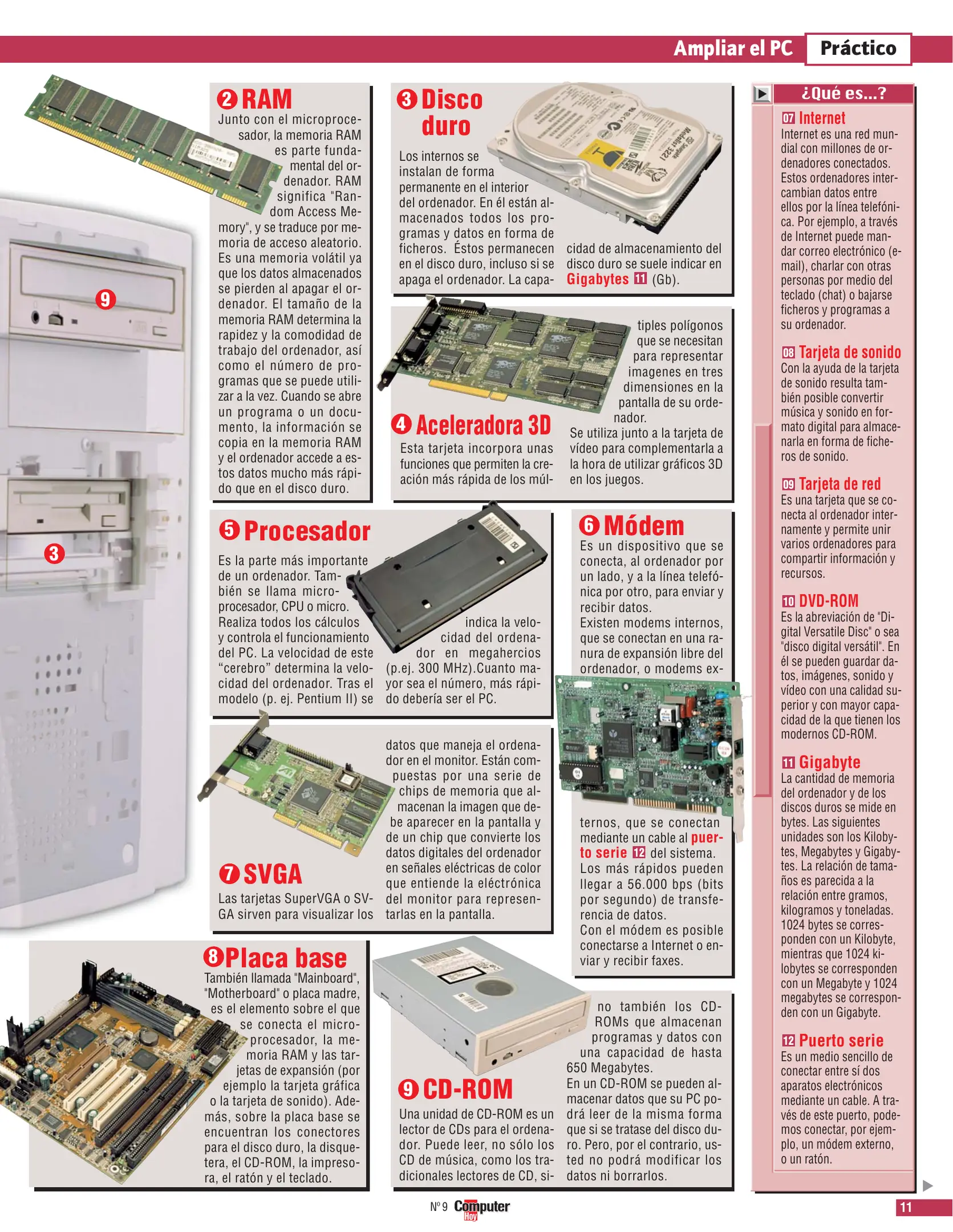 Ampliar el PC Práctico

9

3

2 RAM
Junto con el microprocesador, la memoria RAM es parte fundamental del ordenador. RAM significa "Random Access Memory", y se traduce por memoria de acceso aleatorio. Es una memoria volátil ya que los datos almacenados se pierden al apagar el ordenador. El tamaño de la memoria RAM determina la rapidez y la comodidad de trabajo del ordenador, así como el número de programas que se puede utilizar a la vez. Cuando se abre un programa o un documento, la información se copia en la memoria RAM y el ordenador accede a estos datos mucho más rápido que en el disco duro.

3 Disco duro
Los internos se instalan de forma permanente en el interior del ordenador. En él están almacenados todos los programas y datos en forma de ficheros. Éstos permanecen en el disco duro, incluso si se apaga el ordenador. La capacidad de almacenamiento del disco duro se suele indicar en Gigabytes 11 (Gb).

4 Aceleradora 3D
Esta tarjeta incorpora unas funciones que permiten la creación más rápida de los múltiples polígonos que se necesitan para representar imagenes en tres dimensiones en la pantalla de su ordenador.
Se utiliza junto a la tarjeta de vídeo para complementarla a la hora de utilizar gráficos 3D en los juegos.

5 Procesador
Es la parte más importante de un ordenador. También se llama microprocesador, CPU o micro. Realiza todos los cálculos y controla el funcionamiento del PC. La velocidad de este “cerebro” determina la velocidad del ordenador. Tras el modelo (p. ej. Pentium II) se indica la velocidad del ordenador en megahercios (p.ej. 300 MHz).Cuanto mayor sea el número, más rápido debería ser el PC.

6 Módem
Es un dispositivo que se conecta, al ordenador por un lado, y a la línea telefónica por otro, para enviar y recibir datos.
Existen modems internos, que se conectan en una ranura de expansión libre del ordenador, o modems externos, que se conectan mediante un cable al puerto serie 12 del sistema.
Los más rápidos pueden llegar a 56.000 bps (bits por segundo) de transferencia de datos.
Con el módem es posible conectarse a Internet o enviar y recibir faxes.

7 SVGA
Las tarjetas SuperVGA o SVGA sirven para visualizar los datos que maneja el ordenador en el monitor. Están compuestas por una serie de chips de memoria que almacenan la imagen que debe aparecer en la pantalla y de un chip que convierte los datos digitales del ordenador en señales eléctricas de color que entiende la electrónica del monitor para representarlas en la pantalla.

8 Placa base
También llamada "Mainboard", "Motherboard" o placa madre, es el elemento sobre el que se conecta el microprocesador, la memoria RAM y las tarjetas de expansión (por ejemplo la tarjeta gráfica o la tarjeta de sonido). Además, sobre la placa base se encuentran los conectores para el disco duro, la disquetera, el CD-ROM, la impresora, el ratón y el teclado.

9 CD-ROM
Una unidad de CD-ROM es un lector de CDs para el ordenador. Puede leer, no sólo los CD de música, como los tradicionales lectores de CD, sino también los CD-ROMs que almacenan programas y datos con una capacidad de hasta 650 Megabytes.
En un CD-ROM se pueden almacenar datos que su PC podrá leer de la misma forma que si se tratase del disco duro. Pero, por el contrario, usted no podrá modificar los datos ni borrarlos.

¿Qué es...?
07 Internet
Internet es una red mundial con millones de ordenadores conectados. Estos ordenadores intercambian datos entre ellos por la línea telefónica. Por ejemplo, a través de Internet puede mandar correo electrónico (e-mail), charlar con otras personas por medio del teclado (chat) o bajarse ficheros y programas a su ordenador.
08 Tarjeta de sonido
Con la ayuda de la tarjeta de sonido resulta también posible convertir música y sonido en formato digital para almacenarla en forma de ficheros de sonido.
09 Tarjeta de red
Es una tarjeta que se conecta al ordenador internamente y permite unir varios ordenadores para compartir información y recursos.
10 DVD-ROM
Es la abreviación de "Digital Versatile Disc" o sea "disco digital versátil". En él se pueden guardar datos, imágenes, sonido y vídeo con una calidad superior y con mayor capacidad de la que tienen los modernos CD-ROM.
11 Gigabyte
La cantidad de memoria del ordenador y de los discos duros se mide en bytes. Las siguientes unidades son los Kilobytes, Megabytes y Gigabytes. La relación de tamaños es parecida a la relación entre gramos, kilogramos y toneladas. 1024 bytes se corresponden con un Kilobyte, mientras que 1024 kilobytes se corresponden con un Megabyte y 1024 megabytes se corresponden con un Gigabyte.
12 Puerto serie
Es un medio sencillo de conectar entre sí dos aparatos electrónicos mediante un cable. A través de este puerto, podemos conectar, por ejemplo, un módem externo, o un ratón.

Nº 9 Computer Hoy
11