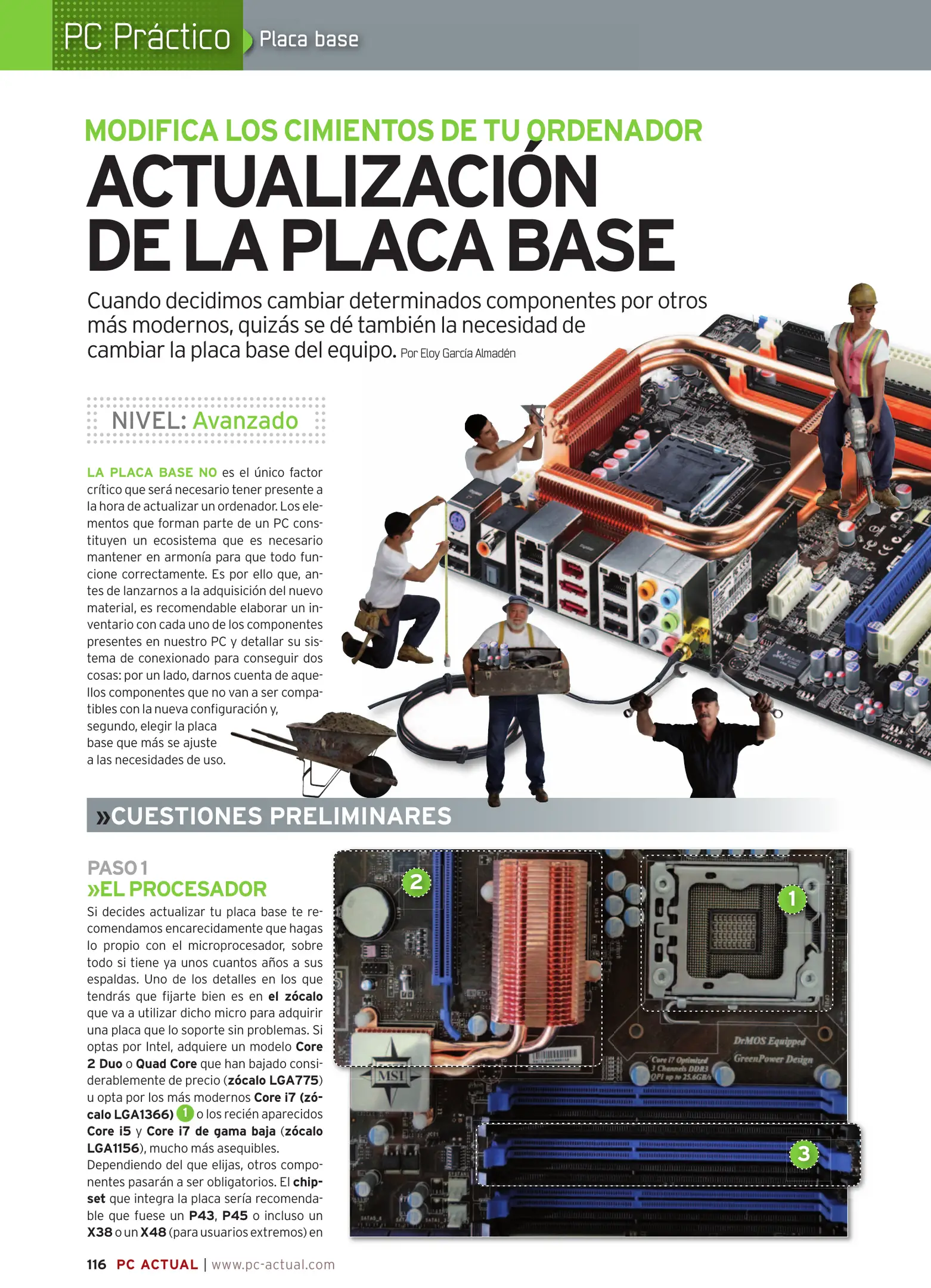 PC Práctico Placa base

MODIFICA LOS CIMIENTOS DE TU ORDENADOR
ACTUALIZACIÓN DE LA PLACA BASE

Cuando decidimos cambiar determinados componentes por otros más modernos, quizás se dé también la necesidad de cambiar la placa base del equipo. Por Eloy García Almadén

NIVEL: Avanzado

LA PLACA BASE NO es el único factor crítico que será necesario tener presente a la hora de actualizar un ordenador. Los elementos que forman parte de un PC constituyen un ecosistema que es necesario mantener en armonía para que todo funcione correctamente. Es por ello que, antes de lanzarnos a la adquisición del nuevo material, es recomendable elaborar un inventario con cada uno de los componentes presentes en nuestro PC y detallar su sistema de conexionado para conseguir dos cosas: por un lado, darnos cuenta de aquellos componentes que no van a ser compatibles con la nueva configuración y, segundo, elegir la placa base que más se ajuste a las necesidades de uso.

»CUESTIONES PRELIMINARES

PASO 1
»EL PROCESADOR
Si decides actualizar tu placa base te recomendamos encarecidamente que hagas lo propio con el microprocesador, sobre todo si tiene ya unos cuantos años a sus espaldas. Uno de los detalles en los que tendrás que fijarte bien es en el zócalo que va a utilizar dicho micro para adquirir una placa que lo soporte sin problemas. Si optas por Intel, adquiere un modelo Core 2 Duo o Quad Core que han bajado considerablemente de precio (zócalo LGA775) u opta por los más modernos Core i7 (zócalo LGA1366) 1 o los recién aparecidos Core i5 y Core i7 de gama baja (zócalo LGA1156), mucho más asequibles. Dependiendo del que elijas, otros componentes pasarán a ser obligatorios. El chipset que integra la placa sería recomendable que fuese un P43, P45 o incluso un X38 o un X48 (para usuarios extremos) en

2
1
3
MSI
DrMOS Equipped
GreenPower Design
Core i7 Optimized
3 Channels DDR3
QPI up to 25.6GB/s

116 PC ACTUAL | www.pc-actual.com