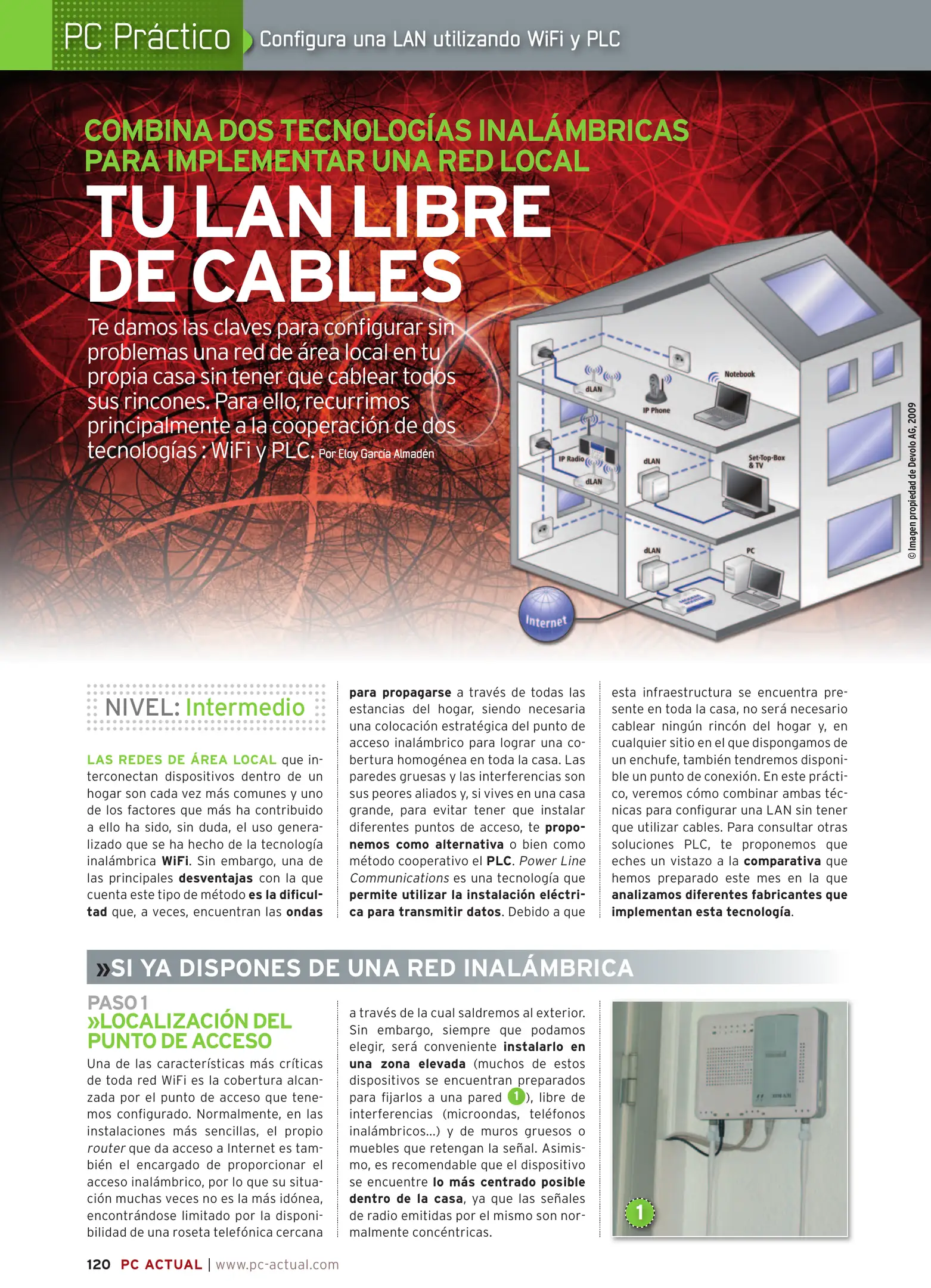 PC Práctico Configura una LAN utilizando WiFi y PLC

COMBINA DOS TECNOLOGÍAS INALÁMBRICAS PARA IMPLEMENTAR UNA RED LOCAL

TU LAN LIBRE DE CABLES

Te damos las claves para configurar sin problemas una red de área local en tu propia casa sin tener que cablear todos sus rincones. Para ello, recurrimos principalmente a la cooperación de dos tecnologías : WiFi y PLC. Por Eloy García Almadén

dLAN
IP Phone
Notebook
IP Radio
dLAN
dLAN
Set-Top-Box & TV
dLAN
PC
Internet

© Imagen propiedad de Devolo AG, 2009

NIVEL: Intermedio

LAS REDES DE ÁREA LOCAL que interconectan dispositivos dentro de un hogar son cada vez más comunes y uno de los factores que más ha contribuido a ello ha sido, sin duda, el uso generalizado que se ha hecho de la tecnología inalámbrica WiFi. Sin embargo, una de las principales desventajas con la que cuenta este tipo de método es la dificultad que, a veces, encuentran las ondas para propagarse a través de todas las estancias del hogar, siendo necesaria una colocación estratégica del punto de acceso inalámbrico para lograr una cobertura homogénea en toda la casa. Las paredes gruesas y las interferencias son sus peores aliados y, si vives en una casa grande, para evitar tener que instalar diferentes puntos de acceso, te proponemos como alternativa o bien como método cooperativo el PLC. Power Line Communications es una tecnología que permite utilizar la instalación eléctrica para transmitir datos. Debido a que esta infraestructura se encuentra presente en toda la casa, no será necesario cablear ningún rincón del hogar y, en cualquier sitio en el que dispongamos de un enchufe, también tendremos disponible un punto de conexión. En este práctico, veremos cómo combinar ambas técnicas para configurar una LAN sin tener que utilizar cables. Para consultar otras soluciones PLC, te proponemos que eches un vistazo a la comparativa que hemos preparado este mes en la que analizamos diferentes fabricantes que implementan esta tecnología.

»SI YA DISPONES DE UNA RED INALÁMBRICA

PASO 1
»LOCALIZACIÓN DEL PUNTO DE ACCESO

Una de las características más críticas de toda red WiFi es la cobertura alcanzada por el punto de acceso que tenemos configurado. Normalmente, en las instalaciones más sencillas, el propio router que da acceso a Internet es también el encargado de proporcionar el acceso inalámbrico, por lo que su situación muchas veces no es la más idónea, encontrándose limitado por la disponibilidad de una roseta telefónica cercana a través de la cual saldremos al exterior. Sin embargo, siempre que podamos elegir, será conveniente instalarlo en una zona elevada (muchos de estos dispositivos se encuentran preparados para fijarlos a una pared 1), libre de interferencias (microondas, teléfonos inalámbricos...) y de muros gruesos o muebles que retengan la señal. Asimismo, es recomendable que el dispositivo se encuentre lo más centrado posible dentro de la casa, ya que las señales de radio emitidas por el mismo son normalmente concéntricas.

1

120 PC ACTUAL | www.pc-actual.com