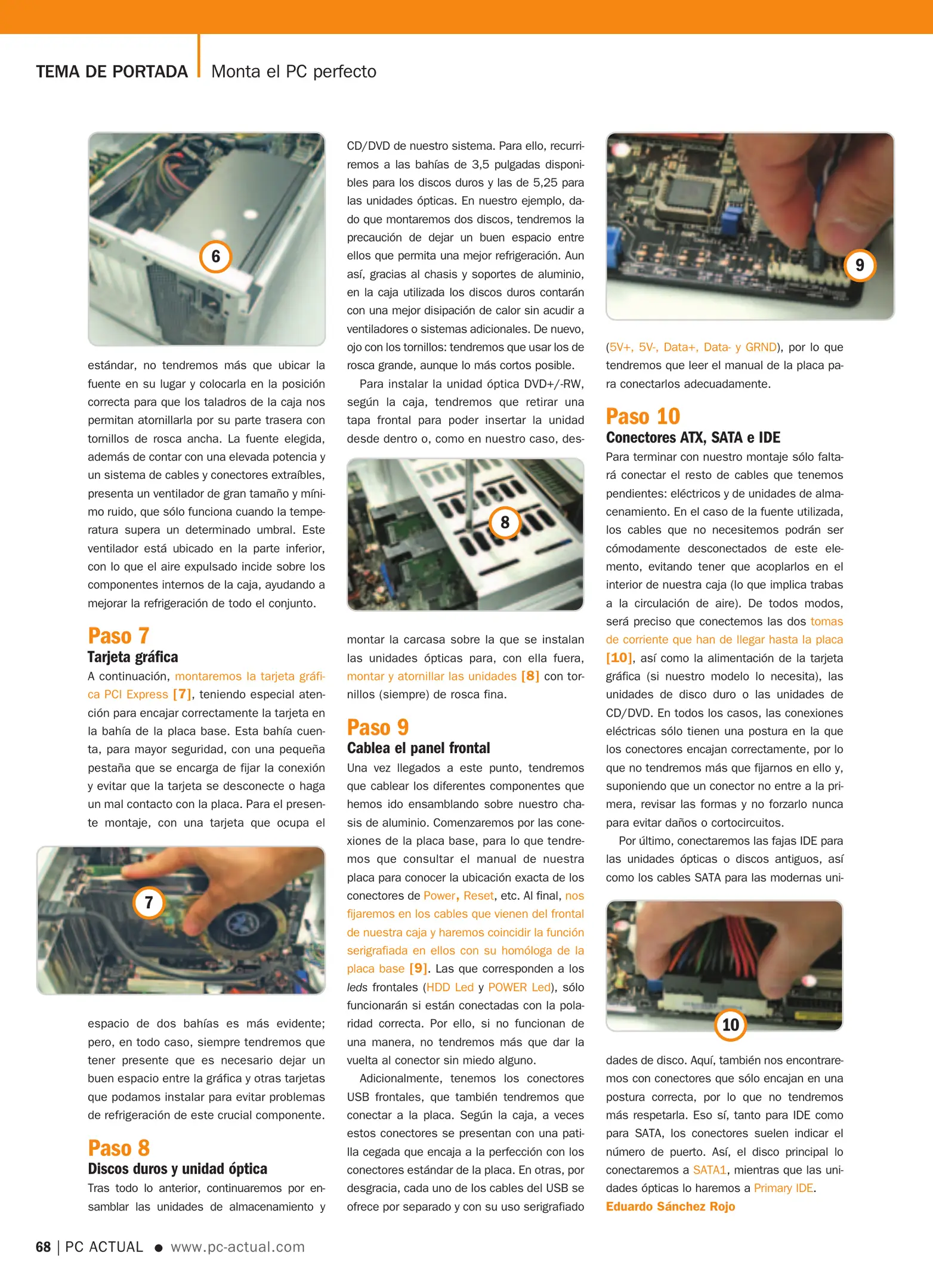 TEMA DE PORTADA | Monta el PC perfecto

6

estándar, no tendremos más que ubicar la fuente en su lugar y colocarla en la posición correcta para que los taladros de la caja nos permitan atornillarla por su parte trasera con tornillos de rosca ancha. La fuente elegida, además de contar con una elevada potencia y un sistema de cables y conectores extraíbles, presenta un ventilador de gran tamaño y mínimo ruido, que sólo funciona cuando la temperatura supera un determinado umbral. Este ventilador está ubicado en la parte inferior, con lo que el aire expulsado incide sobre los componentes internos de la caja, ayudando a mejorar la refrigeración de todo el conjunto.

Paso 7
Tarjeta gráfica
A continuación, montaremos la tarjeta gráfica PCI Express [7], teniendo especial atención para encajar correctamente la tarjeta en la bahía de la placa base. Esta bahía cuenta, para mayor seguridad, con una pequeña pestaña que se encarga de fijar la conexión y evitar que la tarjeta se desconecte o haga un mal contacto con la placa. Para el presente montaje, con una tarjeta que ocupa el

7

espacio de dos bahías es más evidente; pero, en todo caso, siempre tendremos que tener presente que es necesario dejar un buen espacio entre la gráfica y otras tarjetas que podamos instalar para evitar problemas de refrigeración de este crucial componente.

Paso 8
Discos duros y unidad óptica
Tras todo lo anterior, continuaremos por ensamblar las unidades de almacenamiento y CD/DVD de nuestro sistema. Para ello, recurriremos a las bahías de 3,5 pulgadas disponibles para los discos duros y las de 5,25 para las unidades ópticas. En nuestro ejemplo, dado que montaremos dos discos, tendremos la precaución de dejar un buen espacio entre ellos que permita una mejor refrigeración. Aun así, gracias al chasis y soportes de aluminio, en la caja utilizada los discos duros contarán con una mejor disipación de calor sin acudir a ventiladores o sistemas adicionales. De nuevo, ojo con los tornillos: tendremos que usar los de rosca grande, aunque lo más cortos posible.

Para instalar la unidad óptica DVD+/-RW, según la caja, tendremos que retirar una tapa frontal para poder insertar la unidad desde dentro o, como en nuestro caso, des-

8

montar la carcasa sobre la que se instalan las unidades ópticas para, con ella fuera, montar y atornillar las unidades [8] con tornillos (siempre) de rosca fina.

Paso 9
Cablea el panel frontal
Una vez llegados a este punto, tendremos que cablear los diferentes componentes que hemos ido ensamblando sobre nuestro chasis de aluminio. Comenzaremos por las conexiones de la placa base, para lo que tendremos que consultar el manual de nuestra placa para conocer la ubicación exacta de los conectores de Power, Reset, etc. Al final, nos fijaremos en los cables que vienen del frontal de nuestra caja y haremos coincidir la función serigrafiada en ellos con su homóloga de la placa base [9]. Las que corresponden a los leds frontales (HDD Led y POWER Led), sólo funcionarán si están conectadas con la polaridad correcta. Por ello, si no funcionan de una manera, no tendremos más que dar la vuelta al conector sin miedo alguno.

Adicionalmente, tenemos los conectores USB frontales, que también tendremos que conectar a la placa. Según la caja, a veces estos conectores se presentan con una patilla cegada que encaja a la perfección con los conectores estándar de la placa. En otras, por desgracia, cada uno de los cables del USB se ofrece por separado y con su uso serigrafiado

9

(5V+, 5V-, Data+, Data- y GRND), por lo que tendremos que leer el manual de la placa para conectarlos adecuadamente.

Paso 10
Conectores ATX, SATA e IDE
Para terminar con nuestro montaje sólo faltará conectar el resto de cables que tenemos pendientes: eléctricos y de unidades de almacenamiento. En el caso de la fuente utilizada, los cables que no necesitemos podrán ser cómodamente desconectados de este elemento, evitando tener que acoplarlos en el interior de nuestra caja (lo que implica trabas a la circulación de aire). De todos modos, será preciso que conectemos las dos tomas de corriente que han de llegar hasta la placa [10], así como la alimentación de la tarjeta gráfica (si nuestro modelo lo necesita), las unidades de disco duro o las unidades de CD/DVD. En todos los casos, las conexiones eléctricas sólo tienen una postura en la que los conectores encajan correctamente, por lo que no tendremos más que fijarnos en ello y, suponiendo que un conector no entre a la primera, revisar las formas y no forzarlo nunca para evitar daños o cortocircuitos.

Por último, conectaremos las fajas IDE para las unidades ópticas o discos antiguos, así como los cables SATA para las modernas uni-

10

dades de disco. Aquí, también nos encontraremos con conectores que sólo encajan en una postura correcta, por lo que no tendremos más respetarla. Eso sí, tanto para IDE como para SATA, los conectores suelen indicar el número de puerto. Así, el disco principal lo conectaremos a SATA1, mientras que las unidades ópticas lo haremos a Primary IDE.
Eduardo Sánchez Rojo

68 | PC ACTUAL ● www.pc-actual.com