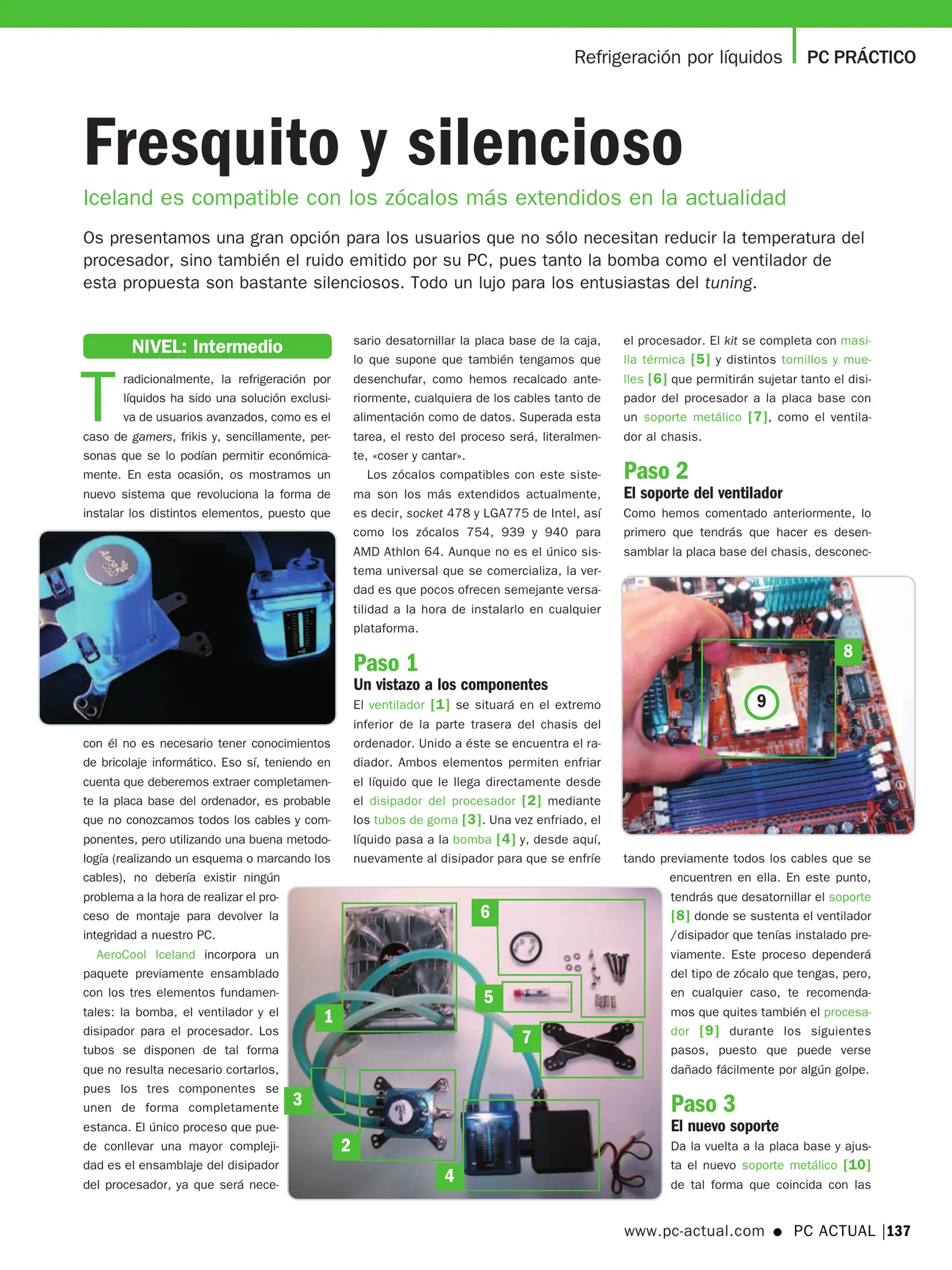 Refrigeración por líquidos | PC PRÁCTICO

Fresquito y silencioso

Iceland es compatible con los zócalos más extendidos en la actualidad

Os presentamos una gran opción para los usuarios que no sólo necesitan reducir la temperatura del procesador, sino también el ruido emitido por su PC, pues tanto la bomba como el ventilador de esta propuesta son bastante silenciosos. Todo un lujo para los entusiastas del tuning.

NIVEL: Intermedio

Tradicionalmente, la refrigeración por líquidos ha sido una solución exclusiva de usuarios avanzados, como es el caso de gamers, frikis y, sencillamente, personas que se lo podían permitir económicamente. En esta ocasión, os mostramos un nuevo sistema que revoluciona la forma de instalar los distintos elementos, puesto que con él no es necesario tener conocimientos de bricolaje informático. Eso sí, teniendo en cuenta que deberemos extraer completamente la placa base del ordenador, es probable que no conozcamos todos los cables y componentes, pero utilizando una buena metodología (realizando un esquema o marcando los cables), no debería existir ningún problema a la hora de realizar el proceso de montaje para devolver la integridad a nuestro PC.

AeroCool Iceland incorpora un paquete previamente ensamblado con los tres elementos fundamentales: la bomba, el ventilador y el disipador para el procesador. Los tubos se disponen de tal forma que no resulta necesario cortarlos, pues los tres componentes se unen de forma completamente estanca. El único proceso que puede conllevar una mayor complejidad es el ensamblaje del disipador del procesador, ya que será necesario desatornillar la placa base de la caja, lo que supone que también tengamos que desenchufar, como hemos recalcado anteriormente, cualquiera de los cables tanto de alimentación como de datos. Superada esta tarea, el resto del proceso será, literalmente, «coser y cantar».

Los zócalos compatibles con este sistema son los más extendidos actualmente, es decir, socket 478 y LGA775 de Intel, así como los zócalos 754, 939 y 940 para AMD Athlon 64. Aunque no es el único sistema universal que se comercializa, la verdad es que pocos ofrecen semejante versatilidad a la hora de instalarlo en cualquier plataforma.

Paso 1
Un vistazo a los componentes
El ventilador [1] se situará en el extremo inferior de la parte trasera del chasis del ordenador. Unido a éste se encuentra el radiador. Ambos elementos permiten enfriar el líquido que le llega directamente desde el disipador del procesador [2] mediante los tubos de goma [3]. Una vez enfriado, el líquido pasa a la bomba [4] y, desde aquí, nuevamente al disipador para que se enfríe el procesador. El kit se completa con masilla térmica [5] y distintos tornillos y muelles [6] que permitirán sujetar tanto el disipador del procesador a la placa base con un soporte metálico [7], como el ventilador al chasis.

Paso 2
El soporte del ventilador
Como hemos comentado anteriormente, lo primero que tendrás que hacer es desensamblar la placa base del chasis, desconectando previamente todos los cables que se encuentren en ella. En este punto, tendrás que desatornillar el soporte [8] donde se sustenta el ventilador /disipador que tenías instalado previamente. Este proceso dependerá del tipo de zócalo que tengas, pero, en cualquier caso, te recomendamos que quites también el procesador [9] durante los siguientes pasos, puesto que puede verse dañado fácilmente por algún golpe.

Paso 3
El nuevo soporte
Da la vuelta a la placa base y ajusta el nuevo soporte metálico [10] de tal forma que coincida con las

8
9
6
5
1
7
3
2
4

www.pc-actual.com ● PC ACTUAL |137