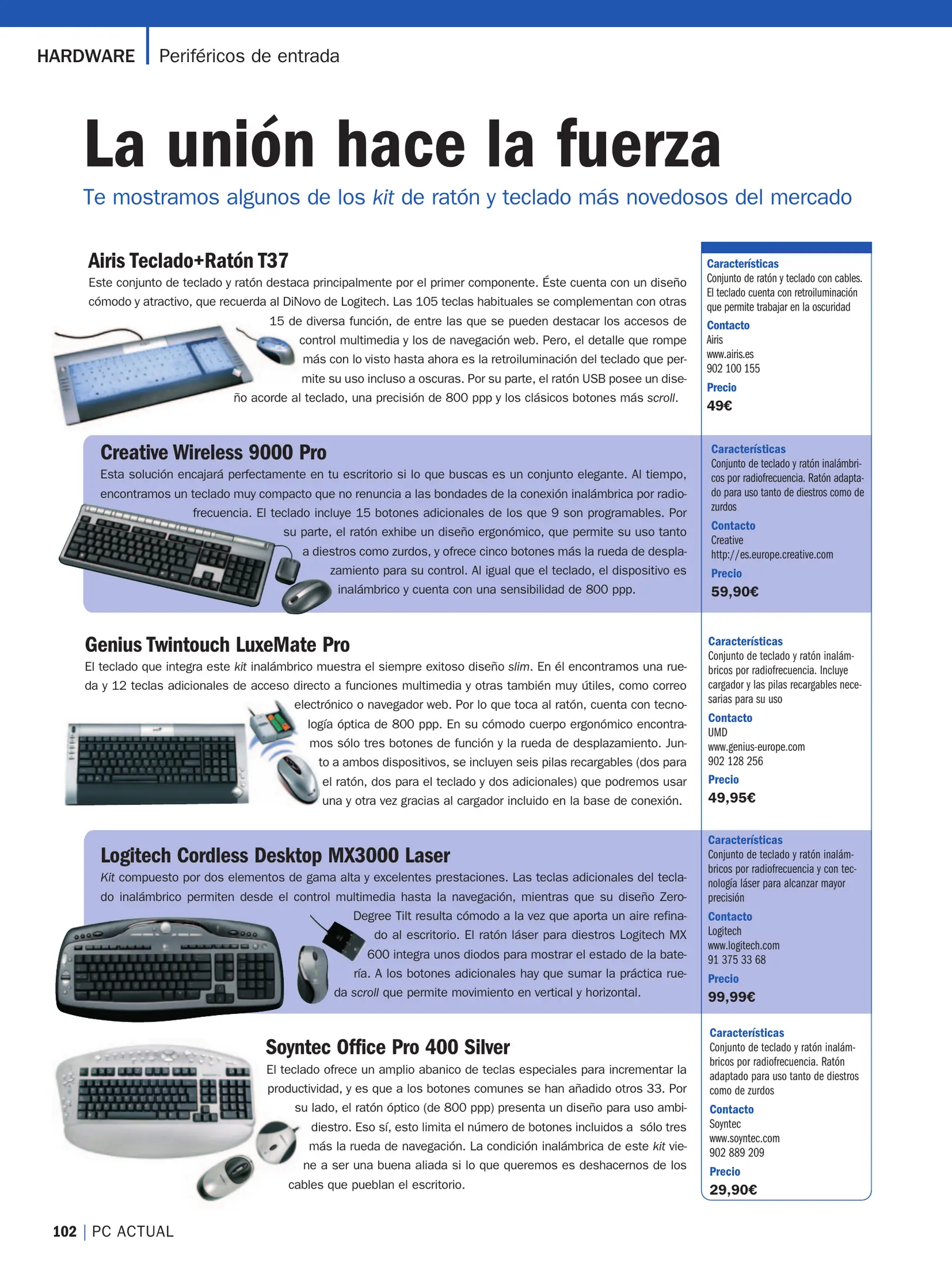 HARDWARE | Periféricos de entrada

La unión hace la fuerza

Te mostramos algunos de los kit de ratón y teclado más novedosos del mercado

Airis Teclado+Ratón T37

Este conjunto de teclado y ratón destaca principalmente por el primer componente. Éste cuenta con un diseño cómodo y atractivo, que recuerda al DiNovo de Logitech. Las 105 teclas habituales se complementan con otras 15 de diversa función, de entre las que se pueden destacar los accesos de control multimedia y los de navegación web. Pero, el detalle que rompe más con lo visto hasta ahora es la retroiluminación del teclado que permite su uso incluso a oscuras. Por su parte, el ratón USB posee un diseño acorde al teclado, una precisión de 800 ppp y los clásicos botones más scroll.

Características
Conjunto de ratón y teclado con cables. El teclado cuenta con retroiluminación que permite trabajar en la oscuridad
Contacto
Airis
www.airis.es
902 100 155
Precio
49€

Creative Wireless 9000 Pro

Esta solución encajará perfectamente en tu escritorio si lo que buscas es un conjunto elegante. Al tiempo, encontramos un teclado muy compacto que no renuncia a las bondades de la conexión inalámbrica por radiofrecuencia. El teclado incluye 15 botones adicionales de los que 9 son programables. Por su parte, el ratón exhibe un diseño ergonómico, que permite su uso tanto a diestros como zurdos, y ofrece cinco botones más la rueda de desplazamiento para su control. Al igual que el teclado, el dispositivo es inalámbrico y cuenta con una sensibilidad de 800 ppp.

Características
Conjunto de teclado y ratón inalámbricos por radiofrecuencia. Ratón adaptado para uso tanto de diestros como de zurdos
Contacto
Creative
http://es.europe.creative.com
Precio
59,90€

Genius Twintouch LuxeMate Pro

El teclado que integra este kit inalámbrico muestra el siempre exitoso diseño slim. En él encontramos una rueda y 12 teclas adicionales de acceso directo a funciones multimedia y otras también muy útiles, como correo electrónico o navegador web. Por lo que toca al ratón, cuenta con tecnología óptica de 800 ppp. En su cómodo cuerpo ergonómico encontramos sólo tres botones de función y la rueda de desplazamiento. Junto a ambos dispositivos, se incluyen seis pilas recargables (dos para el ratón, dos para el teclado y dos adicionales) que podremos usar una y otra vez gracias al cargador incluido en la base de conexión.

Características
Conjunto de teclado y ratón inalámbricos por radiofrecuencia. Incluye cargador y las pilas recargables necesarias para su uso
Contacto
UMD
www.genius-europe.com
902 128 256
Precio
49,95€

Logitech Cordless Desktop MX3000 Laser

Kit compuesto por dos elementos de gama alta y excelentes prestaciones. Las teclas adicionales del teclado inalámbrico permiten desde el control multimedia hasta la navegación, mientras que su diseño Zero-Degree Tilt resulta cómodo a la vez que aporta un aire refinado al escritorio. El ratón láser para diestros Logitech MX 600 integra unos diodos para mostrar el estado de la batería. A los botones adicionales hay que sumar la práctica rueda scroll que permite movimiento en vertical y horizontal.

Características
Conjunto de teclado y ratón inalámbricos por radiofrecuencia y con tecnología láser para alcanzar mayor precisión
Contacto
Logitech
www.logitech.com
91 375 33 68
Precio
99,99€

Soyntec Office Pro 400 Silver

El teclado ofrece un amplio abanico de teclas especiales para incrementar la productividad, y es que a los botones comunes se han añadido otros 33. Por su lado, el ratón óptico (de 800 ppp) presenta un diseño para uso ambidiestro. Eso sí, esto limita el número de botones incluidos a sólo tres más la rueda de navegación. La condición inalámbrica de este kit viene a ser una buena aliada si lo que queremos es deshacernos de los cables que pueblan el escritorio.

Características
Conjunto de teclado y ratón inalámbricos por radiofrecuencia. Ratón adaptado para uso tanto de diestros como de zurdos
Contacto
Soyntec
www.soyntec.com
902 889 209
Precio
29,90€

102 | PC ACTUAL