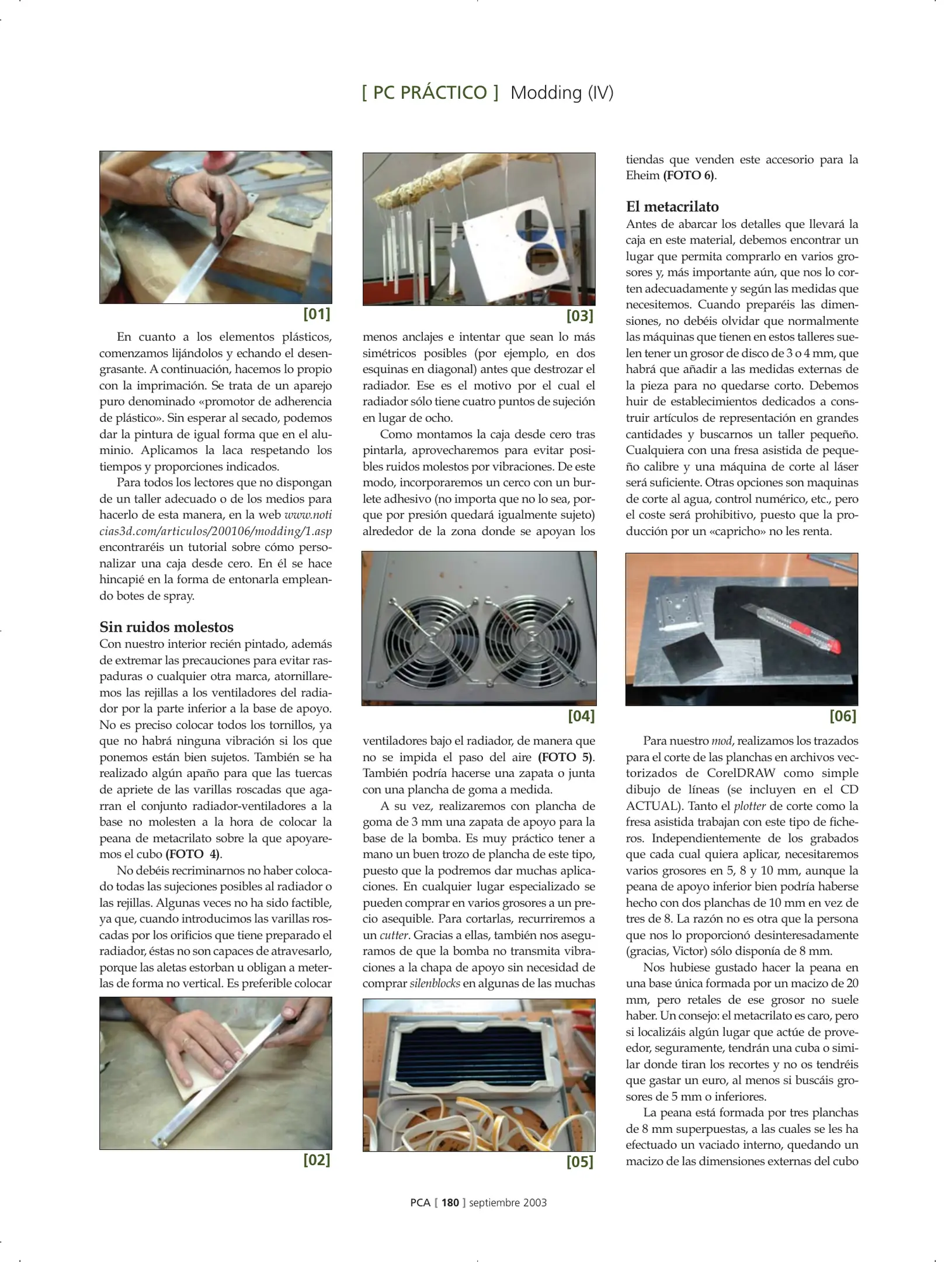 [ PC PRÁCTICO ] Modding (IV)

[01]

En cuanto a los elementos plásticos, comenzamos lijándolos y echando el desengrasante. A continuación, hacemos lo propio con la imprimación. Se trata de un aparejo puro denominado «promotor de adherencia de plástico». Sin esperar al secado, podemos dar la pintura de igual forma que en el aluminio. Aplicamos la laca respetando los tiempos y proporciones indicados.

Para todos los lectores que no dispongan de un taller adecuado o de los medios para hacerlo de esta manera, en la web www.noticias3d.com/articulos/200106/modding/1.asp encontraréis un tutorial sobre cómo personalizar una caja desde cero. En él se hace hincapié en la forma de entonarla empleando botes de spray.

Sin ruidos molestos
Con nuestro interior recién pintado, además de extremar las precauciones para evitar raspaduras o cualquier otra marca, atornillaremos las rejillas a los ventiladores del radiador por la parte inferior a la base de apoyo. No es preciso colocar todos los tornillos, ya que no habrá ninguna vibración si los que ponemos están bien sujetos. También se ha realizado algún apaño para que las tuercas de apriete de las varillas roscadas que agarran el conjunto radiador-ventiladores a la base no molesten a la hora de colocar la peana de metacrilato sobre la que apoyaremos el cubo (FOTO 4).

No debéis recriminarnos no haber colocado todas las sujeciones posibles al radiador o las rejillas. Algunas veces no ha sido factible, ya que, cuando introducimos las varillas roscadas por los orificios que tiene preparado el radiador, éstas no son capaces de atravesarlo, porque las aletas estorban u obligan a meterlas de forma no vertical. Es preferible colocar

[02]

[03]

menos anclajes e intentar que sean lo más simétricos posibles (por ejemplo, en dos esquinas en diagonal) antes que destrozar el radiador. Ese es el motivo por el cual el radiador sólo tiene cuatro puntos de sujeción en lugar de ocho.

Como montamos la caja desde cero tras pintarla, aprovecharemos para evitar posibles ruidos molestos por vibraciones. De este modo, incorporaremos un cerco con un burlete adhesivo (no importa que no lo sea, porque por presión quedará igualmente sujeto) alrededor de la zona donde se apoyan los

[04]

ventiladores bajo el radiador, de manera que no se impida el paso del aire (FOTO 5). También podría hacerse una zapata o junta con una plancha de goma a medida.

A su vez, realizaremos con plancha de goma de 3 mm una zapata de apoyo para la base de la bomba. Es muy práctico tener a mano un buen trozo de plancha de este tipo, puesto que la podremos dar muchas aplicaciones. En cualquier lugar especializado se pueden comprar en varios grosores a un precio asequible. Para cortarlas, recurriremos a un cutter. Gracias a ellas, también nos aseguramos de que la bomba no transmita vibraciones a la chapa de apoyo sin necesidad de comprar silenblocks en algunas de las muchas

[05]

tiendas que venden este accesorio para la Eheim (FOTO 6).

El metacrilato
Antes de abarcar los detalles que llevará la caja en este material, debemos encontrar un lugar que permita comprarlo en varios grosores y, más importante aún, que nos lo corten adecuadamente y según las medidas que necesitemos. Cuando preparéis las dimensiones, no debéis olvidar que normalmente las máquinas que tienen en estos talleres suelen tener un grosor de disco de 3 o 4 mm, que habrá que añadir a las medidas externas de la pieza para no quedarse corto. Debemos huir de establecimientos dedicados a construir artículos de representación en grandes cantidades y buscarnos un taller pequeño. Cualquiera con una fresa asistida de pequeño calibre y una máquina de corte al láser será suficiente. Otras opciones son maquinas de corte al agua, control numérico, etc., pero el coste será prohibitivo, puesto que la producción por un «capricho» no les renta.

[06]

Para nuestro mod, realizamos los trazados para el corte de las planchas en archivos vectorizados de CorelDRAW como simple dibujo de líneas (se incluyen en el CD ACTUAL). Tanto el plotter de corte como la fresa asistida trabajan con este tipo de ficheros. Independientemente de los grabados que cada cual quiera aplicar, necesitaremos varios grosores en 5, 8 y 10 mm, aunque la peana de apoyo inferior bien podría haberse hecho con dos planchas de 10 mm en vez de tres de 8. La razón no es otra que la persona que nos lo proporcionó desinteresadamente (gracias, Victor) sólo disponía de 8 mm.

Nos hubiese gustado hacer la peana en una base única formada por un macizo de 20 mm, pero retales de ese grosor no suele haber. Un consejo: el metacrilato es caro, pero si localizáis algún lugar que actúe de proveedor, seguramente, tendrán una cuba o similar donde tiran los recortes y no os tendréis que gastar un euro, al menos si buscáis grosores de 5 mm o inferiores.

La peana está formada por tres planchas de 8 mm superpuestas, a las cuales se les ha efectuado un vaciado interno, quedando un macizo de las dimensiones externas del cubo

PCA [ 180 ] septiembre 2003