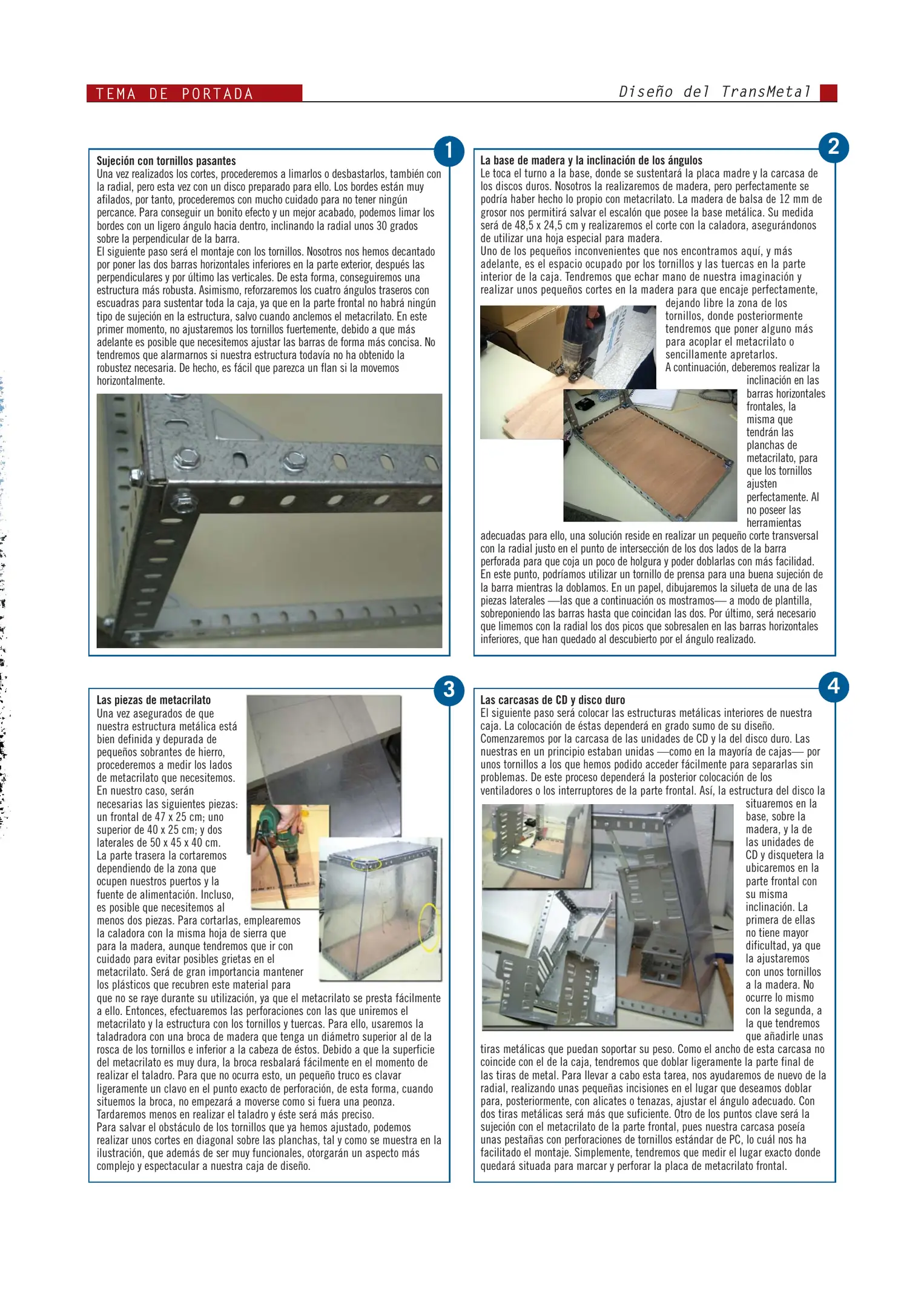 TEMA DE PORTADA

Diseño del TransMetal

1

Sujeción con tornillos pasantes
Una vez realizados los cortes, procederemos a limarlos o desbastarlos, también con la radial, pero esta vez con un disco preparado para ello. Los bordes están muy afilados, por tanto, procederemos con mucho cuidado para no tener ningún percance. Para conseguir un bonito efecto y un mejor acabado, podemos limar los bordes con un ligero ángulo hacia dentro, inclinando la radial unos 30 grados sobre la perpendicular de la barra.
El siguiente paso será el montaje con los tornillos. Nosotros nos hemos decantado por poner las dos barras horizontales inferiores en la parte exterior, después las perpendiculares y por último las verticales. De esta forma, conseguiremos una estructura más robusta. Asimismo, reforzaremos los cuatro ángulos traseros con escuadras para sustentar toda la caja, ya que en la parte frontal no habrá ningún tipo de sujeción en la estructura, salvo cuando anclemos el metacrilato. En este primer momento, no ajustaremos los tornillos fuertemente, debido a que más adelante es posible que necesitemos ajustar las barras de forma más concisa. No tendremos que alarmarnos si nuestra estructura todavía no ha obtenido la robustez necesaria. De hecho, es fácil que parezca un flan si la movemos horizontalmente.

2

La base de madera y la inclinación de los ángulos
Le toca el turno a la base, donde se sustentará la placa madre y la carcasa de los discos duros. Nosotros la realizaremos de madera, pero perfectamente se podría haber hecho lo propio con metacrilato. La madera de balsa de 12 mm de grosor nos permitirá salvar el escalón que posee la base metálica. Su medida será de 48,5 x 24,5 cm y realizaremos el corte con la caladora, asegurándonos de utilizar una hoja especial para madera.
Uno de los pequeños inconvenientes que nos encontramos aquí, y más adelante, es el espacio ocupado por los tornillos y las tuercas en la parte interior de la caja. Tendremos que echar mano de nuestra imaginación y realizar unos pequeños cortes en la madera para que encaje perfectamente, dejando libre la zona de los tornillos, donde posteriormente tendremos que poner alguno más para acoplar el metacrilato o sencillamente apretarlos.
A continuación, deberemos realizar la inclinación en las barras horizontales frontales, la misma que tendrán las planchas de metacrilato, para que los tornillos ajusten perfectamente. Al no poseer las herramientas adecuadas para ello, una solución reside en realizar un pequeño corte transversal con la radial justo en el punto de intersección de los dos lados de la barra perforada para que coja un poco de holgura y poder doblarlas con más facilidad. En este punto, podríamos utilizar un tornillo de prensa para una buena sujeción de la barra mientras la doblamos. En un papel, dibujaremos la silueta de una de las piezas laterales —las que a continuación os mostramos— a modo de plantilla, sobreponiendo las barras hasta que coincidan las dos. Por último, será necesario que limemos con la radial los dos picos que sobresalen en las barras horizontales inferiores, que han quedado al descubierto por el ángulo realizado.

3

Las piezas de metacrilato
Una vez asegurados de que nuestra estructura metálica está bien definida y depurada de pequeños sobrantes de hierro, procederemos a medir los lados de metacrilato que necesitemos. En nuestro caso, serán necesarias las siguientes piezas: un frontal de 47 x 25 cm; uno superior de 40 x 25 cm; y dos laterales de 50 x 45 x 40 cm. La parte trasera la cortaremos dependiendo de la zona que ocupen nuestros puertos y la fuente de alimentación. Incluso, es posible que necesitemos al menos dos piezas. Para cortarlas, emplearemos la caladora con la misma hoja de sierra que para la madera, aunque tendremos que ir con cuidado para evitar posibles grietas en el metacrilato. Será de gran importancia mantener los plásticos que recubren este material para que no se raye durante su utilización, ya que el metacrilato se presta fácilmente a ello. Entonces, efectuaremos las perforaciones con las que uniremos el metacrilato y la estructura con los tornillos y tuercas. Para ello, usaremos la taladradora con una broca de madera que tenga un diámetro superior al de la rosca de los tornillos e inferior a la cabeza de éstos. Debido a que la superficie del metacrilato es muy dura, la broca resbalará fácilmente en el momento de realizar el taladro. Para que no ocurra esto, un pequeño truco es clavar ligeramente un clavo en el punto exacto de perforación, de esta forma, cuando situemos la broca, no empezará a moverse como si fuera una peonza. Tardaremos menos en realizar el taladro y éste será más preciso.
Para salvar el obstáculo de los tornillos que ya hemos ajustado, podemos realizar unos cortes en diagonal sobre las planchas, tal y como se muestra en la ilustración, que además de ser muy funcionales, otorgarán un aspecto más complejo y espectacular a nuestra caja de diseño.

4

Las carcasas de CD y disco duro
El siguiente paso será colocar las estructuras metálicas interiores de nuestra caja. La colocación de éstas dependerá en grado sumo de su diseño. Comenzaremos por la carcasa de las unidades de CD y la del disco duro. Las nuestras en un principio estaban unidas —como en la mayoría de cajas— por unos tornillos a los que hemos podido acceder fácilmente para separarlas sin problemas. De este proceso dependerá la posterior colocación de los ventiladores o los interruptores de la parte frontal. Así, la estructura del disco la situaremos en la base, sobre la madera, y la de las unidades de CD y disquetera la ubicaremos en la parte frontal con su misma inclinación. La primera de ellas no tiene mayor dificultad, ya que la ajustaremos con unos tornillos a la madera. No ocurre lo mismo con la segunda, a la que tendremos que añadirle unas tiras metálicas que puedan soportar su peso. Como el ancho de esta carcasa no coincide con el de la caja, tendremos que doblar ligeramente la parte final de las tiras de metal. Para llevar a cabo esta tarea, nos ayudaremos de nuevo de la radial, realizando unas pequeñas incisiones en el lugar que deseamos doblar para, posteriormente, con alicates o tenazas, ajustar el ángulo adecuado. Con dos tiras metálicas será más que suficiente. Otro de los puntos clave será la sujeción con el metacrilato de la parte frontal, pues nuestra carcasa poseía unas pestañas con perforaciones de tornillos estándar de PC, lo cuál nos ha facilitado el montaje. Simplemente, tendremos que medir el lugar exacto donde quedará situada para marcar y perforar la placa de metacrilato frontal.