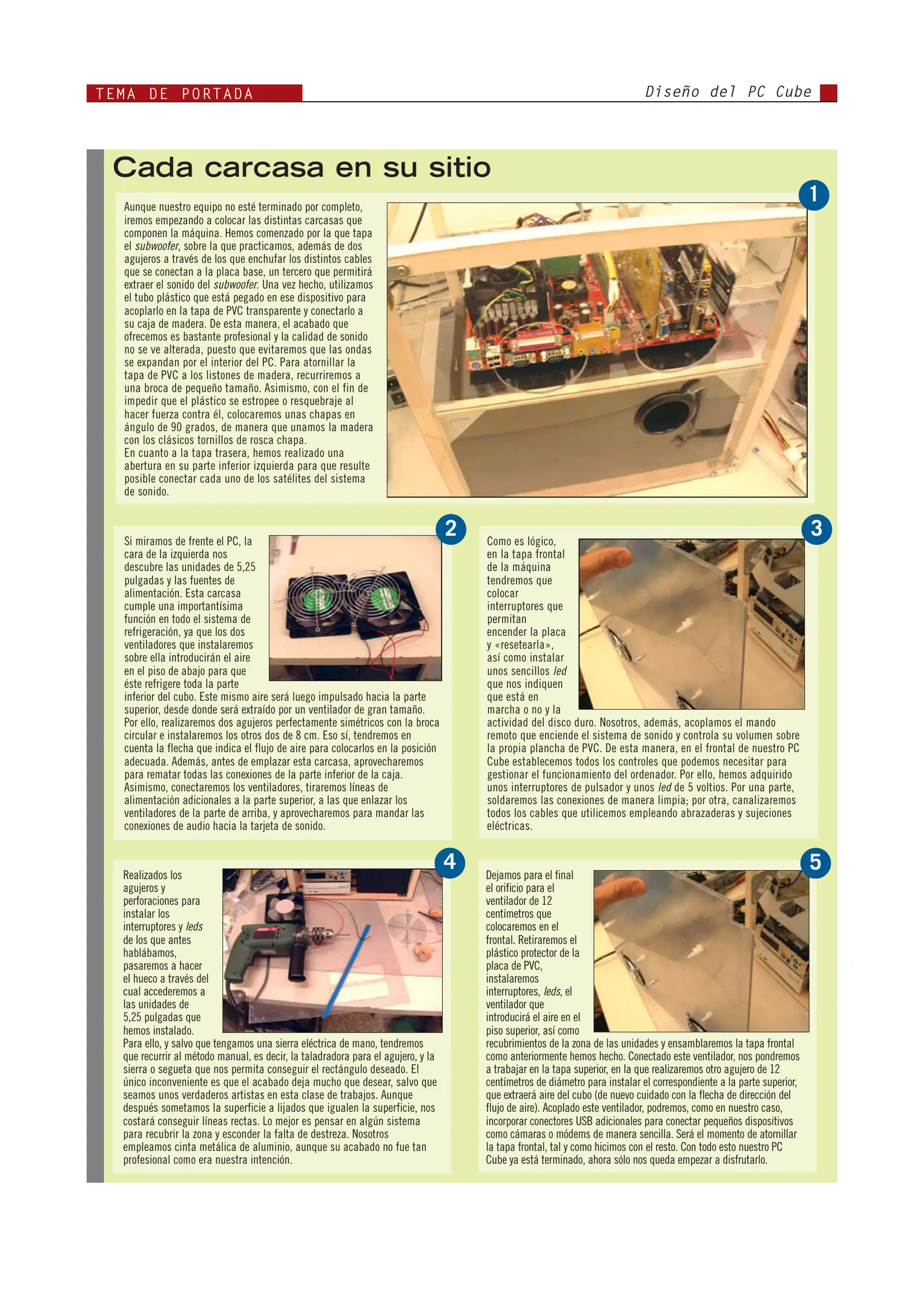 TEMA DE PORTADA

Diseño del PC Cube

Cada carcasa en su sitio

1

Aunque nuestro equipo no esté terminado por completo, iremos empezando a colocar las distintas carcasas que componen la máquina. Hemos comenzado por la que tapa el subwoofer, sobre la que practicamos, además de dos agujeros a través de los que enchufar los distintos cables que se conectan a la placa base, un tercero que permitirá extraer el sonido del subwoofer. Una vez hecho, utilizamos el tubo plástico que está pegado en ese dispositivo para acoplarlo en la tapa de PVC transparente y conectarlo a su caja de madera. De esta manera, el acabado que ofrecemos es bastante profesional y la calidad de sonido no se ve alterada, puesto que evitaremos que las ondas se expandan por el interior del PC. Para atornillar la tapa de PVC a los listones de madera, recurriremos a una broca de pequeño tamaño. Asimismo, con el fin de impedir que el plástico se estropee o resquebraje al hacer fuerza contra él, colocaremos unas chapas en ángulo de 90 grados, de manera que unamos la madera con los clásicos tornillos de rosca chapa.
En cuanto a la tapa trasera, hemos realizado una abertura en su parte inferior izquierda para que resulte posible conectar cada uno de los satélites del sistema de sonido.

2

Si miramos de frente el PC, la cara de la izquierda nos descubre las unidades de 5,25 pulgadas y las fuentes de alimentación. Esta carcasa cumple una importantísima función en todo el sistema de refrigeración, ya que los dos ventiladores que instalaremos sobre ella introducirán el aire en el piso de abajo para que éste refrigere toda la parte inferior del cubo. Este mismo aire será luego impulsado hacia la parte superior, desde donde será extraído por un ventilador de gran tamaño. Por ello, realizaremos dos agujeros perfectamente simétricos con la broca circular e instalaremos los otros dos de 8 cm. Eso sí, tendremos en cuenta la flecha que indica el flujo de aire para colocarlos en la posición adecuada. Además, antes de emplazar esta carcasa, aprovecharemos para rematar todas las conexiones de la parte inferior de la caja. Asimismo, conectaremos los ventiladores, tiraremos líneas de alimentación adicionales a la parte superior, a las que enlazar los ventiladores de la parte de arriba, y aprovecharemos para mandar las conexiones de audio hacia la tarjeta de sonido.

3

Como es lógico, en la tapa frontal de la máquina tendremos que colocar interruptores que permitan encender la placa y «resetearla», así como instalar unos sencillos led que nos indiquen que está en marcha o no y la actividad del disco duro. Nosotros, además, acoplamos el mando remoto que enciende el sistema de sonido y controla su volumen sobre la propia plancha de PVC. De esta manera, en el frontal de nuestro PC Cube establecemos todos los controles que podemos necesitar para gestionar el funcionamiento del ordenador. Por ello, hemos adquirido unos interruptores de pulsador y unos led de 5 voltios. Por una parte, soldaremos las conexiones de manera limpia; por otra, canalizaremos todos los cables que utilicemos empleando abrazaderas y sujeciones eléctricas.

4

Realizados los agujeros y perforaciones para instalar los interruptores y leds de los que antes hablábamos, pasaremos a hacer el hueco a través del cual accederemos a las unidades de 5,25 pulgadas que hemos instalado.
Para ello, y salvo que tengamos una sierra eléctrica de mano, tendremos que recurrir al método manual, es decir, la taladradora para el agujero, y la sierra o segueta que nos permita conseguir el rectángulo deseado. El único inconveniente es que el acabado deja mucho que desear, salvo que seamos unos verdaderos artistas en esta clase de trabajos. Aunque después sometamos la superficie a lijados que igualen la superficie, nos costará conseguir líneas rectas. Lo mejor es pensar en algún sistema para recubrir la zona y esconder la falta de destreza. Nosotros empleamos cinta metálica de aluminio, aunque su acabado no fue tan profesional como era nuestra intención.

5

Dejamos para el final el orificio para el ventilador de 12 centímetros que colocaremos en el frontal. Retiraremos el plástico protector de la placa de PVC, instalaremos interruptores, leds, el ventilador que introducirá el aire en el piso superior, así como recubrimientos de la zona de las unidades y ensamblaremos la tapa frontal como anteriormente hemos hecho. Conectado este ventilador, nos pondremos a trabajar en la tapa superior, en la que realizaremos otro agujero de 12 centímetros de diámetro para instalar el correspondiente a la parte superior, que extraerá aire del cubo (de nuevo cuidado con la flecha de dirección del flujo de aire). Acoplado este ventilador, podremos, como en nuestro caso, incorporar conectores USB adicionales para conectar pequeños dispositivos como cámaras o módems de manera sencilla. Será el momento de atornillar la tapa frontal, tal y como hicimos con el resto. Con todo esto nuestro PC Cube ya está terminado, ahora sólo nos queda empezar a disfrutarlo.