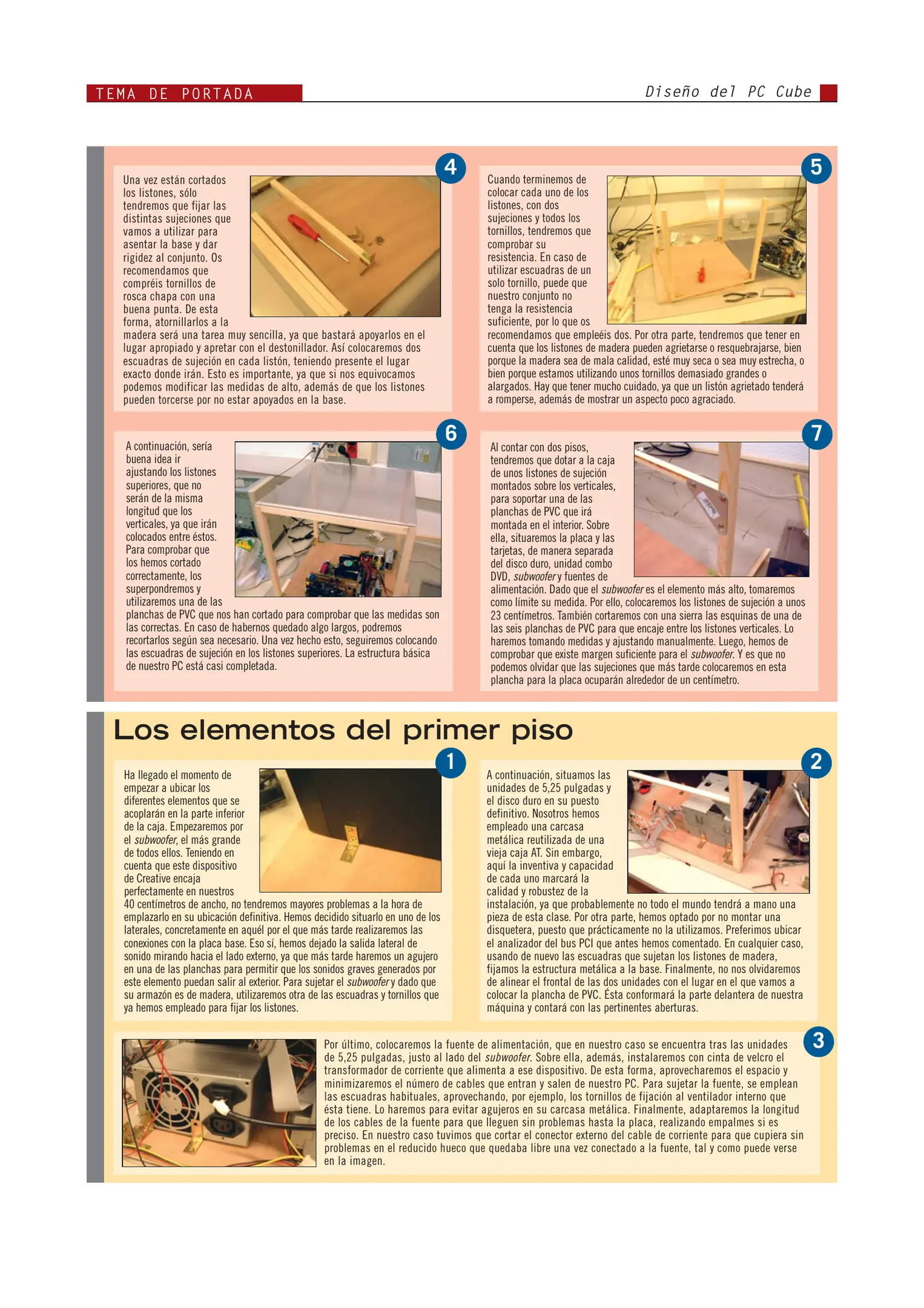 TEMA DE PORTADA

Diseño del PC Cube

4

Una vez están cortados los listones, sólo tendremos que fijar las distintas sujeciones que vamos a utilizar para asentar la base y dar rigidez al conjunto. Os recomendamos que compréis tornillos de rosca chapa con una buena punta. De esta forma, atornillarlos a la madera será una tarea muy sencilla, ya que bastará apoyarlos en el lugar apropiado y apretar con el destonillador. Así colocaremos dos escuadras de sujeción en cada listón, teniendo presente el lugar exacto donde irán. Esto es importante, ya que si nos equivocamos podemos modificar las medidas de alto, además de que los listones pueden torcerse por no estar apoyados en la base.

5

Cuando terminemos de colocar cada uno de los listones, con dos sujeciones y todos los tornillos, tendremos que comprobar su resistencia. En caso de utilizar escuadras de un solo tornillo, puede que nuestro conjunto no tenga la resistencia suficiente, por lo que os recomendamos que empleéis dos. Por otra parte, tendremos que tener en cuenta que los listones de madera pueden agrietarse o resquebrajarse, bien porque la madera sea de mala calidad, esté muy seca o sea muy estrecha, o bien porque estamos utilizando unos tornillos demasiado grandes o alargados. Hay que tener mucho cuidado, ya que un listón agrietado tenderá a romperse, además de mostrar un aspecto poco agraciado.

6

A continuación, sería buena idea ir ajustando los listones superiores, que no serán de la misma longitud que los verticales, ya que irán colocados entre éstos. Para comprobar que los hemos cortado correctamente, los superpondremos y utilizaremos una de las planchas de PVC que nos han cortado para comprobar que las medidas son las correctas. En caso de habernos quedado algo largos, podremos recortarlos según sea necesario. Una vez hecho esto, seguiremos colocando las escuadras de sujeción en los listones superiores. La estructura básica de nuestro PC está casi completada.

7

Al contar con dos pisos, tendremos que dotar a la caja de unos listones de sujeción montados sobre los verticales, para soportar una de las planchas de PVC que irá montada en el interior. Sobre ella, situaremos la placa y las tarjetas, de manera separada del disco duro, unidad combo DVD, subwoofer y fuentes de alimentación. Dado que el subwoofer es el elemento más alto, tomaremos como límite su medida. Por ello, colocaremos los listones de sujeción a unos 23 centímetros. También cortaremos con una sierra las esquinas de una de las seis planchas de PVC para que encaje entre los listones verticales. Lo haremos tomando medidas y ajustando manualmente. Luego, hemos de comprobar que existe margen suficiente para el subwoofer. Y es que no podemos olvidar que las sujeciones que más tarde colocaremos en esta plancha para la placa ocuparán alrededor de un centímetro.

Los elementos del primer piso

1

Ha llegado el momento de empezar a ubicar los diferentes elementos que se acoplarán en la parte inferior de la caja. Empezaremos por el subwoofer, el más grande de todos ellos. Teniendo en cuenta que este dispositivo de Creative encaja perfectamente en nuestros 40 centímetros de ancho, no tendremos mayores problemas a la hora de emplazarlo en su ubicación definitiva. Hemos decidido situarlo en uno de los laterales, concretamente en aquél por el que más tarde realizaremos las conexiones con la placa base. Eso sí, hemos dejado la salida lateral de sonido mirando hacia el lado externo, ya que más tarde haremos un agujero en una de las planchas para permitir que los sonidos graves generados por este elemento puedan salir al exterior. Para sujetar el subwoofer y dado que su armazón es de madera, utilizaremos otra de las escuadras y tornillos que ya hemos empleado para fijar los listones.

2

A continuación, situamos las unidades de 5,25 pulgadas y el disco duro en su puesto definitivo. Nosotros hemos empleado una carcasa metálica reutilizada de una vieja caja AT. Sin embargo, aquí la inventiva y capacidad de cada uno marcará la calidad y robustez de la instalación, ya que probablemente no todo el mundo tendrá a mano una pieza de esta clase. Por otra parte, hemos optado por no montar una disquetera, puesto que prácticamente no la utilizamos. Preferimos ubicar el analizador del bus PCI que antes hemos comentado. En cualquier caso, usando de nuevo las escuadras que sujetan los listones de madera, fijamos la estructura metálica a la base. Finalmente, no nos olvidaremos de alinear el frontal de las dos unidades con el lugar en el que vamos a colocar la plancha de PVC. Ésta conformará la parte delantera de nuestra máquina y contará con las pertinentes aberturas.

3

Por último, colocaremos la fuente de alimentación, que en nuestro caso se encuentra tras las unidades de 5,25 pulgadas, justo al lado del subwoofer. Sobre ella, además, instalaremos con cinta de velcro el transformador de corriente que alimenta a ese dispositivo. De esta forma, aprovecharemos el espacio y minimizaremos el número de cables que entran y salen de nuestro PC. Para sujetar la fuente, se emplean las escuadras habituales, aprovechando, por ejemplo, los tornillos de fijación al ventilador interno que ésta tiene. Lo haremos para evitar agujeros en su carcasa metálica. Finalmente, adaptaremos la longitud de los cables de la fuente para que lleguen sin problemas hasta la placa, realizando empalmes si es preciso. En nuestro caso tuvimos que cortar el conector externo del cable de corriente para que cupiera sin problemas en el reducido hueco que quedaba libre una vez conectado a la fuente, tal y como puede verse en la imagen.