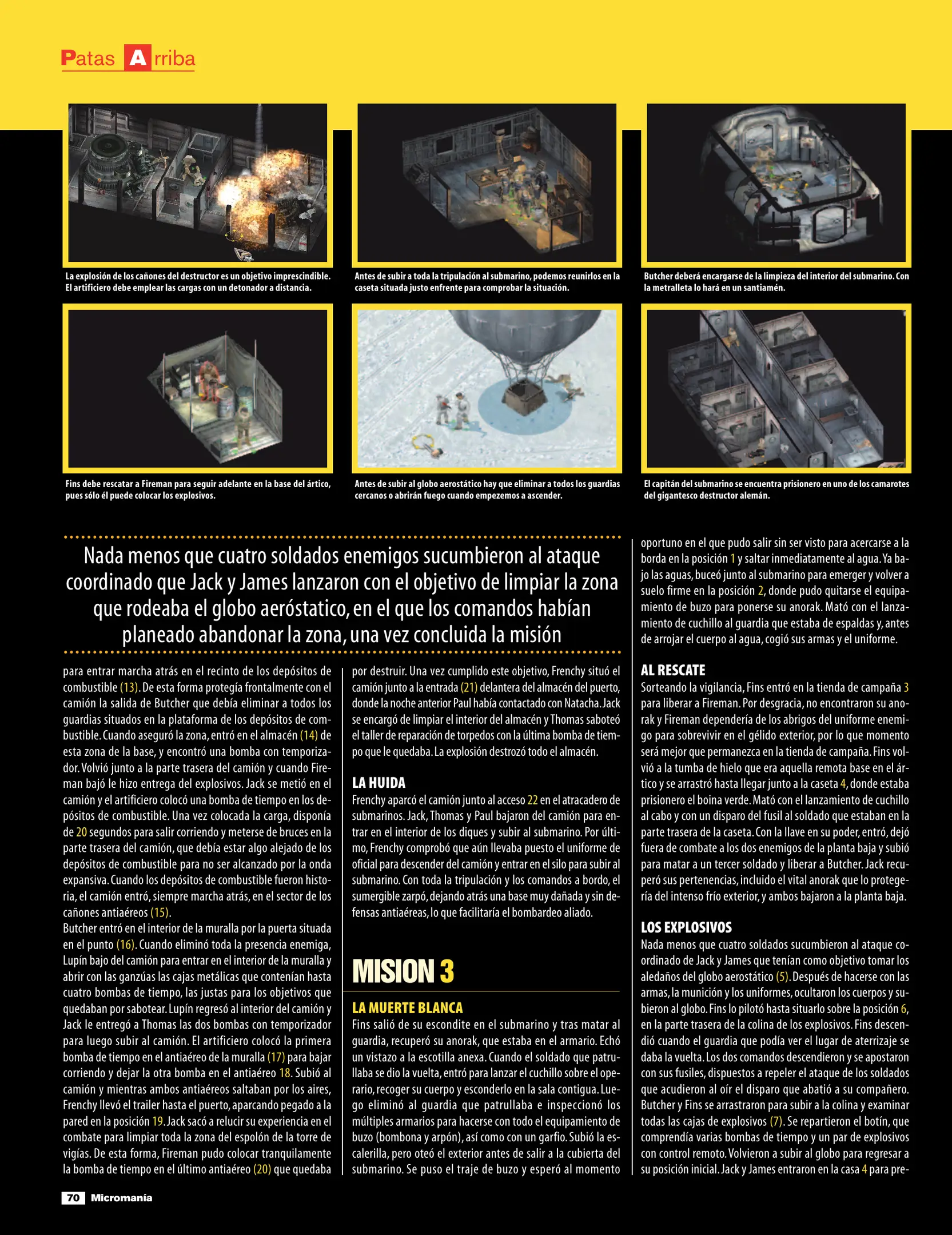 Patas Arriba

La explosión de los cañones del destructor es un objetivo imprescindible. El artificiero debe emplear las cargas con un detonador a distancia.

Antes de subir a toda la tripulación al submarino, podemos reunirlos en la caseta situada justo enfrente para comprobar la situación.

Butcher deberá encargarse de la limpieza del interior del submarino. Con la metralleta lo hará en un santiamén.

Fins debe rescatar a Fireman para seguir adelante en la base del ártico, pues sólo él puede colocar los explosivos.

Antes de subir al globo aerostático hay que eliminar a todos los guardias cercanos o abrirán fuego cuando empezemos a ascender.

El capitán del submarino se encuentra prisionero en uno de los camarotes del gigantesco destructor alemán.

Nada menos que cuatro soldados enemigos sucumbieron al ataque coordinado que Jack y James lanzaron con el objetivo de limpiar la zona que rodeaba el globo aeróstatico, en el que los comandos habían planeado abandonar la zona, una vez concluida la misión

para entrar marcha atrás en el recinto de los depósitos de combustible (13). De esta forma protegía frontalmente con el camión la salida de Butcher que debía eliminar a todos los guardias situados en la plataforma de los depósitos de combustible. Cuando aseguró la zona, entró en el almacén (14) de esta zona de la base, y encontró una bomba con temporizador. Volvió junto a la parte trasera del camión y cuando Fireman bajó le hizo entrega del explosivos. Jack se metió en el camión y el artificiero colocó una bomba de tiempo en los depósitos de combustible. Una vez colocada la carga, disponía de 20 segundos para salir corriendo y meterse de bruces en la parte trasera del camión, que debía estar algo alejado de los depósitos de combustible para no ser alcanzado por la onda expansiva. Cuando los depósitos de combustible fueron historia, el camión entró, siempre marcha atrás, en el sector de los cañones antiaéreos (15).
Butcher entró en el interior de la muralla por la puerta situada en el punto (16). Cuando eliminó toda la presencia enemiga, Lupín bajo del camión para entrar en el interior de la muralla y abrir con las ganzúas las cajas metálicas que contenían hasta cuatro bombas de tiempo, las justas para los objetivos que quedaban por sabotear. Lupín regresó al interior del camión y Jack le entregó a Thomas las dos bombas con temporizador para luego subir al camión. El artificiero colocó la primera bomba de tiempo en el antiaéreo de la muralla (17) para bajar corriendo y dejar la otra bomba en el antiaéreo 18. Subió al camión y mientras ambos antiaéreos saltaban por los aires, Frenchy llevó el trailer hasta el puerto, aparcando pegado a la pared en la posición 19. Jack sacó a relucir su experiencia en el combate para limpiar toda la zona del espolón de la torre de vigías. De esta forma, Fireman pudo colocar tranquilamente la bomba de tiempo en el último antiaéreo (20) que quedaba por destruir. Una vez cumplido este objetivo, Frenchy situó el camión junto a la entrada (21) delantera del almacén del puerto, donde la noche anterior Paul había contactado con Natacha. Jack se encargó de limpiar el interior del almacén y Thomas saboteó el taller de reparación de torpedos con la última bomba de tiempo que le quedaba. La explosión destrozó todo el almacén.

LA HUIDA
Frenchy aparcó el camión junto al acceso 22 en el atracadero de submarinos. Jack, Thomas y Paul bajaron del camión para entrar en el interior de los diques y subir al submarino. Por último, Frenchy comprobó que aún llevaba puesto el uniforme de oficial para descender del camión y entrar en el silo para subir al submarino. Con toda la tripulación y los comandos a bordo, el sumergible zarpó, dejando atrás una base muy dañada y sin defensas antiaéreas, lo que facilitaría el bombardeo aliado.

MISION 3
LA MUERTE BLANCA
Fins salió de su escondite en el submarino y tras matar al guardia, recuperó su anorak, que estaba en el armario. Echó un vistazo a la escotilla anexa. Cuando el soldado que patrullaba se dio la vuelta, entró para lanzar el cuchillo sobre el operario, recoger su cuerpo y esconderlo en la sala contigua. Luego eliminó al guardia que patrullaba e inspeccionó los múltiples armarios para hacerse con todo el equipamiento de buzo (bombona y arpón), así como con un garfio. Subió la escalerilla, pero oteó el exterior antes de salir a la cubierta del submarino. Se puso el traje de buzo y esperó al momento oportuno en el que pudo salir sin ser visto para acercarse a la borda en la posición 1 y saltar inmediatamente al agua. Ya bajo las aguas, buceó junto al submarino para emerger y volver a suelo firme en la posición 2, donde pudo quitarse el equipamiento de buzo para ponerse su anorak. Mató con el lanzamiento de cuchillo al guardia que estaba de espaldas y, antes de arrojar el cuerpo al agua, cogió sus armas y el uniforme.

AL RESCATE
Sorteando la vigilancia, Fins entró en la tienda de campaña 3 para liberar a Fireman. Por desgracia, no encontraron su anorak y Fireman dependería de los abrigos del uniforme enemigo para sobrevivir en el gélido exterior, por lo que momento será mejor que permanezca en la tienda de campaña. Fins volvió a la tumba de hielo que era aquella remota base en el ártico y se arrastró hasta llegar junto a la caseta 4, donde estaba prisionero el boina verde. Mató con el lanzamiento de cuchillo al cabo y con un disparo del fusil al soldado que estaban en la parte trasera de la caseta. Con la llave en su poder, entró, dejó fuera de combate a los dos enemigos de la planta baja y subió para matar a un tercer soldado y liberar a Butcher. Jack recuperó sus pertenencias, incluido el vital anorak que lo protegería del intenso frío exterior, y ambos bajaron a la planta baja.

LOS EXPLOSIVOS
Nada menos que cuatro soldados sucumbieron al ataque coordinado de Jack y James que tenían como objetivo tomar los aledaños del globo aerostático (5). Después de hacerse con las armas, la munición y los uniformes, ocultaron los cuerpos y subieron al globo. Fins lo pilotó hasta situarlo sobre la posición 6, en la parte trasera de la colina de los explosivos. Fins descendió cuando el guardia que podía ver el lugar de aterrizaje se daba la vuelta. Los dos comandos descendieron y se apostaron con sus fusiles, dispuestos a repeler el ataque de los soldados que acudieron al oír el disparo que abatió a su compañero. Butcher y Fins se arrastraron para subir a la colina y examinar todas las cajas de explosivos (7). Se repartieron el botín, que comprendía varias bombas de tiempo y un par de explosivos con control remoto. Volvieron a subir al globo para regresar a su posición inicial. Jack y James entraron en la casa 4 para pre-

70 Micromanía