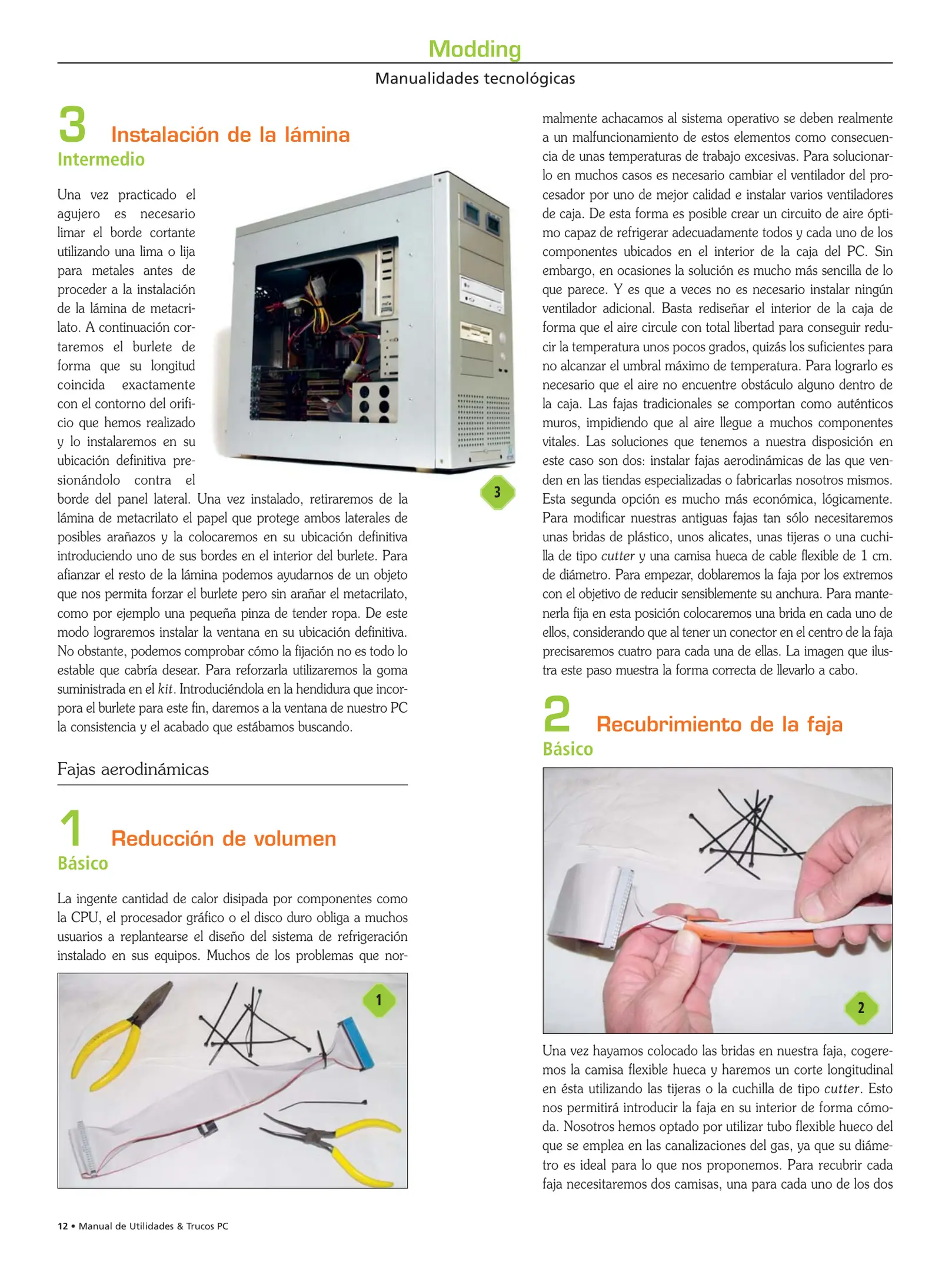 Modding

Manualidades tecnológicas

3 Instalación de la lámina
Intermedio

Una vez practicado el agujero es necesario limar el borde cortante utilizando una lima o lija para metales antes de proceder a la instalación de la lámina de metacrilato. A continuación cortaremos el burlete de forma que su longitud coincida exactamente con el contorno del orificio que hemos realizado y lo instalaremos en su ubicación definitiva presionándolo contra el borde del panel lateral. Una vez instalado, retiraremos de la lámina de metacrilato el papel que protege ambos laterales de posibles arañazos y la colocaremos en su ubicación definitiva introduciendo uno de sus bordes en el interior del burlete. Para afianzar el resto de la lámina podemos ayudarnos de un objeto que nos permita forzar el burlete pero sin arañar el metacrilato, como por ejemplo una pequeña pinza de tender ropa. De este modo lograremos instalar la ventana en su ubicación definitiva. No obstante, podemos comprobar cómo la fijación no es todo lo estable que cabría desear. Para reforzarla utilizaremos la goma suministrada en el kit. Introduciéndola en la hendidura que incorpora el burlete para este fin, daremos a la ventana de nuestro PC la consistencia y el acabado que estábamos buscando.

3

Fajas aerodinámicas

1 Reducción de volumen
Básico

La ingente cantidad de calor disipada por componentes como la CPU, el procesador gráfico o el disco duro obliga a muchos usuarios a replantearse el diseño del sistema de refrigeración instalado en sus equipos. Muchos de los problemas que normalmente achacamos al sistema operativo se deben realmente a un malfuncionamiento de estos elementos como consecuencia de unas temperaturas de trabajo excesivas. Para solucionarlo en muchos casos es necesario cambiar el ventilador del procesador por uno de mejor calidad e instalar varios ventiladores de caja. De esta forma es posible crear un circuito de aire óptimo capaz de refrigerar adecuadamente todos y cada uno de los componentes ubicados en el interior de la caja del PC. Sin embargo, en ocasiones la solución es mucho más sencilla de lo que parece. Y es que a veces no es necesario instalar ningún ventilador adicional. Basta rediseñar el interior de la caja de forma que el aire circule con total libertad para conseguir reducir la temperatura unos pocos grados, quizás los suficientes para no alcanzar el umbral máximo de temperatura. Para lograrlo es necesario que el aire no encuentre obstáculo alguno dentro de la caja. Las fajas tradicionales se comportan como auténticos muros, impidiendo que al aire llegue a muchos componentes vitales. Las soluciones que tenemos a nuestra disposición en este caso son dos: instalar fajas aerodinámicas de las que venden en las tiendas especializadas o fabricarlas nosotros mismos. Esta segunda opción es mucho más económica, lógicamente. Para modificar nuestras antiguas fajas tan sólo necesitaremos unas bridas de plástico, unos alicates, unas tijeras o una cuchilla de tipo cutter y una camisa hueca de cable flexible de 1 cm. de diámetro. Para empezar, doblaremos la faja por los extremos con el objetivo de reducir sensiblemente su anchura. Para mantenerla fija en esta posición colocaremos una brida en cada uno de ellos, considerando que al tener un conector en el centro de la faja precisaremos cuatro para cada una de ellas. La imagen que ilustra este paso muestra la forma correcta de llevarlo a cabo.

1

2 Recubrimiento de la faja
Básico

2

Una vez hayamos colocado las bridas en nuestra faja, cogeremos la camisa flexible hueca y haremos un corte longitudinal en ésta utilizando las tijeras o la cuchilla de tipo cutter. Esto nos permitirá introducir la faja en su interior de forma cómoda. Nosotros hemos optado por utilizar tubo flexible hueco del que se emplea en las canalizaciones del gas, ya que su diámetro es ideal para lo que nos proponemos. Para recubrir cada faja necesitaremos dos camisas, una para cada uno de los dos

12 • Manual de Utilidades & Trucos PC