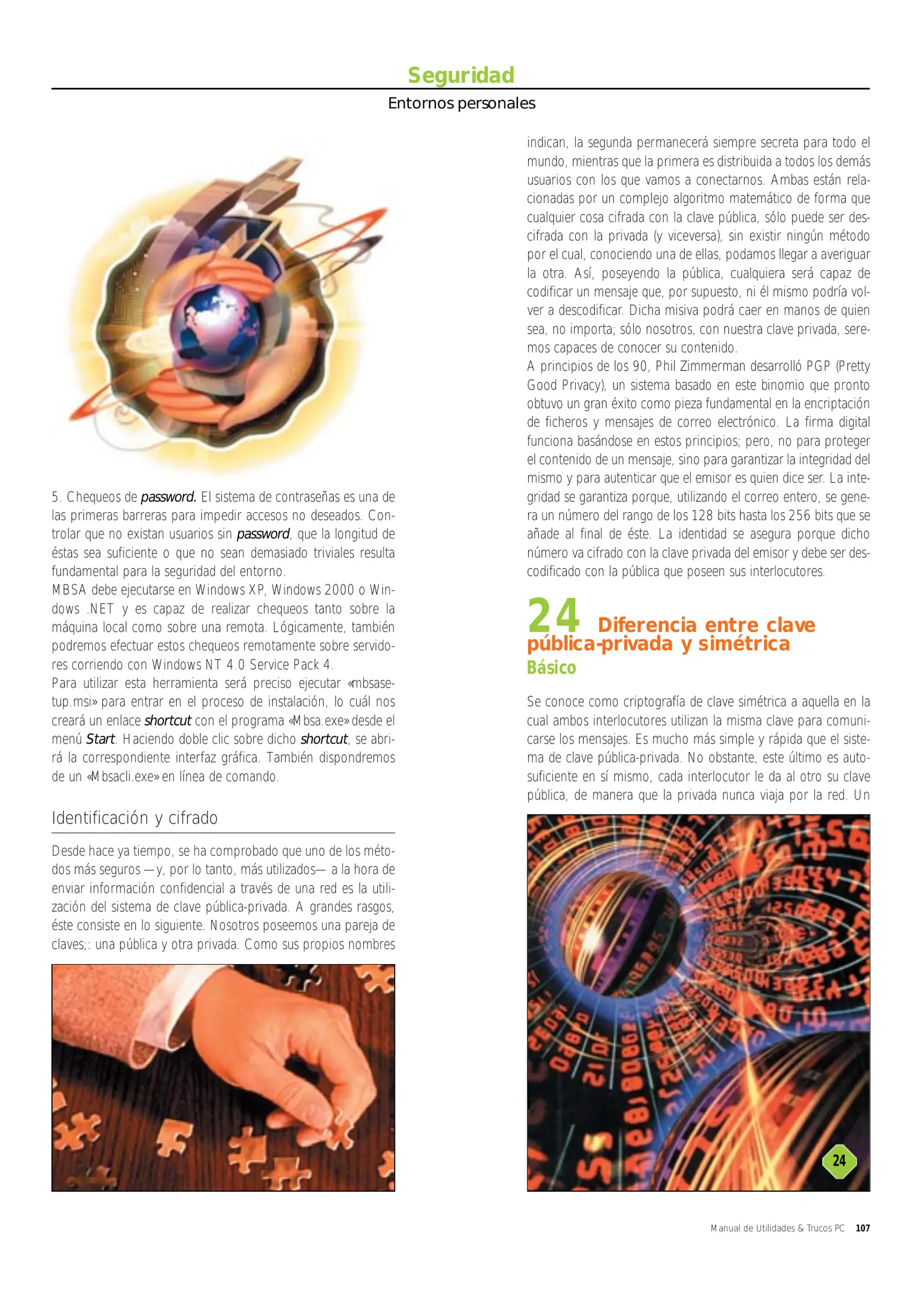 Seguridad

Entornos personales

5. Chequeos de password. El sistema de contraseñas es una de las primeras barreras para impedir accesos no deseados. Controlar que no existan usuarios sin password, que la longitud de éstas sea suficiente o que no sean demasiado triviales resulta fundamental para la seguridad del entorno.
MBSA debe ejecutarse en Windows XP, Windows 2000 o Windows .NET y es capaz de realizar chequeos tanto sobre la máquina local como sobre una remota. Lógicamente, también podremos efectuar estos chequeos remotamente sobre servidores corriendo con Windows NT 4.0 Service Pack 4.
Para utilizar esta herramienta será preciso ejecutar «mbsasetup.msi» para entrar en el proceso de instalación, lo cuál nos creará un enlace shortcut con el programa «Mbsa.exe» desde el menú Start. Haciendo doble clic sobre dicho shortcut, se abrirá la correspondiente interfaz gráfica. También dispondremos de un «Mbsacli.exe» en línea de comando.

Identificación y cifrado

Desde hace ya tiempo, se ha comprobado que uno de los métodos más seguros —y, por lo tanto, más utilizados— a la hora de enviar información confidencial a través de una red es la utilización del sistema de clave pública-privada. A grandes rasgos, éste consiste en lo siguiente. Nosotros poseemos una pareja de claves;: una pública y otra privada. Como sus propios nombres indican, la segunda permanecerá siempre secreta para todo el mundo, mientras que la primera es distribuida a todos los demás usuarios con los que vamos a conectarnos. Ambas están relacionadas por un complejo algoritmo matemático de forma que cualquier cosa cifrada con la clave pública, sólo puede ser descifrada con la privada (y viceversa), sin existir ningún método por el cual, conociendo una de ellas, podamos llegar a averiguar la otra. Así, poseyendo la pública, cualquiera será capaz de codificar un mensaje que, por supuesto, ni él mismo podría volver a descodificar. Dicha misiva podrá caer en manos de quien sea, no importa; sólo nosotros, con nuestra clave privada, seremos capaces de conocer su contenido.
A principios de los 90, Phil Zimmerman desarrolló PGP (Pretty Good Privacy), un sistema basado en este binomio que pronto obtuvo un gran éxito como pieza fundamental en la encriptación de ficheros y mensajes de correo electrónico. La firma digital funciona basándose en estos principios; pero, no para proteger el contenido de un mensaje, sino para garantizar la integridad del mismo y para autenticar que el emisor es quien dice ser. La integridad se garantiza porque, utilizando el correo entero, se genera un número del rango de los 128 bits hasta los 256 bits que se añade al final de éste. La identidad se asegura porque dicho número va cifrado con la clave privada del emisor y debe ser descodificado con la pública que poseen sus interlocutores.

24 Diferencia entre clave pública-privada y simétrica
Básico

Se conoce como criptografía de clave simétrica a aquella en la cual ambos interlocutores utilizan la misma clave para comunicarse los mensajes. Es mucho más simple y rápida que el sistema de clave pública-privada. No obstante, este último es autosuficiente en sí mismo, cada interlocutor le da al otro su clave pública, de manera que la privada nunca viaja por la red. Un

24

Manual de Utilidades & Trucos PC 107