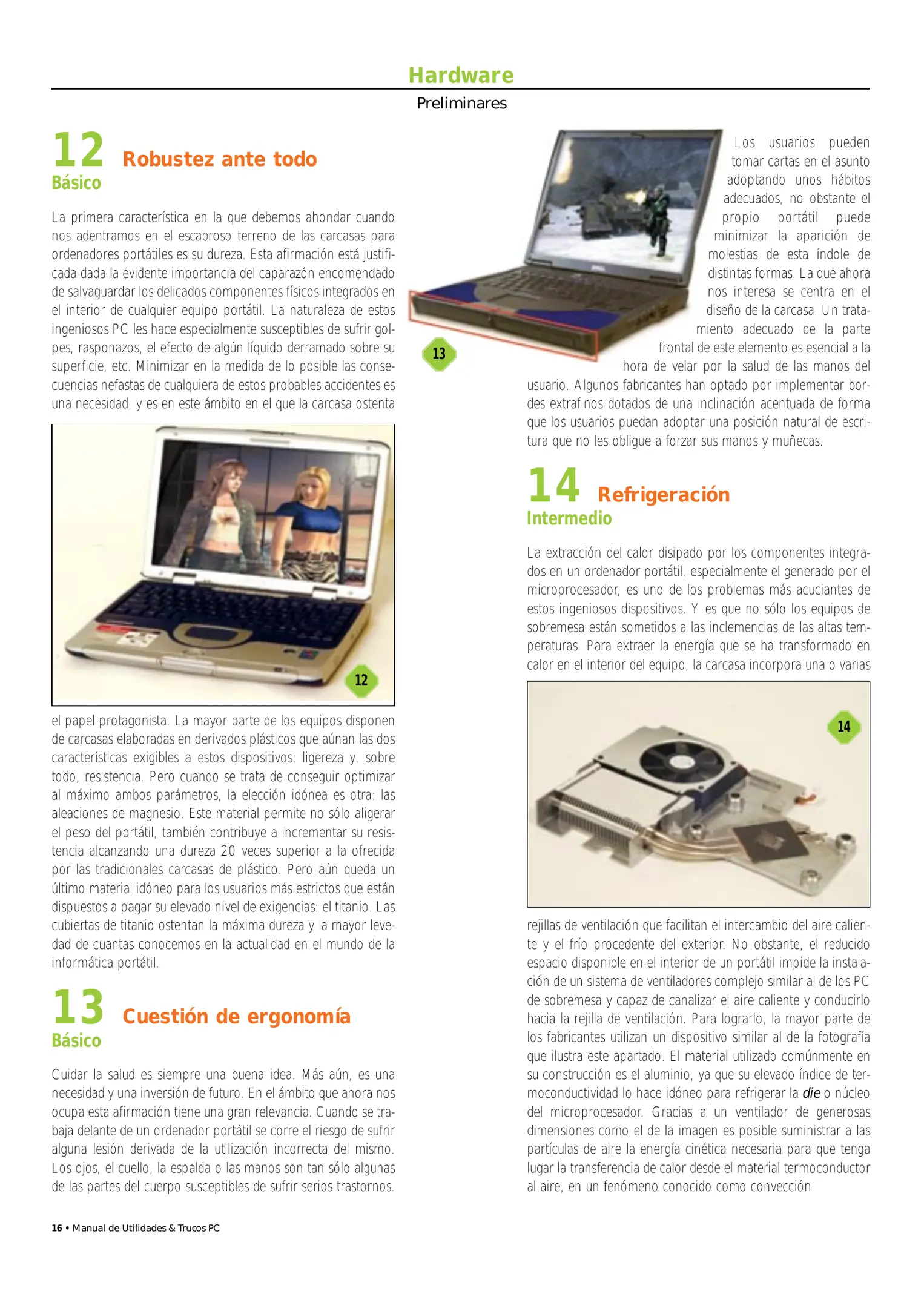 Hardware

Preliminares

12 Robustez ante todo
Básico

La primera característica en la que debemos ahondar cuando nos adentramos en el escabroso terreno de las carcasas para ordenadores portátiles es su dureza. Esta afirmación está justificada dada la evidente importancia del caparazón encomendado de salvaguardar los delicados componentes físicos integrados en el interior de cualquier equipo portátil. La naturaleza de estos ingeniosos PC les hace especialmente susceptibles de sufrir golpes, rasponazos, el efecto de algún líquido derramado sobre su superficie, etc. Minimizar en la medida de lo posible las consecuencias nefastas de cualquiera de estos probables accidentes es una necesidad, y es en este ámbito en el que la carcasa ostenta

12

el papel protagonista. La mayor parte de los equipos disponen de carcasas elaboradas en derivados plásticos que aúnan las dos características exigibles a estos dispositivos: ligereza y, sobre todo, resistencia. Pero cuando se trata de conseguir optimizar al máximo ambos parámetros, la elección idónea es otra: las aleaciones de magnesio. Este material permite no sólo aligerar el peso del portátil, también contribuye a incrementar su resistencia alcanzando una dureza 20 veces superior a la ofrecida por las tradicionales carcasas de plástico. Pero aún queda un último material idóneo para los usuarios más estrictos que están dispuestos a pagar su elevado nivel de exigencias: el titanio. Las cubiertas de titanio ostentan la máxima dureza y la mayor levedad de cuantas conocemos en la actualidad en el mundo de la informática portátil.

13 Cuestión de ergonomía
Básico

Cuidar la salud es siempre una buena idea. Más aún, es una necesidad y una inversión de futuro. En el ámbito que ahora nos ocupa esta afirmación tiene una gran relevancia. Cuando se trabaja delante de un ordenador portátil se corre el riesgo de sufrir alguna lesión derivada de la utilización incorrecta del mismo. Los ojos, el cuello, la espalda o las manos son tan sólo algunas de las partes del cuerpo susceptibles de sufrir serios trastornos.

13

Los usuarios pueden tomar cartas en el asunto adoptando unos hábitos adecuados, no obstante el propio portátil puede minimizar la aparición de molestias de esta índole de distintas formas. La que ahora nos interesa se centra en el diseño de la carcasa. Un tratamiento adecuado de la parte frontal de este elemento es esencial a la hora de velar por la salud de las manos del usuario. Algunos fabricantes han optado por implementar bordes extrafinos dotados de una inclinación acentuada de forma que los usuarios puedan adoptar una posición natural de escritura que no les obligue a forzar sus manos y muñecas.

14 Refrigeración
Intermedio

La extracción del calor disipado por los componentes integrados en un ordenador portátil, especialmente el generado por el microprocesador, es uno de los problemas más acuciantes de estos ingeniosos dispositivos. Y es que no sólo los equipos de sobremesa están sometidos a las inclemencias de las altas temperaturas. Para extraer la energía que se ha transformado en calor en el interior del equipo, la carcasa incorpora una o varias

14

rejillas de ventilación que facilitan el intercambio del aire caliente y el frío procedente del exterior. No obstante, el reducido espacio disponible en el interior de un portátil impide la instalación de un sistema de ventiladores complejo similar al de los PC de sobremesa y capaz de canalizar el aire caliente y conducirlo hacia la rejilla de ventilación. Para lograrlo, la mayor parte de los fabricantes utilizan un dispositivo similar al de la fotografía que ilustra este apartado. El material utilizado comúnmente en su construcción es el aluminio, ya que su elevado índice de termoconductividad lo hace idóneo para refrigerar la die o núcleo del microprocesador. Gracias a un ventilador de generosas dimensiones como el de la imagen es posible suministrar a las partículas de aire la energía cinética necesaria para que tenga lugar la transferencia de calor desde el material termoconductor al aire, en un fenómeno conocido como convección.

16 • Manual de Utilidades & Trucos PC