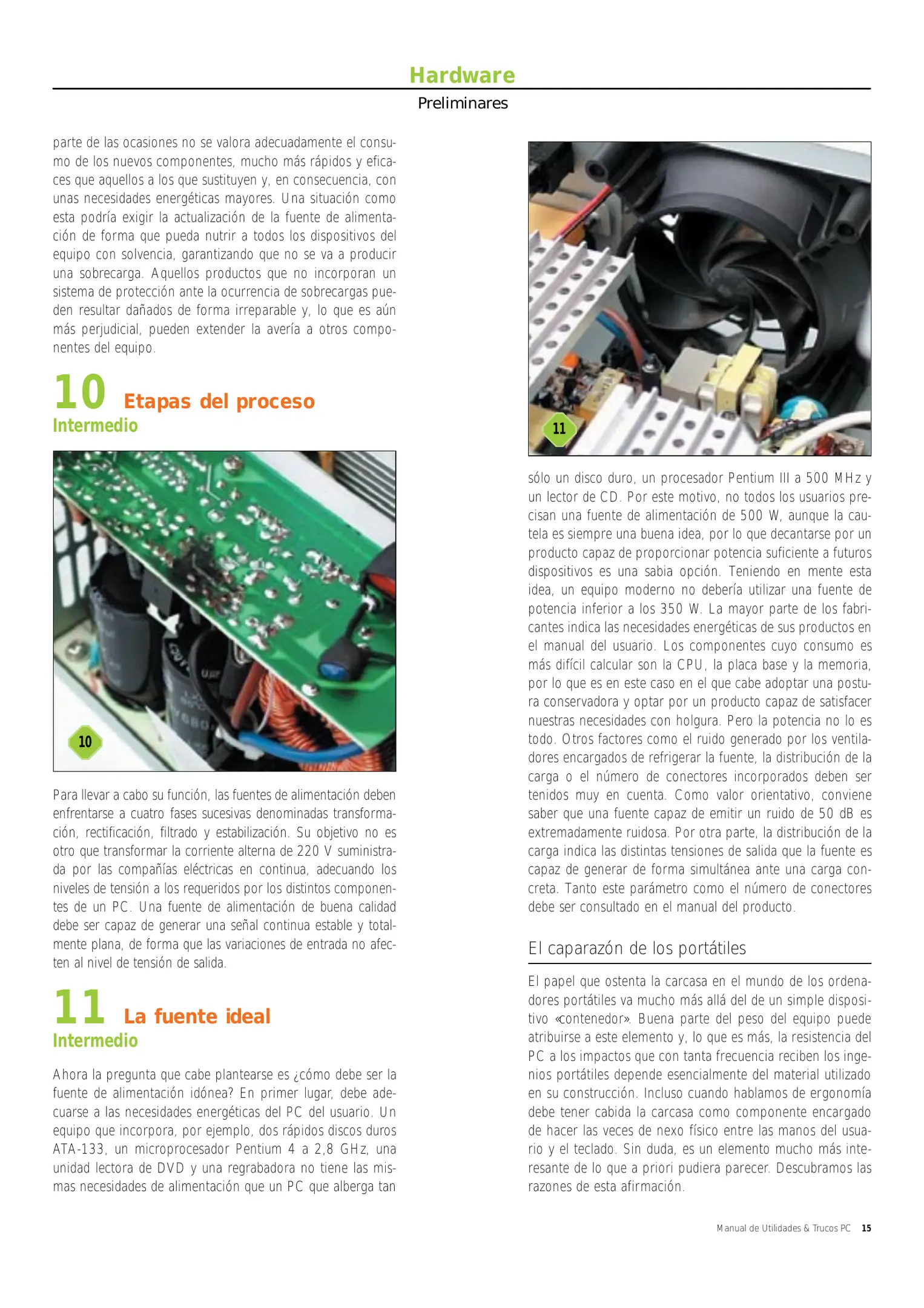 Hardware

Preliminares

parte de las ocasiones no se valora adecuadamente el consumo de los nuevos componentes, mucho más rápidos y eficaces que aquellos a los que sustituyen y, en consecuencia, con unas necesidades energéticas mayores. Una situación como esta podría exigir la actualización de la fuente de alimentación de forma que pueda nutrir a todos los dispositivos del equipo con solvencia, garantizando que no se va a producir una sobrecarga. Aquellos productos que no incorporan un sistema de protección ante la ocurrencia de sobrecargas pueden resultar dañados de forma irreparable y, lo que es aún más perjudicial, pueden extender la avería a otros componentes del equipo.

10 Etapas del proceso
Intermedio

10

Para llevar a cabo su función, las fuentes de alimentación deben enfrentarse a cuatro fases sucesivas denominadas transformación, rectificación, filtrado y estabilización. Su objetivo no es otro que transformar la corriente alterna de 220 V suministrada por las compañías eléctricas en continua, adecuando los niveles de tensión a los requeridos por los distintos componentes de un PC. Una fuente de alimentación de buena calidad debe ser capaz de generar una señal continua estable y totalmente plana, de forma que las variaciones de entrada no afecten al nivel de tensión de salida.

11 La fuente ideal
Intermedio

Ahora la pregunta que cabe plantearse es ¿cómo debe ser la fuente de alimentación idónea? En primer lugar, debe adecuarse a las necesidades energéticas del PC del usuario. Un equipo que incorpora, por ejemplo, dos rápidos discos duros ATA-133, un microprocesador Pentium 4 a 2,8 GHz, una unidad lectora de DVD y una regrabadora no tiene las mismas necesidades de alimentación que un PC que alberga tan

11

sólo un disco duro, un procesador Pentium III a 500 MHz y un lector de CD. Por este motivo, no todos los usuarios precisan una fuente de alimentación de 500 W, aunque la cautela es siempre una buena idea, por lo que decantarse por un producto capaz de proporcionar potencia suficiente a futuros dispositivos es una sabia opción. Teniendo en mente esta idea, un equipo moderno no debería utilizar una fuente de potencia inferior a los 350 W. La mayor parte de los fabricantes indica las necesidades energéticas de sus productos en el manual del usuario. Los componentes cuyo consumo es más difícil calcular son la CPU, la placa base y la memoria, por lo que es en este caso en el que cabe adoptar una postura conservadora y optar por un producto capaz de satisfacer nuestras necesidades con holgura. Pero la potencia no lo es todo. Otros factores como el ruido generado por los ventiladores encargados de refrigerar la fuente, la distribución de la carga o el número de conectores incorporados deben ser tenidos muy en cuenta. Como valor orientativo, conviene saber que una fuente capaz de emitir un ruido de 50 dB es extremadamente ruidosa. Por otra parte, la distribución de la carga indica las distintas tensiones de salida que la fuente es capaz de generar de forma simultánea ante una carga concreta. Tanto este parámetro como el número de conectores debe ser consultado en el manual del producto.

El caparazón de los portátiles

El papel que ostenta la carcasa en el mundo de los ordenadores portátiles va mucho más allá del de un simple dispositivo «contenedor». Buena parte del peso del equipo puede atribuirse a este elemento y, lo que es más, la resistencia del PC a los impactos que con tanta frecuencia reciben los ingenios portátiles depende esencialmente del material utilizado en su construcción. Incluso cuando hablamos de ergonomía debe tener cabida la carcasa como componente encargado de hacer las veces de nexo físico entre las manos del usuario y el teclado. Sin duda, es un elemento mucho más interesante de lo que a priori pudiera parecer. Descubramos las razones de esta afirmación.

Manual de Utilidades & Trucos PC 15