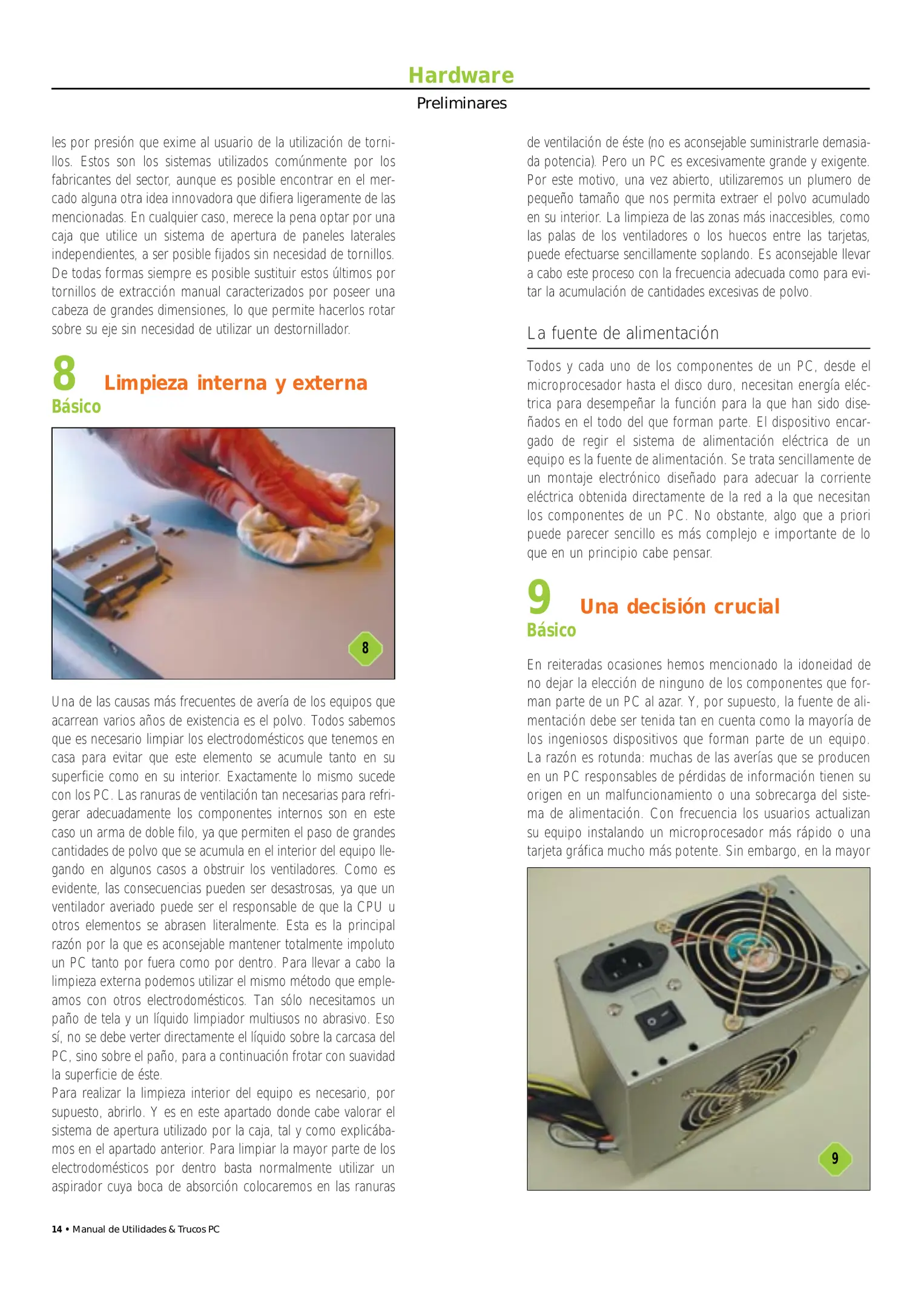 Hardware
Preliminares

les por presión que exime al usuario de la utilización de tornillos. Estos son los sistemas utilizados comúnmente por los fabricantes del sector, aunque es posible encontrar en el mercado alguna otra idea innovadora que difiera ligeramente de las mencionadas. En cualquier caso, merece la pena optar por una caja que utilice un sistema de apertura de paneles laterales independientes, a ser posible fijados sin necesidad de tornillos. De todas formas siempre es posible sustituir estos últimos por tornillos de extracción manual caracterizados por poseer una cabeza de grandes dimensiones, lo que permite hacerlos rotar sobre su eje sin necesidad de utilizar un destornillador.

8 Limpieza interna y externa
Básico

8

Una de las causas más frecuentes de avería de los equipos que acarrean varios años de existencia es el polvo. Todos sabemos que es necesario limpiar los electrodomésticos que tenemos en casa para evitar que este elemento se acumule tanto en su superficie como en su interior. Exactamente lo mismo sucede con los PC. Las ranuras de ventilación tan necesarias para refrigerar adecuadamente los componentes internos son en este caso un arma de doble filo, ya que permiten el paso de grandes cantidades de polvo que se acumula en el interior del equipo llegando en algunos casos a obstruir los ventiladores. Como es evidente, las consecuencias pueden ser desastrosas, ya que un ventilador averiado puede ser el responsable de que la CPU u otros elementos se abrasen literalmente. Esta es la principal razón por la que es aconsejable mantener totalmente impoluto un PC tanto por fuera como por dentro. Para llevar a cabo la limpieza externa podemos utilizar el mismo método que empleamos con otros electrodomésticos. Tan sólo necesitamos un paño de tela y un líquido limpiador multiusos no abrasivo. Eso sí, no se debe verter directamente el líquido sobre la carcasa del PC, sino sobre el paño, para a continuación frotar con suavidad la superficie de éste.
Para realizar la limpieza interior del equipo es necesario, por supuesto, abrirlo. Y es en este apartado donde cabe valorar el sistema de apertura utilizado por la caja, tal y como explicábamos en el apartado anterior. Para limpiar la mayor parte de los electrodomésticos por dentro basta normalmente utilizar un aspirador cuya boca de absorción colocaremos en las ranuras de ventilación de éste (no es aconsejable suministrarle demasiada potencia). Pero un PC es excesivamente grande y exigente. Por este motivo, una vez abierto, utilizaremos un plumero de pequeño tamaño que nos permita extraer el polvo acumulado en su interior. La limpieza de las zonas más inaccesibles, como las palas de los ventiladores o los huecos entre las tarjetas, puede efectuarse sencillamente soplando. Es aconsejable llevar a cabo este proceso con la frecuencia adecuada como para evitar la acumulación de cantidades excesivas de polvo.

La fuente de alimentación

Todos y cada uno de los componentes de un PC, desde el microprocesador hasta el disco duro, necesitan energía eléctrica para desempeñar la función para la que han sido diseñados en el todo del que forman parte. El dispositivo encargado de regir el sistema de alimentación eléctrica de un equipo es la fuente de alimentación. Se trata sencillamente de un montaje electrónico diseñado para adecuar la corriente eléctrica obtenida directamente de la red a la que necesitan los componentes de un PC. No obstante, algo que a priori puede parecer sencillo es más complejo e importante de lo que en un principio cabe pensar.

9 Una decisión crucial
Básico

En reiteradas ocasiones hemos mencionado la idoneidad de no dejar la elección de ninguno de los componentes que forman parte de un PC al azar. Y, por supuesto, la fuente de alimentación debe ser tenida tan en cuenta como la mayoría de los ingeniosos dispositivos que forman parte de un equipo. La razón es rotunda: muchas de las averías que se producen en un PC responsables de pérdidas de información tienen su origen en un malfuncionamiento o una sobrecarga del sistema de alimentación. Con frecuencia los usuarios actualizan su equipo instalando un microprocesador más rápido o una tarjeta gráfica mucho más potente. Sin embargo, en la mayor

9

14 • Manual de Utilidades & Trucos PC