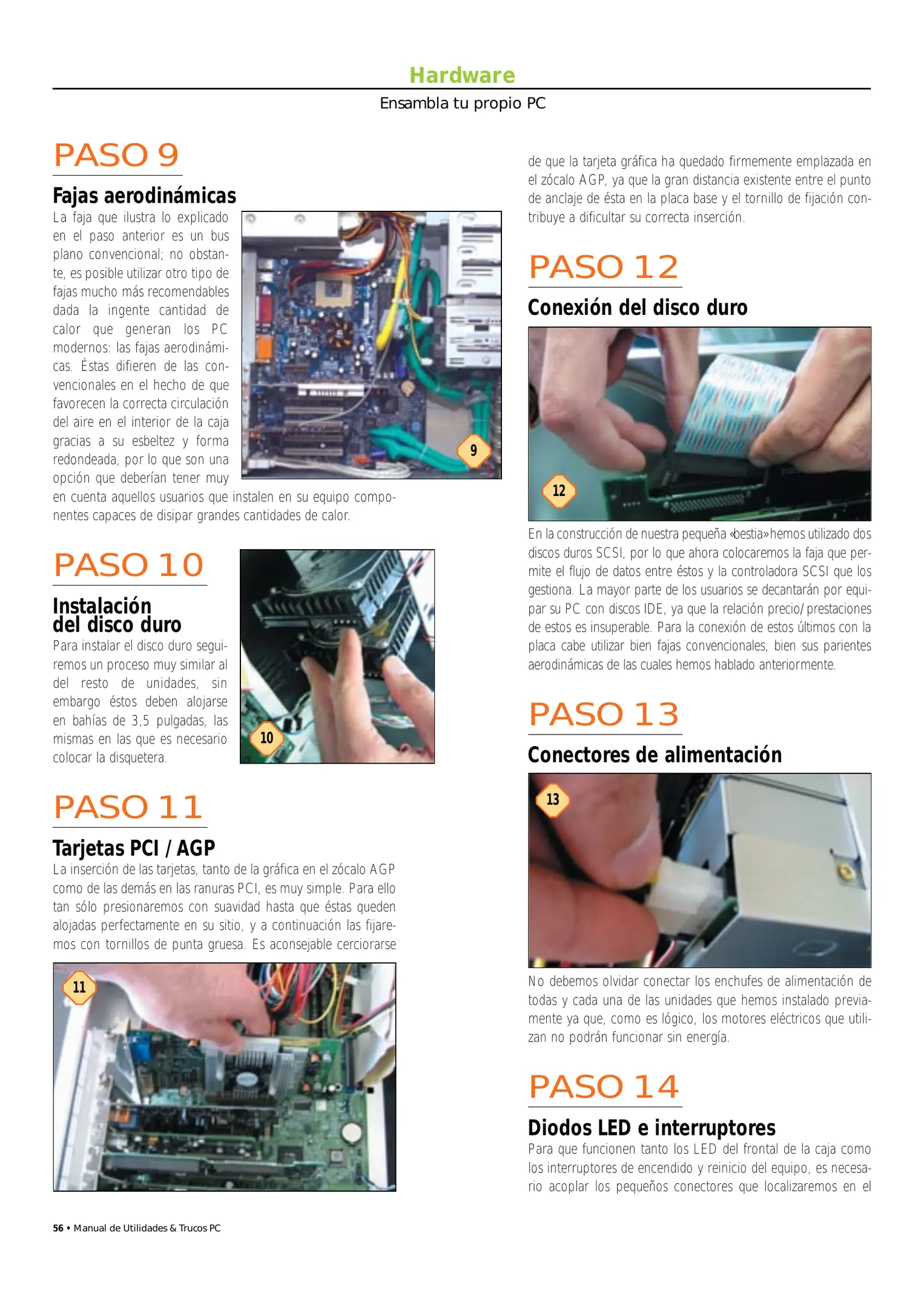 Hardware

Ensambla tu propio PC

PASO 9

Fajas aerodinámicas

La faja que ilustra lo explicado en el paso anterior es un bus plano convencional; no obstante, es posible utilizar otro tipo de fajas mucho más recomendables dada la ingente cantidad de calor que generan los PC modernos: las fajas aerodinámicas. Éstas difieren de las convencionales en el hecho de que favorecen la correcta circulación del aire en el interior de la caja gracias a su esbeltez y forma redondeada, por lo que son una opción que deberían tener muy en cuenta aquellos usuarios que instalen en su equipo componentes capaces de disipar grandes cantidades de calor.

9

PASO 10

Instalación del disco duro

Para instalar el disco duro seguiremos un proceso muy similar al del resto de unidades, sin embargo éstos deben alojarse en bahías de 3,5 pulgadas, las mismas en las que es necesario colocar la disquetera.

10

PASO 11

Tarjetas PCI / AGP

La inserción de las tarjetas, tanto de la gráfica en el zócalo AGP como de las demás en las ranuras PCI, es muy simple. Para ello tan sólo presionaremos con suavidad hasta que éstas queden alojadas perfectamente en su sitio, y a continuación las fijaremos con tornillos de punta gruesa. Es aconsejable cerciorarse

11

de que la tarjeta gráfica ha quedado firmemente emplazada en el zócalo AGP, ya que la gran distancia existente entre el punto de anclaje de ésta en la placa base y el tornillo de fijación contribuye a dificultar su correcta inserción.

PASO 12

Conexión del disco duro

12

En la construcción de nuestra pequeña «bestia» hemos utilizado dos discos duros SCSI, por lo que ahora colocaremos la faja que permite el flujo de datos entre éstos y la controladora SCSI que los gestiona. La mayor parte de los usuarios se decantarán por equipar su PC con discos IDE, ya que la relación precio/prestaciones de estos es insuperable. Para la conexión de estos últimos con la placa cabe utilizar bien fajas convencionales, bien sus parientes aerodinámicas de las cuales hemos hablado anteriormente.

PASO 13

Conectores de alimentación

13

No debemos olvidar conectar los enchufes de alimentación de todas y cada una de las unidades que hemos instalado previamente ya que, como es lógico, los motores eléctricos que utilizan no podrán funcionar sin energía.

PASO 14

Diodos LED e interruptores

Para que funcionen tanto los LED del frontal de la caja como los interruptores de encendido y reinicio del equipo, es necesario acoplar los pequeños conectores que localizaremos en el

56 • Manual de Utilidades & Trucos PC