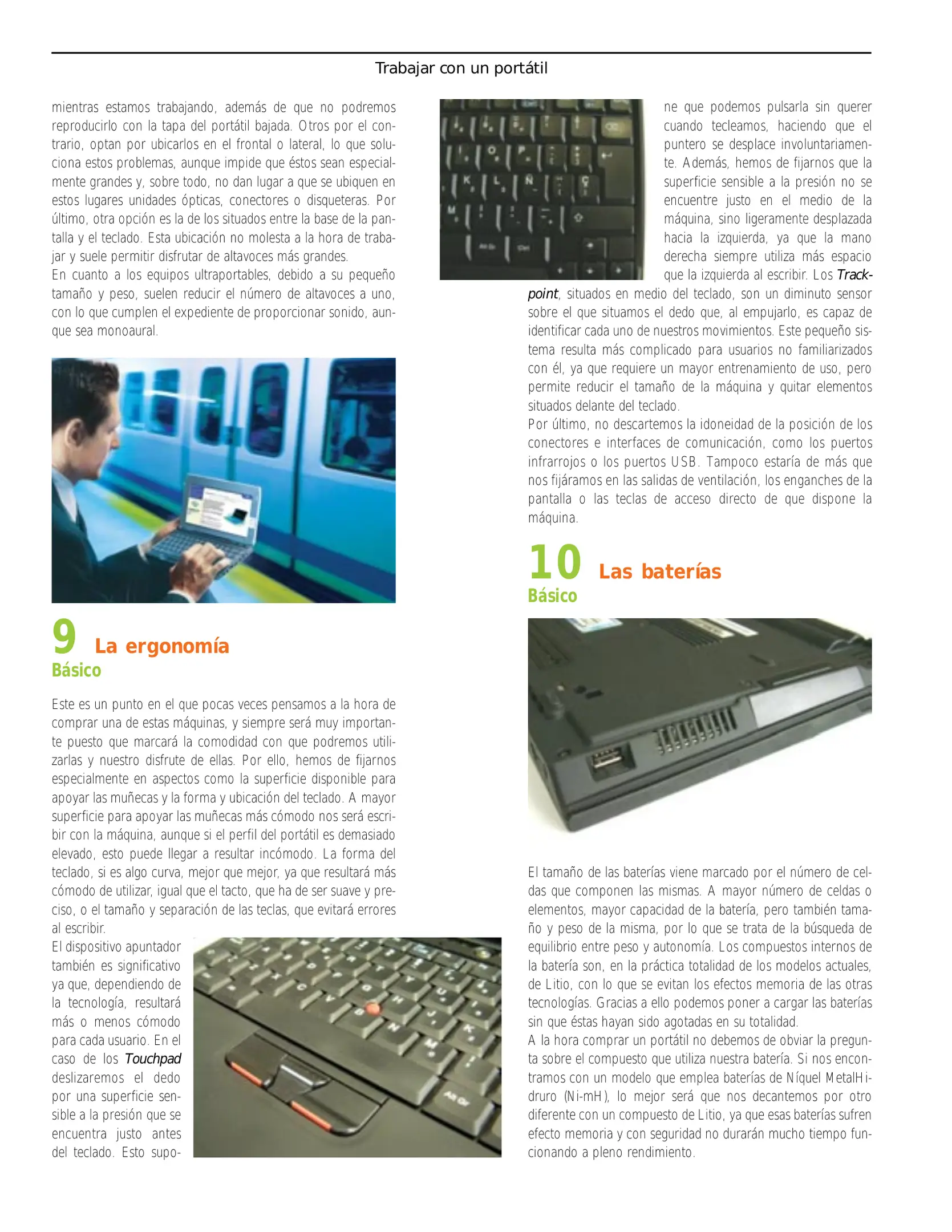 Trabajar con un portátil

mientras estamos trabajando, además de que no podremos reproducirlo con la tapa del portátil bajada. Otros por el contrario, optan por ubicarlos en el frontal o lateral, lo que soluciona estos problemas, aunque impide que éstos sean especialmente grandes y, sobre todo, no dan lugar a que se ubiquen en estos lugares unidades ópticas, conectores o disqueteras. Por último, otra opción es la de los situados entre la base de la pantalla y el teclado. Esta ubicación no molesta a la hora de trabajar y suele permitir disfrutar de altavoces más grandes.
En cuanto a los equipos ultraportables, debido a su pequeño tamaño y peso, suelen reducir el número de altavoces a uno, con lo que cumplen el expediente de proporcionar sonido, aunque sea monoaural.

9 La ergonomía
Básico

Este es un punto en el que pocas veces pensamos a la hora de comprar una de estas máquinas, y siempre será muy importante puesto que marcará la comodidad con que podremos utilizarlas y nuestro disfrute de ellas. Por ello, hemos de fijarnos especialmente en aspectos como la superficie disponible para apoyar las muñecas y la forma y ubicación del teclado. A mayor superficie para apoyar las muñecas más cómodo nos será escribir con la máquina, aunque si el perfil del portátil es demasiado elevado, esto puede llegar a resultar incómodo. La forma del teclado, si es algo curva, mejor que mejor, ya que resultará más cómodo de utilizar, igual que el tacto, que ha de ser suave y preciso, o el tamaño y separación de las teclas, que evitará errores al escribir.
El dispositivo apuntador también es significativo ya que, dependiendo de la tecnología, resultará más o menos cómodo para cada usuario. En el caso de los Touchpad deslizaremos el dedo por una superficie sensible a la presión que se encuentra justo antes del teclado. Esto supone que podemos pulsarla sin querer cuando tecleamos, haciendo que el puntero se desplace involuntariamente. Además, hemos de fijarnos que la superficie sensible a la presión no se encuentre justo en el medio de la máquina, sino ligeramente desplazada hacia la izquierda, ya que la mano derecha siempre utiliza más espacio que la izquierda al escribir. Los Trackpoint, situados en medio del teclado, son un diminuto sensor sobre el que situamos el dedo que, al empujarlo, es capaz de identificar cada uno de nuestros movimientos. Este pequeño sistema resulta más complicado para usuarios no familiarizados con él, ya que requiere un mayor entrenamiento de uso, pero permite reducir el tamaño de la máquina y quitar elementos situados delante del teclado.
Por último, no descartemos la idoneidad de la posición de los conectores e interfaces de comunicación, como los puertos infrarrojos o los puertos USB. Tampoco estaría de más que nos fijáramos en las salidas de ventilación, los enganches de la pantalla o las teclas de acceso directo de que dispone la máquina.

10 Las baterías
Básico

El tamaño de las baterías viene marcado por el número de celdas que componen las mismas. A mayor número de celdas o elementos, mayor capacidad de la batería, pero también tamaño y peso de la misma, por lo que se trata de la búsqueda de equilibrio entre peso y autonomía. Los compuestos internos de la batería son, en la práctica totalidad de los modelos actuales, de Litio, con lo que se evitan los efectos memoria de las otras tecnologías. Gracias a ello podemos poner a cargar las baterías sin que éstas hayan sido agotadas en su totalidad.
A la hora comprar un portátil no debemos de obviar la pregunta sobre el compuesto que utiliza nuestra batería. Si nos encontramos con un modelo que emplea baterías de Níquel MetalHidruro (Ni-mH), lo mejor será que nos decantemos por otro diferente con un compuesto de Litio, ya que esas baterías sufren efecto memoria y con seguridad no durarán mucho tiempo funcionando a pleno rendimiento.