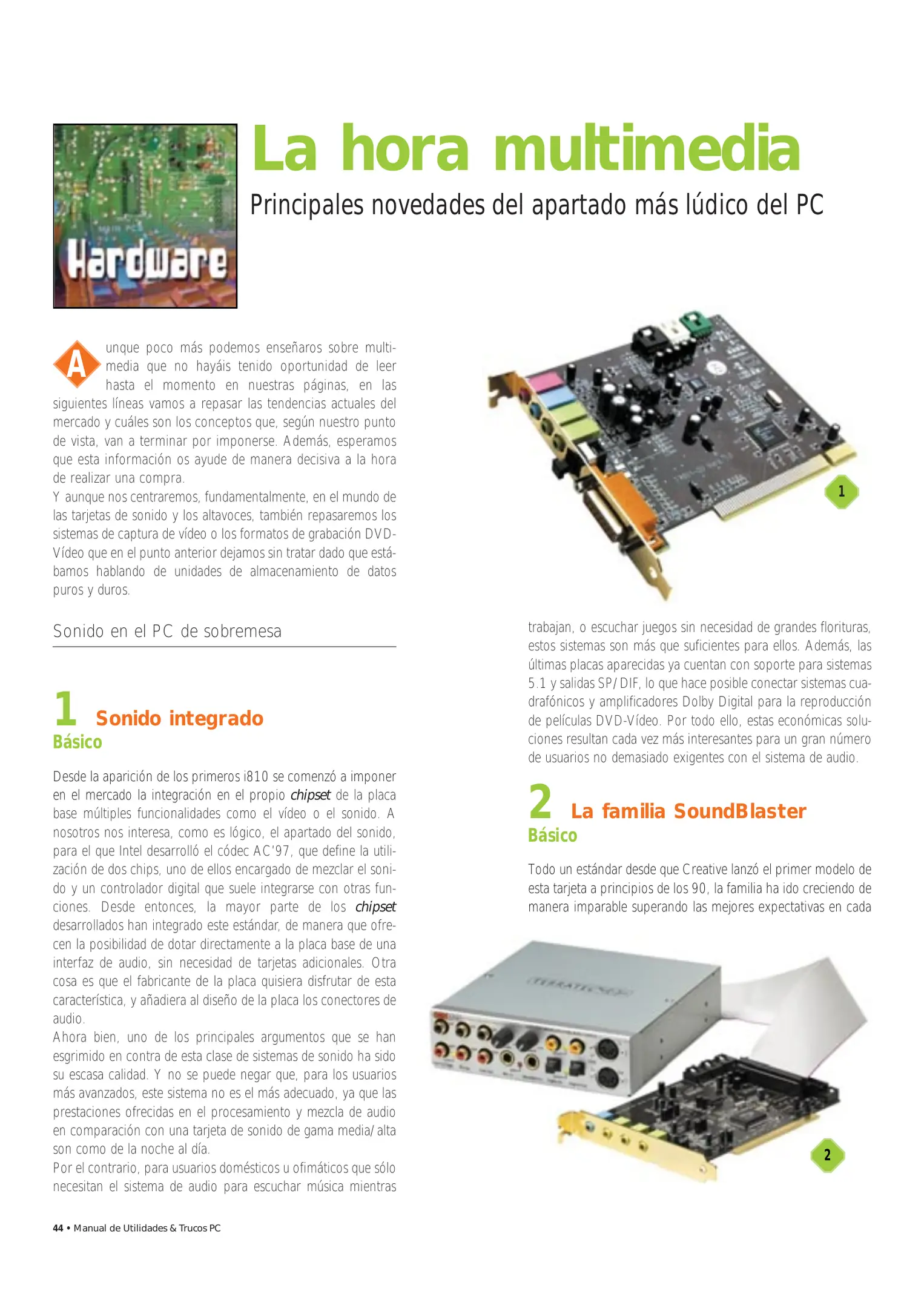 Hardware

La hora multimedia

Principales novedades del apartado más lúdico del PC

Aunque poco más podemos enseñaros sobre multimedia que no hayáis tenido oportunidad de leer hasta el momento en nuestras páginas, en las siguientes líneas vamos a repasar las tendencias actuales del mercado y cuáles son los conceptos que, según nuestro punto de vista, van a terminar por imponerse. Además, esperamos que esta información os ayude de manera decisiva a la hora de realizar una compra.
Y aunque nos centraremos, fundamentalmente, en el mundo de las tarjetas de sonido y los altavoces, también repasaremos los sistemas de captura de vídeo o los formatos de grabación DVD-Vídeo que en el punto anterior dejamos sin tratar dado que estábamos hablando de unidades de almacenamiento de datos puros y duros.

Sonido en el PC de sobremesa

1 Sonido integrado
Básico

Desde la aparición de los primeros i810 se comenzó a imponer en el mercado la integración en el propio chipset de la placa base múltiples funcionalidades como el vídeo o el sonido. A nosotros nos interesa, como es lógico, el apartado del sonido, para el que Intel desarrolló el códec AC'97, que define la utilización de dos chips, uno de ellos encargado de mezclar el sonido y un controlador digital que suele integrarse con otras funciones. Desde entonces, la mayor parte de los chipset desarrollados han integrado este estándar, de manera que ofrecen la posibilidad de dotar directamente a la placa base de una interfaz de audio, sin necesidad de tarjetas adicionales. Otra cosa es que el fabricante de la placa quisiera disfrutar de esta característica, y añadiera al diseño de la placa los conectores de audio.
Ahora bien, uno de los principales argumentos que se han esgrimido en contra de esta clase de sistemas de sonido ha sido su escasa calidad. Y no se puede negar que, para los usuarios más avanzados, este sistema no es el más adecuado, ya que las prestaciones ofrecidas en el procesamiento y mezcla de audio en comparación con una tarjeta de sonido de gama media/alta son como de la noche al día.
Por el contrario, para usuarios domésticos u ofimáticos que sólo necesitan el sistema de audio para escuchar música mientras

1

trabajan, o escuchar juegos sin necesidad de grandes florituras, estos sistemas son más que suficientes para ellos. Además, las últimas placas aparecidas ya cuentan con soporte para sistemas 5.1 y salidas SP/DIF, lo que hace posible conectar sistemas cuadrafónicos y amplificadores Dolby Digital para la reproducción de películas DVD-Vídeo. Por todo ello, estas económicas soluciones resultan cada vez más interesantes para un gran número de usuarios no demasiado exigentes con el sistema de audio.

2 La familia SoundBlaster
Básico

Todo un estándar desde que Creative lanzó el primer modelo de esta tarjeta a principios de los 90, la familia ha ido creciendo de manera imparable superando las mejores expectativas en cada

TERRATEC

2

44 • Manual de Utilidades & Trucos PC