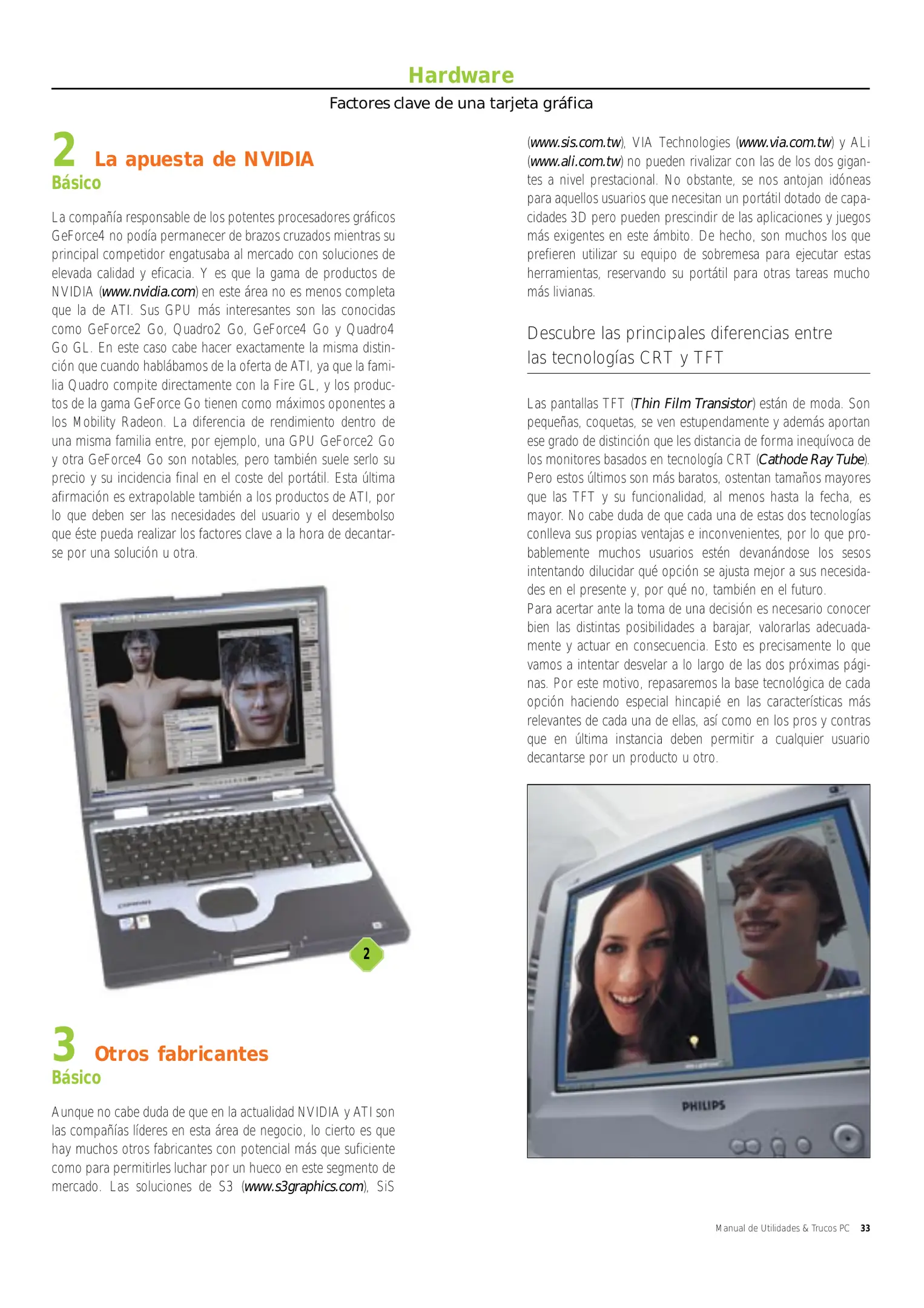 Hardware

Factores clave de una tarjeta gráfica

2 La apuesta de NVIDIA
Básico

La compañía responsable de los potentes procesadores gráficos GeForce4 no podía permanecer de brazos cruzados mientras su principal competidor engatusaba al mercado con soluciones de elevada calidad y eficacia. Y es que la gama de productos de NVIDIA (www.nvidia.com) en este área no es menos completa que la de ATI. Sus GPU más interesantes son las conocidas como GeForce2 Go, Quadro2 Go, GeForce4 Go y Quadro4 Go GL. En este caso cabe hacer exactamente la misma distinción que cuando hablábamos de la oferta de ATI, ya que la familia Quadro compite directamente con la Fire GL, y los productos de la gama GeForce Go tienen como máximos oponentes a los Mobility Radeon. La diferencia de rendimiento dentro de una misma familia entre, por ejemplo, una GPU GeForce2 Go y otra GeForce4 Go son notables, pero también suele serlo su precio y su incidencia final en el coste del portátil. Esta última afirmación es extrapolable también a los productos de ATI, por lo que deben ser las necesidades del usuario y el desembolso que éste pueda realizar los factores clave a la hora de decantarse por una solución u otra.

2

3 Otros fabricantes
Básico

Aunque no cabe duda de que en la actualidad NVIDIA y ATI son las compañías líderes en esta área de negocio, lo cierto es que hay muchos otros fabricantes con potencial más que suficiente como para permitirles luchar por un hueco en este segmento de mercado. Las soluciones de S3 (www.s3graphics.com), SiS (www.sis.com.tw), VIA Technologies (www.via.com.tw) y ALi (www.ali.com.tw) no pueden rivalizar con las de los dos gigantes a nivel prestacional. No obstante, se nos antojan idóneas para aquellos usuarios que necesitan un portátil dotado de capacidades 3D pero pueden prescindir de las aplicaciones y juegos más exigentes en este ámbito. De hecho, son muchos los que prefieren utilizar su equipo de sobremesa para ejecutar estas herramientas, reservando su portátil para otras tareas mucho más livianas.

Descubre las principales diferencias entre las tecnologías CRT y TFT

Las pantallas TFT (Thin Film Transistor) están de moda. Son pequeñas, coquetas, se ven estupendamente y además aportan ese grado de distinción que les distancia de forma inequívoca de los monitores basados en tecnología CRT (Cathode Ray Tube). Pero estos últimos son más baratos, ostentan tamaños mayores que las TFT y su funcionalidad, al menos hasta la fecha, es mayor. No cabe duda de que cada una de estas dos tecnologías conlleva sus propias ventajas e inconvenientes, por lo que probablemente muchos usuarios estén devanándose los sesos intentando dilucidar qué opción se ajusta mejor a sus necesidades en el presente y, por qué no, también en el futuro.
Para acertar ante la toma de una decisión es necesario conocer bien las distintas posibilidades a barajar, valorarlas adecuadamente y actuar en consecuencia. Esto es precisamente lo que vamos a intentar desvelar a lo largo de las dos próximas páginas. Por este motivo, repasaremos la base tecnológica de cada opción haciendo especial hincapié en las características más relevantes de cada una de ellas, así como en los pros y contras que en última instancia deben permitir a cualquier usuario decantarse por un producto u otro.

PHILIPS

Manual de Utilidades & Trucos PC 33