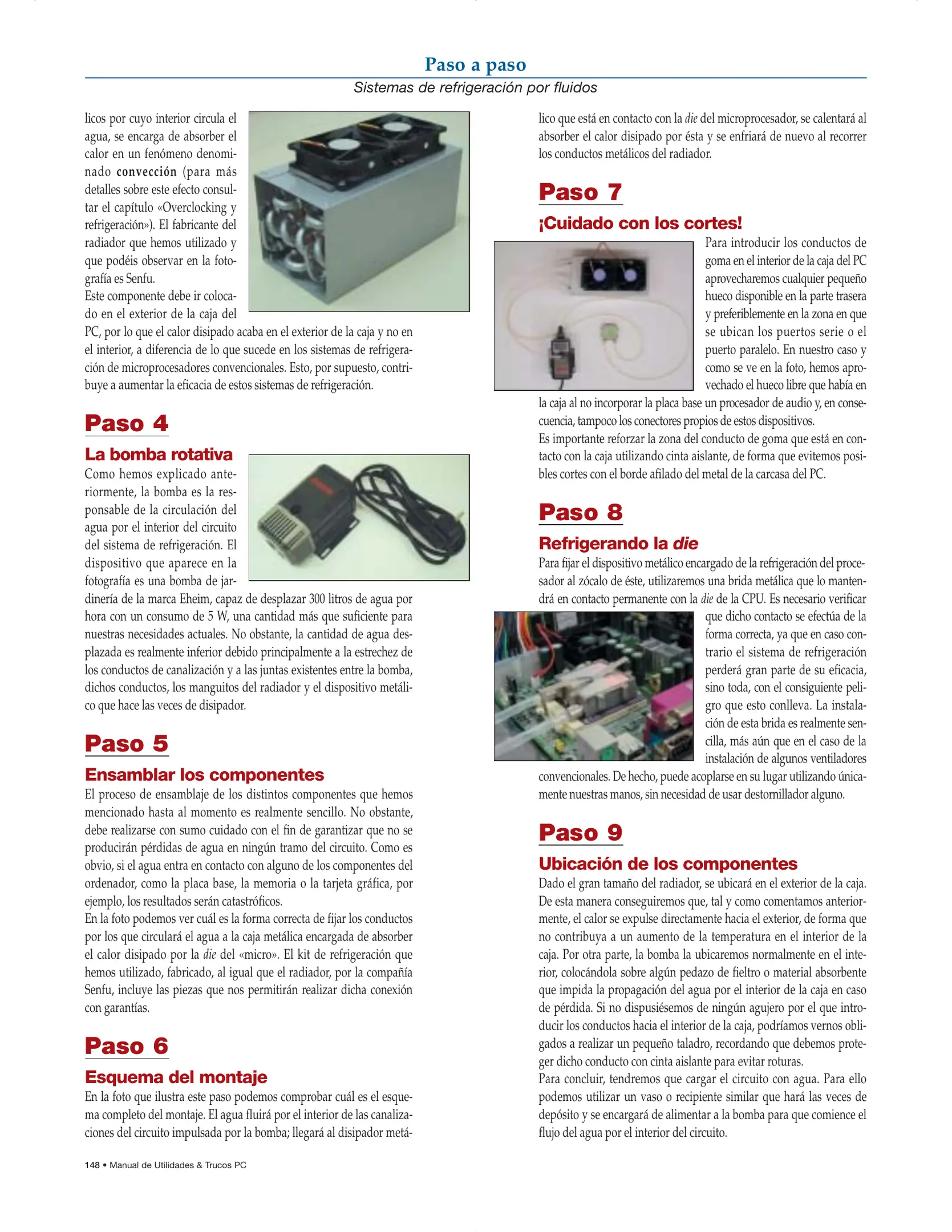 Paso a paso

Sistemas de refrigeración por fluidos

licos por cuyo interior circula el agua, se encarga de absorber el calor en un fenómeno denominado convección (para más detalles sobre este efecto consultar el capítulo «Overclocking y refrigeración»). El fabricante del radiador que hemos utilizado y que podéis observar en la fotografía es Senfu.
Este componente debe ir colocado en el exterior de la caja del PC, por lo que el calor disipado acaba en el exterior de la caja y no en el interior, a diferencia de lo que sucede en los sistemas de refrigeración de microprocesadores convencionales. Esto, por supuesto, contribuye a aumentar la eficacia de estos sistemas de refrigeración.

Paso 4

La bomba rotativa

Como hemos explicado anteriormente, la bomba es la responsable de la circulación del agua por el interior del circuito del sistema de refrigeración. El dispositivo que aparece en la fotografía es una bomba de jardinería de la marca Eheim, capaz de desplazar 300 litros de agua por hora con un consumo de 5 W, una cantidad más que suficiente para nuestras necesidades actuales. No obstante, la cantidad de agua desplazada es realmente inferior debido principalmente a la estrechez de los conductos de canalización y a las juntas existentes entre la bomba, dichos conductos, los manguitos del radiador y el dispositivo metálico que hace las veces de disipador.

Paso 5

Ensamblar los componentes

El proceso de ensamblaje de los distintos componentes que hemos mencionado hasta al momento es realmente sencillo. No obstante, debe realizarse con sumo cuidado con el fin de garantizar que no se producirán pérdidas de agua en ningún tramo del circuito. Como es obvio, si el agua entra en contacto con alguno de los componentes del ordenador, como la placa base, la memoria o la tarjeta gráfica, por ejemplo, los resultados serán catastróficos.
En la foto podemos ver cuál es la forma correcta de fijar los conductos por los que circulará el agua a la caja metálica encargada de absorber el calor disipado por la die del «micro». El kit de refrigeración que hemos utilizado, fabricado, al igual que el radiador, por la compañía Senfu, incluye las piezas que nos permitirán realizar dicha conexión con garantías.

Paso 6

Esquema del montaje

En la foto que ilustra este paso podemos comprobar cuál es el esquema completo del montaje. El agua fluirá por el interior de las canalizaciones del circuito impulsada por la bomba; llegará al disipador metálico que está en contacto con la die del microprocesador, se calentará al absorber el calor disipado por ésta y se enfriará de nuevo al recorrer los conductos metálicos del radiador.

Paso 7

¡Cuidado con los cortes!

Para introducir los conductos de goma en el interior de la caja del PC aprovecharemos cualquier pequeño hueco disponible en la parte trasera y preferiblemente en la zona en que se ubican los puertos serie o el puerto paralelo. En nuestro caso y como se ve en la foto, hemos aprovechado el hueco libre que había en la caja al no incorporar la placa base un procesador de audio y, en consecuencia, tampoco los conectores propios de estos dispositivos.
Es importante reforzar la zona del conducto de goma que está en contacto con la caja utilizando cinta aislante, de forma que evitemos posibles cortes con el borde afilado del metal de la carcasa del PC.

Paso 8

Refrigerando la die

Para fijar el dispositivo metálico encargado de la refrigeración del procesador al zócalo de éste, utilizaremos una brida metálica que lo mantendrá en contacto permanente con la die de la CPU. Es necesario verificar que dicho contacto se efectúa de la forma correcta, ya que en caso contrario el sistema de refrigeración perderá gran parte de su eficacia, sino toda, con el consiguiente peligro que esto conlleva. La instalación de esta brida es realmente sencilla, más aún que en el caso de la instalación de algunos ventiladores convencionales. De hecho, puede acoplarse en su lugar utilizando únicamente nuestras manos, sin necesidad de usar destornillador alguno.

Paso 9

Ubicación de los componentes

Dado el gran tamaño del radiador, se ubicará en el exterior de la caja. De esta manera conseguiremos que, tal y como comentamos anteriormente, el calor se expulse directamente hacia el exterior, de forma que no contribuya a un aumento de la temperatura en el interior de la caja. Por otra parte, la bomba la ubicaremos normalmente en el interior, colocándola sobre algún pedazo de fieltro o material absorbente que impida la propagación del agua por el interior de la caja en caso de pérdida. Si no dispusiésemos de ningún agujero por el que introducir los conductos hacia el interior de la caja, podríamos vernos obligados a realizar un pequeño taladro, recordando que debemos proteger dicho conducto con cinta aislante para evitar roturas.
Para concluir, tendremos que cargar el circuito con agua. Para ello podemos utilizar un vaso o recipiente similar que hará las veces de depósito y se encargará de alimentar a la bomba para que comience el flujo del agua por el interior del circuito.

148 • Manual de Utilidades & Trucos PC