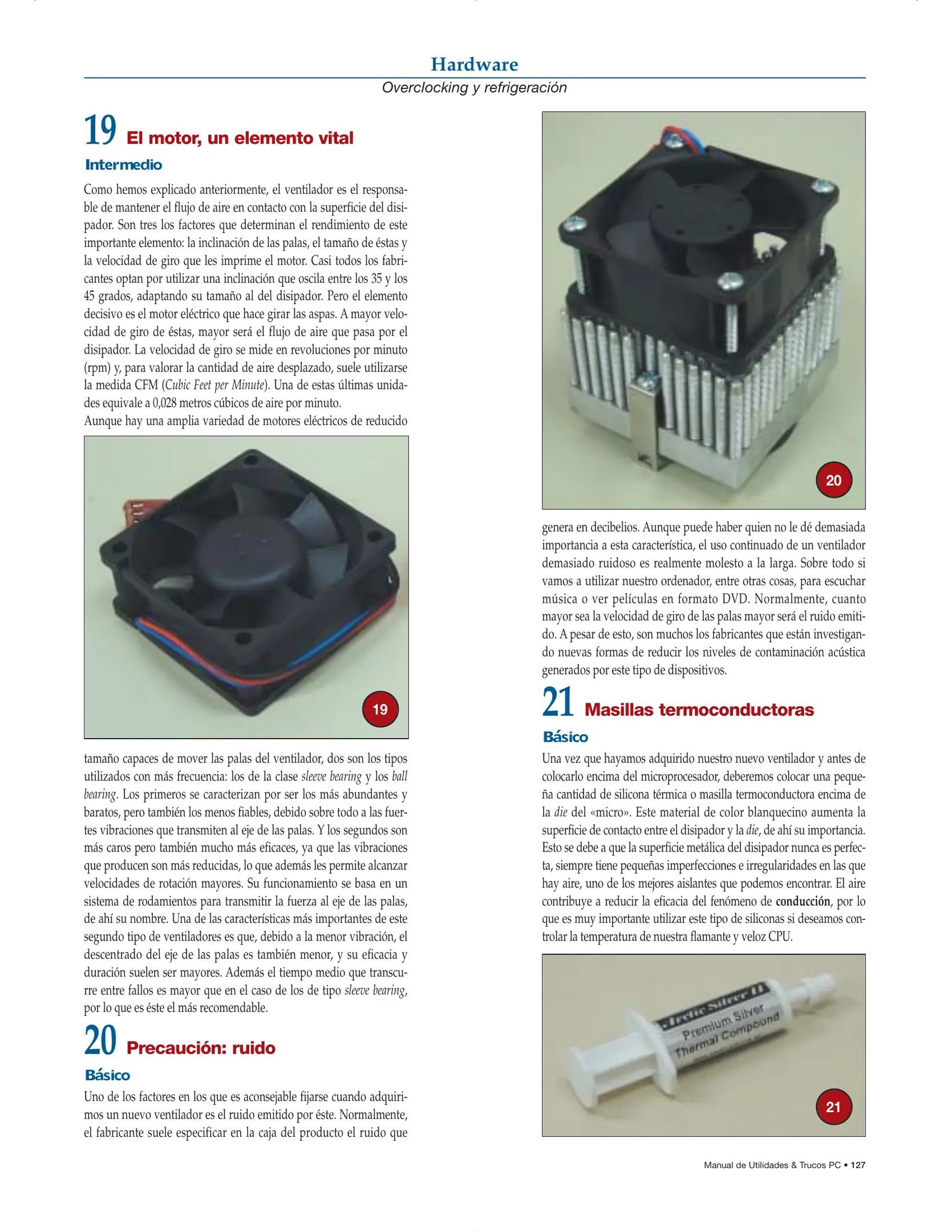 Hardware

Overclocking y refrigeración

19 El motor, un elemento vital

Intermedio

Como hemos explicado anteriormente, el ventilador es el responsable de mantener el flujo de aire en contacto con la superficie del disipador. Son tres los factores que determinan el rendimiento de este importante elemento: la inclinación de las palas, el tamaño de éstas y la velocidad de giro que les imprime el motor. Casi todos los fabricantes optan por utilizar una inclinación que oscila entre los 35 y los 45 grados, adaptando su tamaño al del disipador. Pero el elemento decisivo es el motor eléctrico que hace girar las aspas. A mayor velocidad de giro de éstas, mayor será el flujo de aire que pasa por el disipador. La velocidad de giro se mide en revoluciones por minuto (rpm) y, para valorar la cantidad de aire desplazado, suele utilizarse la medida CFM (Cubic Feet per Minute). Una de estas últimas unidades equivale a 0,028 metros cúbicos de aire por minuto.
Aunque hay una amplia variedad de motores eléctricos de reducido

19

tamaño capaces de mover las palas del ventilador, dos son los tipos utilizados con más frecuencia: los de la clase sleeve bearing y los ball bearing. Los primeros se caracterizan por ser los más abundantes y baratos, pero también los menos fiables, debido sobre todo a las fuertes vibraciones que transmiten al eje de las palas. Y los segundos son más caros pero también mucho más eficaces, ya que las vibraciones que producen son más reducidas, lo que además les permite alcanzar velocidades de rotación mayores. Su funcionamiento se basa en un sistema de rodamientos para transmitir la fuerza al eje de las palas, de ahí su nombre. Una de las características más importantes de este segundo tipo de ventiladores es que, debido a la menor vibración, el descentrado del eje de las palas es también menor, y su eficacia y duración suelen ser mayores. Además el tiempo medio que transcurre entre fallos es mayor que en el caso de los de tipo sleeve bearing, por lo que es éste el más recomendable.

20 Precaución: ruido

Básico

Uno de los factores en los que es aconsejable fijarse cuando adquirimos un nuevo ventilador es el ruido emitido por éste. Normalmente, el fabricante suele especificar en la caja del producto el ruido que

20

genera en decibelios. Aunque puede haber quien no le dé demasiada importancia a esta característica, el uso continuado de un ventilador demasiado ruidoso es realmente molesto a la larga. Sobre todo si vamos a utilizar nuestro ordenador, entre otras cosas, para escuchar música o ver películas en formato DVD. Normalmente, cuanto mayor sea la velocidad de giro de las palas mayor será el ruido emitido. A pesar de esto, son muchos los fabricantes que están investigando nuevas formas de reducir los niveles de contaminación acústica generados por este tipo de dispositivos.

21 Masillas termoconductoras

Básico

Una vez que hayamos adquirido nuestro nuevo ventilador y antes de colocarlo encima del microprocesador, deberemos colocar una pequeña cantidad de silicona térmica o masilla termoconductora encima de la die del «micro». Este material de color blanquecino aumenta la superficie de contacto entre el disipador y la die, de ahí su importancia. Esto se debe a que la superficie metálica del disipador nunca es perfecta, siempre tiene pequeñas imperfecciones e irregularidades en las que hay aire, uno de los mejores aislantes que podemos encontrar. El aire contribuye a reducir la eficacia del fenómeno de conducción, por lo que es muy importante utilizar este tipo de siliconas si deseamos controlar la temperatura de nuestra flamante y veloz CPU.

Arctic Silver II
Premium Silver
Thermal Compound

21

Manual de Utilidades & Trucos PC • 127