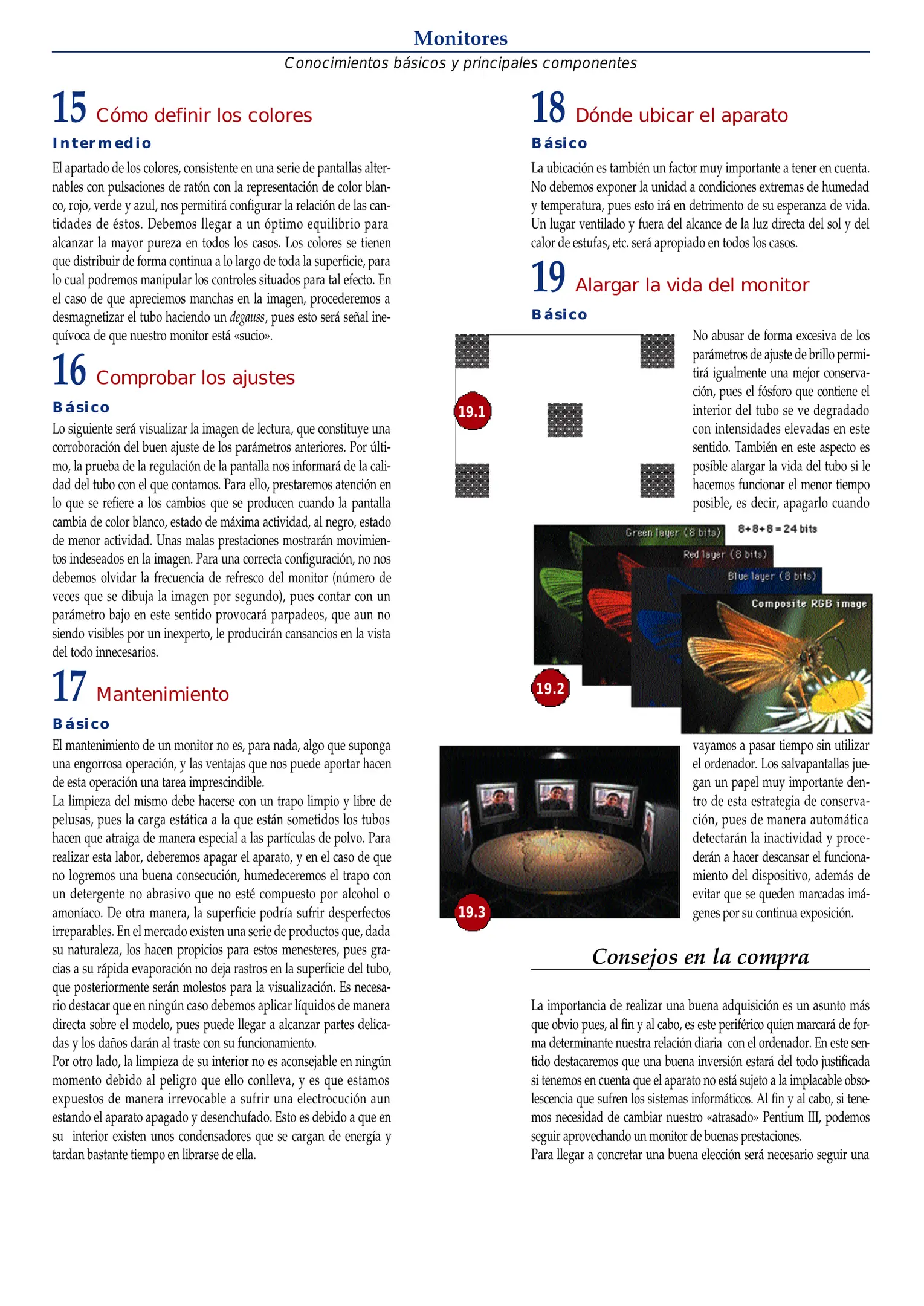 Monitores

Conocimientos básicos y principales componentes

15 Cómo definir los colores

Intermedio

El apartado de los colores, consistente en una serie de pantallas alternables con pulsaciones de ratón con la representación de color blanco, rojo, verde y azul, nos permitirá configurar la relación de las cantidades de éstos. Debemos llegar a un óptimo equilibrio para alcanzar la mayor pureza en todos los casos. Los colores se tienen que distribuir de forma continua a lo largo de toda la superficie, para lo cual podremos manipular los controles situados para tal efecto. En el caso de que apreciemos manchas en la imagen, procederemos a desmagnetizar el tubo haciendo un degauss, pues esto será señal inequívoca de que nuestro monitor está «sucio».

16 Comprobar los ajustes

Básico

Lo siguiente será visualizar la imagen de lectura, que constituye una corroboración del buen ajuste de los parámetros anteriores. Por último, la prueba de la regulación de la pantalla nos informará de la calidad del tubo con el que contamos. Para ello, prestaremos atención en lo que se refiere a los cambios que se producen cuando la pantalla cambia de color blanco, estado de máxima actividad, al negro, estado de menor actividad. Unas malas prestaciones mostrarán movimientos indeseados en la imagen. Para una correcta configuración, no nos debemos olvidar la frecuencia de refresco del monitor (número de veces que se dibuja la imagen por segundo), pues contar con un parámetro bajo en este sentido provocará parpadeos, que aun no siendo visibles por un inexperto, le producirán cansancios en la vista del todo innecesarios.

17 Mantenimiento

Básico

El mantenimiento de un monitor no es, para nada, algo que suponga una engorrosa operación, y las ventajas que nos puede aportar hacen de esta operación una tarea imprescindible.
La limpieza del mismo debe hacerse con un trapo limpio y libre de pelusas, pues la carga estática a la que están sometidos los tubos hacen que atraiga de manera especial a las partículas de polvo. Para realizar esta labor, deberemos apagar el aparato, y en el caso de que no logremos una buena consecución, humedeceremos el trapo con un detergente no abrasivo que no esté compuesto por alcohol o amoníaco. De otra manera, la superficie podría sufrir desperfectos irreparables. En el mercado existen una serie de productos que, dada su naturaleza, los hacen propicios para estos menesteres, pues gracias a su rápida evaporación no deja rastros en la superficie del tubo, que posteriormente serán molestos para la visualización. Es necesario destacar que en ningún caso debemos aplicar líquidos de manera directa sobre el modelo, pues puede llegar a alcanzar partes delicadas y los daños darán al traste con su funcionamiento.
Por otro lado, la limpieza de su interior no es aconsejable en ningún momento debido al peligro que ello conlleva, y es que estamos expuestos de manera irrevocable a sufrir una electrocución aun estando el aparato apagado y desenchufado. Esto es debido a que en su interior existen unos condensadores que se cargan de energía y tardan bastante tiempo en librarse de ella.

18 Dónde ubicar el aparato

Básico

La ubicación es también un factor muy importante a tener en cuenta. No debemos exponer la unidad a condiciones extremas de humedad y temperatura, pues esto irá en detrimento de su esperanza de vida. Un lugar ventilado y fuera del alcance de la luz directa del sol y del calor de estufas, etc. será apropiado en todos los casos.

19 Alargar la vida del monitor

Básico

19.1

No abusar de forma excesiva de los parámetros de ajuste de brillo permitirá igualmente una mejor conservación, pues el fósforo que contiene el interior del tubo se ve degradado con intensidades elevadas en este sentido. También en este aspecto es posible alargar la vida del tubo si le hacemos funcionar el menor tiempo posible, es decir, apagarlo cuando

Green layer (8 bits) 8+8+8 = 24 bits
Red layer (8 bits)
Blue layer (8 bits)
Composite RGB image
19.2

19.3

vayamos a pasar tiempo sin utilizar el ordenador. Los salvapantallas juegan un papel muy importante dentro de esta estrategia de conservación, pues de manera automática detectarán la inactividad y procederán a hacer descansar el funcionamiento del dispositivo, además de evitar que se queden marcadas imágenes por su continua exposición.

Consejos en la compra

La importancia de realizar una buena adquisición es un asunto más que obvio pues, al fin y al cabo, es este periférico quien marcará de forma determinante nuestra relación diaria con el ordenador. En este sentido destacaremos que una buena inversión estará del todo justificada si tenemos en cuenta que el aparato no está sujeto a la implacable obsolescencia que sufren los sistemas informáticos. Al fin y al cabo, si tenemos necesidad de cambiar nuestro «atrasado» Pentium III, podemos seguir aprovechando un monitor de buenas prestaciones.
Para llegar a concretar una buena elección será necesario seguir una