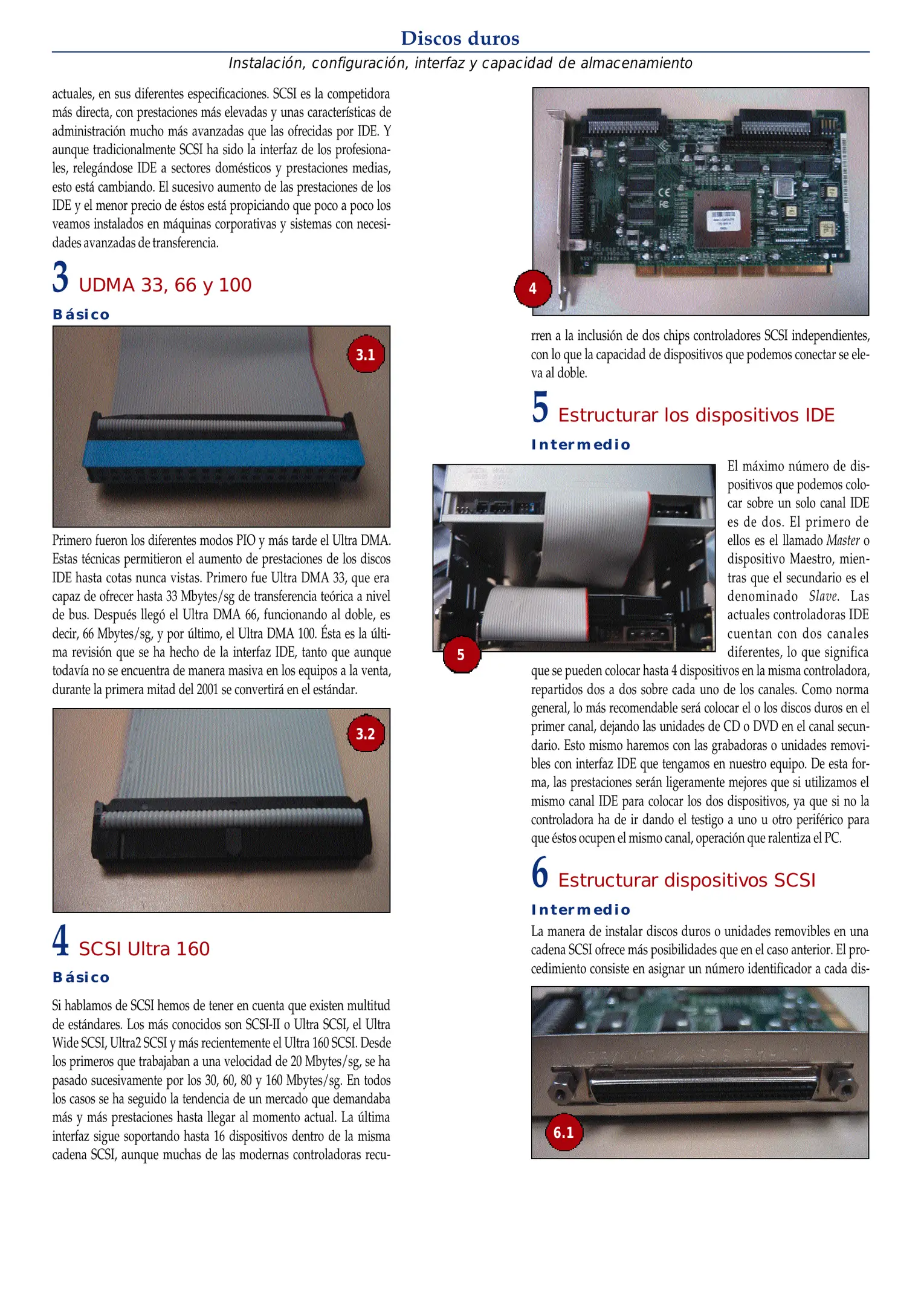 Discos duros

Instalación, configuración, interfaz y capacidad de almacenamiento

actuales, en sus diferentes especificaciones. SCSI es la competidora más directa, con prestaciones más elevadas y unas características de administración mucho más avanzadas que las ofrecidas por IDE. Y aunque tradicionalmente SCSI ha sido la interfaz de los profesionales, relegándose IDE a sectores domésticos y prestaciones medias, esto está cambiando. El sucesivo aumento de las prestaciones de los IDE y el menor precio de éstos está propiciando que poco a poco los veamos instalados en máquinas corporativas y sistemas con necesidades avanzadas de transferencia.

3 UDMA 33, 66 y 100

Básico

3.1

Primero fueron los diferentes modos PIO y más tarde el Ultra DMA. Estas técnicas permitieron el aumento de prestaciones de los discos IDE hasta cotas nunca vistas. Primero fue Ultra DMA 33, que era capaz de ofrecer hasta 33 Mbytes/sg de transferencia teórica a nivel de bus. Después llegó el Ultra DMA 66, funcionando al doble, es decir, 66 Mbytes/sg, y por último, el Ultra DMA 100. Ésta es la última revisión que se ha hecho de la interfaz IDE, tanto que aunque todavía no se encuentra de manera masiva en los equipos a la venta, durante la primera mitad del 2001 se convertirá en el estándar.

3.2

4 SCSI Ultra 160

Básico

Si hablamos de SCSI hemos de tener en cuenta que existen multitud de estándares. Los más conocidos son SCSI-II o Ultra SCSI, el Ultra Wide SCSI, Ultra2 SCSI y más recientemente el Ultra 160 SCSI. Desde los primeros que trabajaban a una velocidad de 20 Mbytes/sg, se ha pasado sucesivamente por los 30, 60, 80 y 160 Mbytes/sg. En todos los casos se ha seguido la tendencia de un mercado que demandaba más y más prestaciones hasta llegar al momento actual. La última interfaz sigue soportando hasta 16 dispositivos dentro de la misma cadena SCSI, aunque muchas de las modernas controladoras recu-

4

rren a la inclusión de dos chips controladores SCSI independientes, con lo que la capacidad de dispositivos que podemos conectar se eleva al doble.

5 Estructurar los dispositivos IDE

Intermedio

5

El máximo número de dispositivos que podemos colocar sobre un solo canal IDE es de dos. El primero de ellos es el llamado Master o dispositivo Maestro, mientras que el secundario es el denominado Slave. Las actuales controladoras IDE cuentan con dos canales diferentes, lo que significa que se pueden colocar hasta 4 dispositivos en la misma controladora, repartidos dos a dos sobre cada uno de los canales. Como norma general, lo más recomendable será colocar el o los discos duros en el primer canal, dejando las unidades de CD o DVD en el canal secundario. Esto mismo haremos con las grabadoras o unidades removibles con interfaz IDE que tengamos en nuestro equipo. De esta forma, las prestaciones serán ligeramente mejores que si utilizamos el mismo canal IDE para colocar los dos dispositivos, ya que si no la controladora ha de ir dando el testigo a uno u otro periférico para que éstos ocupen el mismo canal, operación que ralentiza el PC.

6 Estructurar dispositivos SCSI

Intermedio

La manera de instalar discos duros o unidades removibles en una cadena SCSI ofrece más posibilidades que en el caso anterior. El procedimiento consiste en asignar un número identificador a cada dis-

6.1