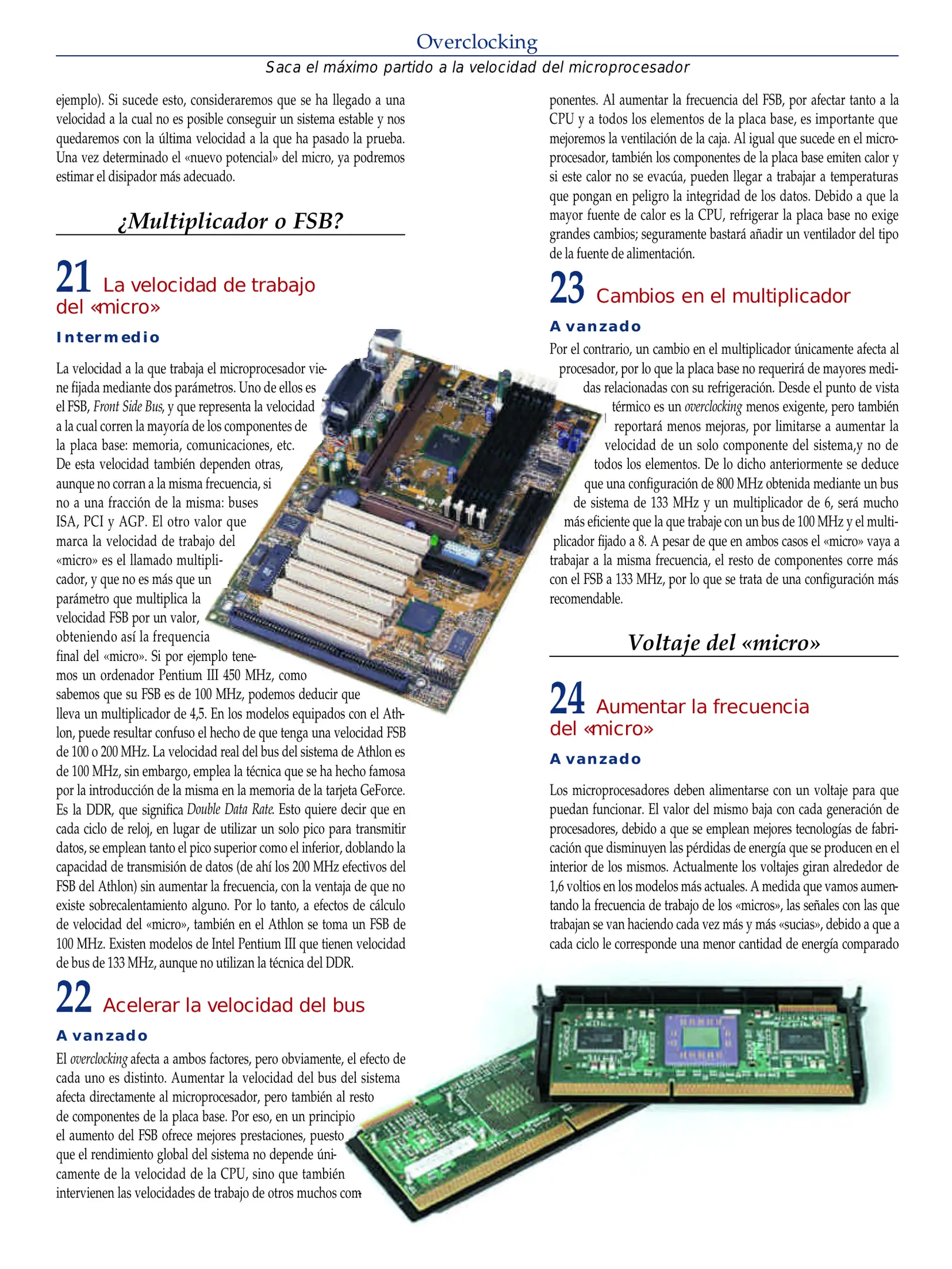 Overclocking

Saca el máximo partido a la velocidad del microprocesador

ejemplo). Si sucede esto, consideraremos que se ha llegado a una velocidad a la cual no es posible conseguir un sistema estable y nos quedaremos con la última velocidad a la que ha pasado la prueba. Una vez determinado el «nuevo potencial» del micro, ya podremos estimar el disipador más adecuado.

¿Multiplicador o FSB?

21 La velocidad de trabajo del «micro»

Intermedio

La velocidad a la que trabaja el microprocesador viene fijada mediante dos parámetros. Uno de ellos es el FSB, Front Side Bus, y que representa la velocidad a la cual corren la mayoría de los componentes de la placa base: memoria, comunicaciones, etc. De esta velocidad también dependen otras, aunque no corran a la misma frecuencia, si no a una fracción de la misma: buses ISA, PCI y AGP. El otro valor que marca la velocidad de trabajo del «micro» es el llamado multiplicador, y que no es más que un parámetro que multiplica la velocidad FSB por un valor, obteniendo así la frequencia final del «micro». Si por ejemplo tenemos un ordenador Pentium III 450 MHz, como sabemos que su FSB es de 100 MHz, podemos deducir que lleva un multiplicador de 4,5. En los modelos equipados con el Athlon, puede resultar confuso el hecho de que tenga una velocidad FSB de 100 o 200 MHz. La velocidad real del bus del sistema de Athlon es de 100 MHz, sin embargo, emplea la técnica que se ha hecho famosa por la introducción de la misma en la memoria de la tarjeta GeForce. Es la DDR, que significa Double Data Rate. Esto quiere decir que en cada ciclo de reloj, en lugar de utilizar un solo pico para transmitir datos, se emplean tanto el pico superior como el inferior, doblando la capacidad de transmisión de datos (de ahí los 200 MHz efectivos del FSB del Athlon) sin aumentar la frecuencia, con la ventaja de que no existe sobrecalentamiento alguno. Por lo tanto, a efectos de cálculo de velocidad del «micro», también en el Athlon se toma un FSB de 100 MHz. Existen modelos de Intel Pentium III que tienen velocidad de bus de 133 MHz, aunque no utilizan la técnica del DDR.

22 Acelerar la velocidad del bus

Avanzado

El overclocking afecta a ambos factores, pero obviamente, el efecto de cada uno es distinto. Aumentar la velocidad del bus del sistema afecta directamente al microprocesador, pero también al resto de componentes de la placa base. Por eso, en un principio el aumento del FSB ofrece mejores prestaciones, puesto que el rendimiento global del sistema no depende únicamente de la velocidad de la CPU, sino que también intervienen las velocidades de trabajo de otros muchos componentes. Al aumentar la frecuencia del FSB, por afectar tanto a la CPU y a todos los elementos de la placa base, es importante que mejoremos la ventilación de la caja. Al igual que sucede en el microprocesador, también los componentes de la placa base emiten calor y si este calor no se evacúa, pueden llegar a trabajar a temperaturas que pongan en peligro la integridad de los datos. Debido a que la mayor fuente de calor es la CPU, refrigerar la placa base no exige grandes cambios; seguramente bastará añadir un ventilador del tipo de la fuente de alimentación.

23 Cambios en el multiplicador

Avanzado

Por el contrario, un cambio en el multiplicador únicamente afecta al procesador, por lo que la placa base no requerirá de mayores medidas relacionadas con su refrigeración. Desde el punto de vista térmico es un overclocking menos exigente, pero también reportará menos mejoras, por limitarse a aumentar la velocidad de un solo componente del sistema,y no de todos los elementos. De lo dicho anteriormente se deduce que una configuración de 800 MHz obtenida mediante un bus de sistema de 133 MHz y un multiplicador de 6, será mucho más eficiente que la que trabaje con un bus de 100 MHz y el multiplicador fijado a 8. A pesar de que en ambos casos el «micro» vaya a trabajar a la misma frecuencia, el resto de componentes corre más con el FSB a 133 MHz, por lo que se trata de una configuración más recomendable.

Voltaje del «micro»

24 Aumentar la frecuencia del «micro»

Avanzado

Los microprocesadores deben alimentarse con un voltaje para que puedan funcionar. El valor del mismo baja con cada generación de procesadores, debido a que se emplean mejores tecnologías de fabricación que disminuyen las pérdidas de energía que se producen en el interior de los mismos. Actualmente los voltajes giran alrededor de 1,6 voltios en los modelos más actuales. A medida que vamos aumentando la frecuencia de trabajo de los «micros», las señales con las que trabajan se van haciendo cada vez más y más «sucias», debido a que a cada ciclo le corresponde una menor cantidad de energía comparado