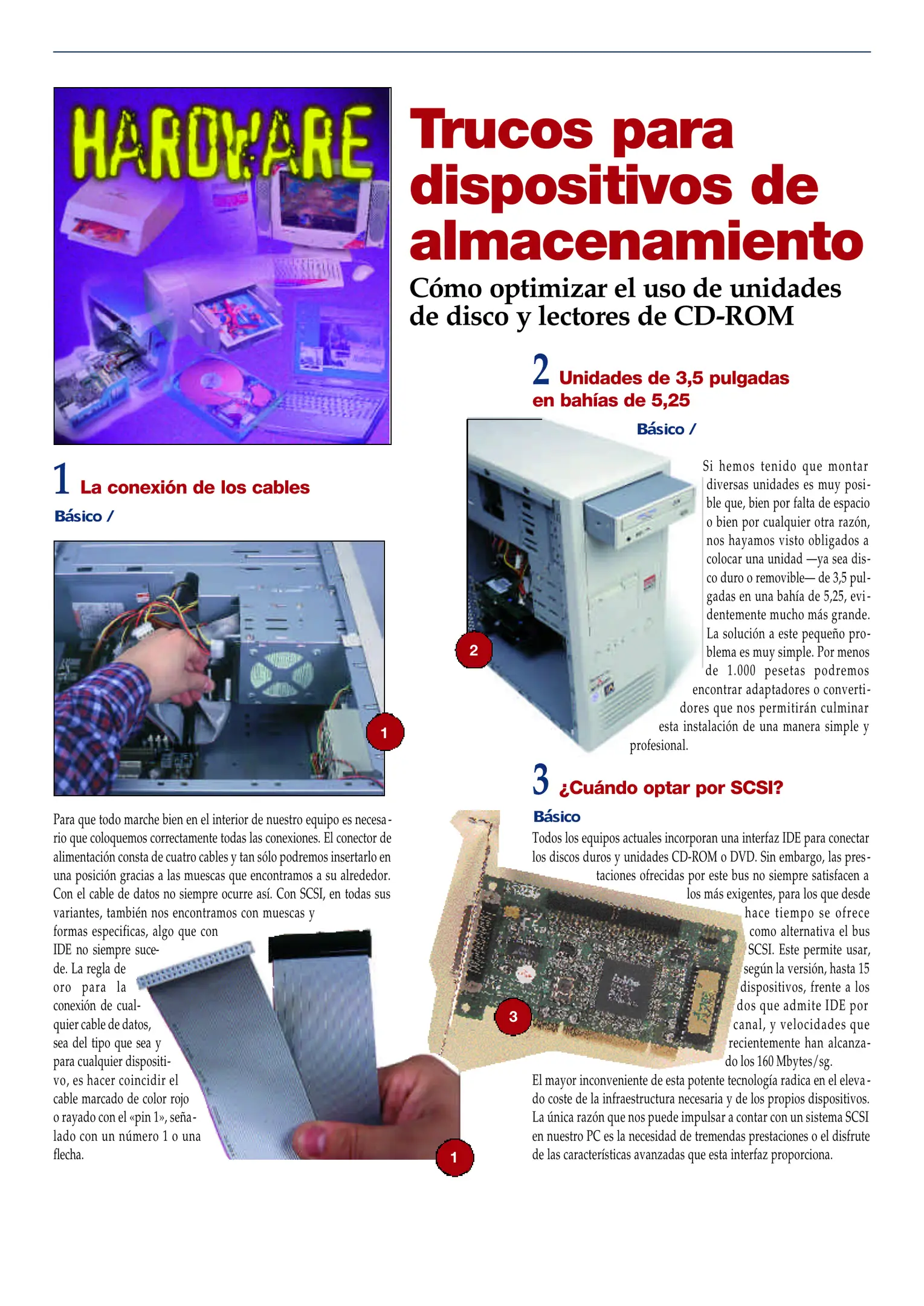 HARDWARE

Trucos para dispositivos de almacenamiento

Cómo optimizar el uso de unidades de disco y lectores de CD-ROM

1 La conexión de los cables

Básico /

1

Para que todo marche bien en el interior de nuestro equipo es necesario que coloquemos correctamente todas las conexiones. El conector de alimentación consta de cuatro cables y tan sólo podremos insertarlo en una posición gracias a las muescas que encontramos a su alrededor. Con el cable de datos no siempre ocurre así. Con SCSI, en todas sus variantes, también nos encontramos con muescas y formas especificas, algo que con IDE no siempre sucede. La regla de oro para la conexión de cualquier cable de datos, sea del tipo que sea y para cualquier dispositivo, es hacer coincidir el cable marcado de color rojo o rayado con el «pin 1», señalado con un número 1 o una flecha.

1

2 Unidades de 3,5 pulgadas en bahías de 5,25

Básico /

2

Si hemos tenido que montar diversas unidades es muy posible que, bien por falta de espacio o bien por cualquier otra razón, nos hayamos visto obligados a colocar una unidad —ya sea disco duro o removible— de 3,5 pulgadas en una bahía de 5,25, evidentemente mucho más grande. La solución a este pequeño problema es muy simple. Por menos de 1.000 pesetas podremos encontrar adaptadores o convertidores que nos permitirán culminar esta instalación de una manera simple y profesional.

3 ¿Cuándo optar por SCSI?

Básico

3

Todos los equipos actuales incorporan una interfaz IDE para conectar los discos duros y unidades CD-ROM o DVD. Sin embargo, las prestaciones ofrecidas por este bus no siempre satisfacen a los más exigentes, para los que desde hace tiempo se ofrece como alternativa el bus SCSI. Este permite usar, según la versión, hasta 15 dispositivos, frente a los dos que admite IDE por canal, y velocidades que recientemente han alcanzado los 160 Mbytes/sg.

El mayor inconveniente de esta potente tecnología radica en el elevado coste de la infraestructura necesaria y de los propios dispositivos. La única razón que nos puede impulsar a contar con un sistema SCSI en nuestro PC es la necesidad de tremendas prestaciones o el disfrute de las características avanzadas que esta interfaz proporciona.