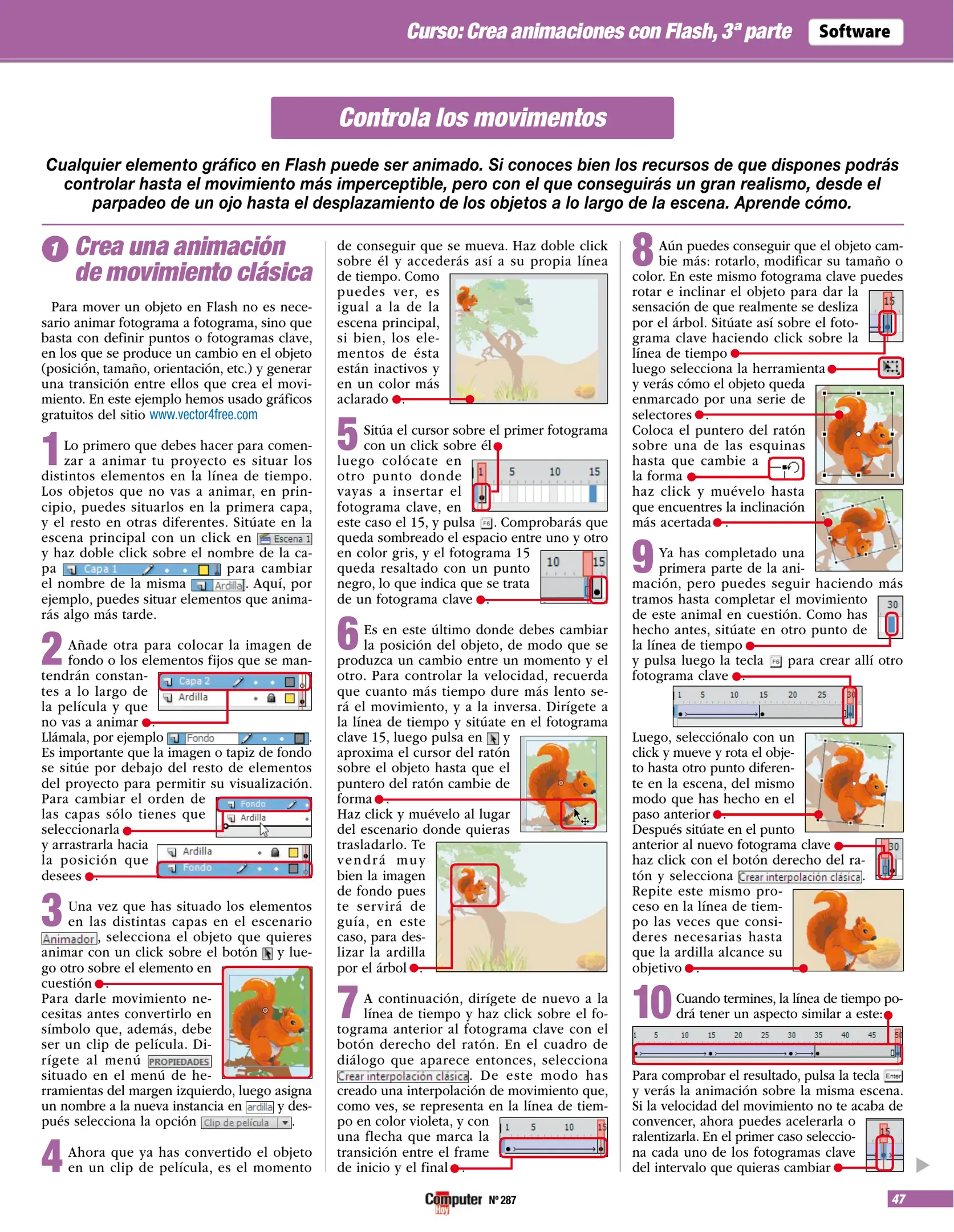 Curso: Crea animaciones con Flash, 3ª parte Software

Controla los movimentos

Cualquier elemento gráfico en Flash puede ser animado. Si conoces bien los recursos de que dispones podrás controlar hasta el movimiento más imperceptible, pero con el que conseguirás un gran realismo, desde el parpadeo de un ojo hasta el desplazamiento de los objetos a lo largo de la escena. Aprende cómo.

1 Crea una animación de movimiento clásica

Para mover un objeto en Flash no es necesario animar fotograma a fotograma, sino que basta con definir puntos o fotogramas clave, en los que se produce un cambio en el objeto (posición, tamaño, orientación, etc.) y generar una transición entre ellos que crea el movimiento. En este ejemplo hemos usado gráficos gratuitos del sitio www.vector4free.com

1 Lo primero que debes hacer para comenzar a animar tu proyecto es situar los distintos elementos en la línea de tiempo. Los objetos que no vas a animar, en principio, puedes situarlos en la primera capa, y el resto en otras diferentes. Sitúate en la escena principal con un click en Escena 1 y haz doble click sobre el nombre de la capa Capa 1 para cambiar el nombre de la misma Ardilla. Aquí, por ejemplo, puedes situar elementos que animarás algo más tarde.

2 Añade otra para colocar la imagen de fondo o los elementos fijos que se mantendrán constantes a lo largo de la película y que no vas a animar. Capa 2 Ardilla Llámala, por ejemplo Fondo. Es importante que la imagen o tapiz de fondo se sitúe por debajo del resto de elementos del proyecto para permitir su visualización. Para cambiar el orden de las capas sólo tienes que seleccionarla Fondo Ardilla y arrastrarla hacia la posición que desees. Ardilla Fondo

3 Una vez que has situado los elementos en las distintas capas en el escenario Animador, selecciona el objeto que quieres animar con un click sobre el botón y luego otro sobre el elemento en cuestión. Para darle movimiento necesitas antes convertirlo en símbolo que, además, debe ser un clip de película. Dirígete al menú PROPIEDADES situado en el menú de herramientas del margen izquierdo, luego asigna un nombre a la nueva instancia en ardilla y después selecciona la opción Clip de película.

4 Ahora que ya has convertido el objeto en un clip de película, es el momento de conseguir que se mueva. Haz doble click sobre él y accederás así a su propia línea de tiempo. Como puedes ver, es igual a la de la escena principal, si bien, los elementos de ésta están inactivos y en un color más aclarado.

5 Sitúa el cursor sobre el primer fotograma con un click sobre él luego colócate en otro punto donde vayas a insertar el fotograma clave, en este caso el 15, y pulsa F6. Comprobarás que queda sombreado el espacio entre uno y otro en color gris, y el fotograma 15 queda resaltado con un punto negro, lo que indica que se trata de un fotograma clave.
1 5 10 15
10 15

6 Es en este último donde debes cambiar la posición del objeto, de modo que se produzca un cambio entre un momento y el otro. Para controlar la velocidad, recuerda que cuanto más tiempo dure más lento será el movimiento, y a la inversa. Dirígete a la línea de tiempo y sitúate en el fotograma clave 15, luego pulsa en y aproxima el cursor del ratón sobre el objeto hasta que el puntero del ratón cambie de forma. Haz click y muévelo al lugar del escenario donde quieras trasladarlo. Te vendrá muy bien la imagen de fondo pues te servirá de guía, en este caso, para deslizar la ardilla por el árbol.

7 A continuación, dirígete de nuevo a la línea de tiempo y haz click sobre el fotograma anterior al fotograma clave con el botón derecho del ratón. En el cuadro de diálogo que aparece entonces, selecciona Crear interpolación clásica. De este modo has creado una interpolación de movimiento que, como ves, se representa en la línea de tiempo en color violeta, y con una flecha que marca la transición entre el frame de inicio y el final.
1 5 10 15

8 Aún puedes conseguir que el objeto cambie más: rotarlo, modificar su tamaño o color. En este mismo fotograma clave puedes rotar e inclinar el objeto para dar la sensación de que realmente se desliza por el árbol. Sitúate así sobre el fotograma clave haciendo click sobre la línea de tiempo luego selecciona la herramienta y verás cómo el objeto queda enmarcado por una serie de selectores. Coloca el puntero del ratón sobre una de las esquinas hasta que cambie a la forma haz click y muévelo hasta que encuentres la inclinación más acertada.
15

9 Ya has completado una primera parte de la animación, pero puedes seguir haciendo más tramos hasta completar el movimiento de este animal en cuestión. Como has hecho antes, sitúate en otro punto de la línea de tiempo y pulsa luego la tecla F6 para crear allí otro fotograma clave.
30
1 5 10 15 20 25 30
Luego, selecciónalo con un click y mueve y rota el objeto hasta otro punto diferente en la escena, del mismo modo que has hecho en el paso anterior. Después sitúate en el punto anterior al nuevo fotograma clave haz click con el botón derecho del ratón y selecciona Crear interpolación clásica. Repite este mismo proceso en la línea de tiempo las veces que consideres necesarias hasta que la ardilla alcance su objetivo.
30

10 Cuando termines, la línea de tiempo podrá tener un aspecto similar a este:
1 5 10 15 20 25 30 35 40 45 50
Para comprobar el resultado, pulsa la tecla Enter y verás la animación sobre la misma escena. Si la velocidad del movimiento no te acaba de convencer, ahora puedes acelerarla o ralentizarla. En el primer caso selecciona cada uno de los fotogramas clave del intervalo que quieras cambiar
15

Computer Hoy Nº 287
47