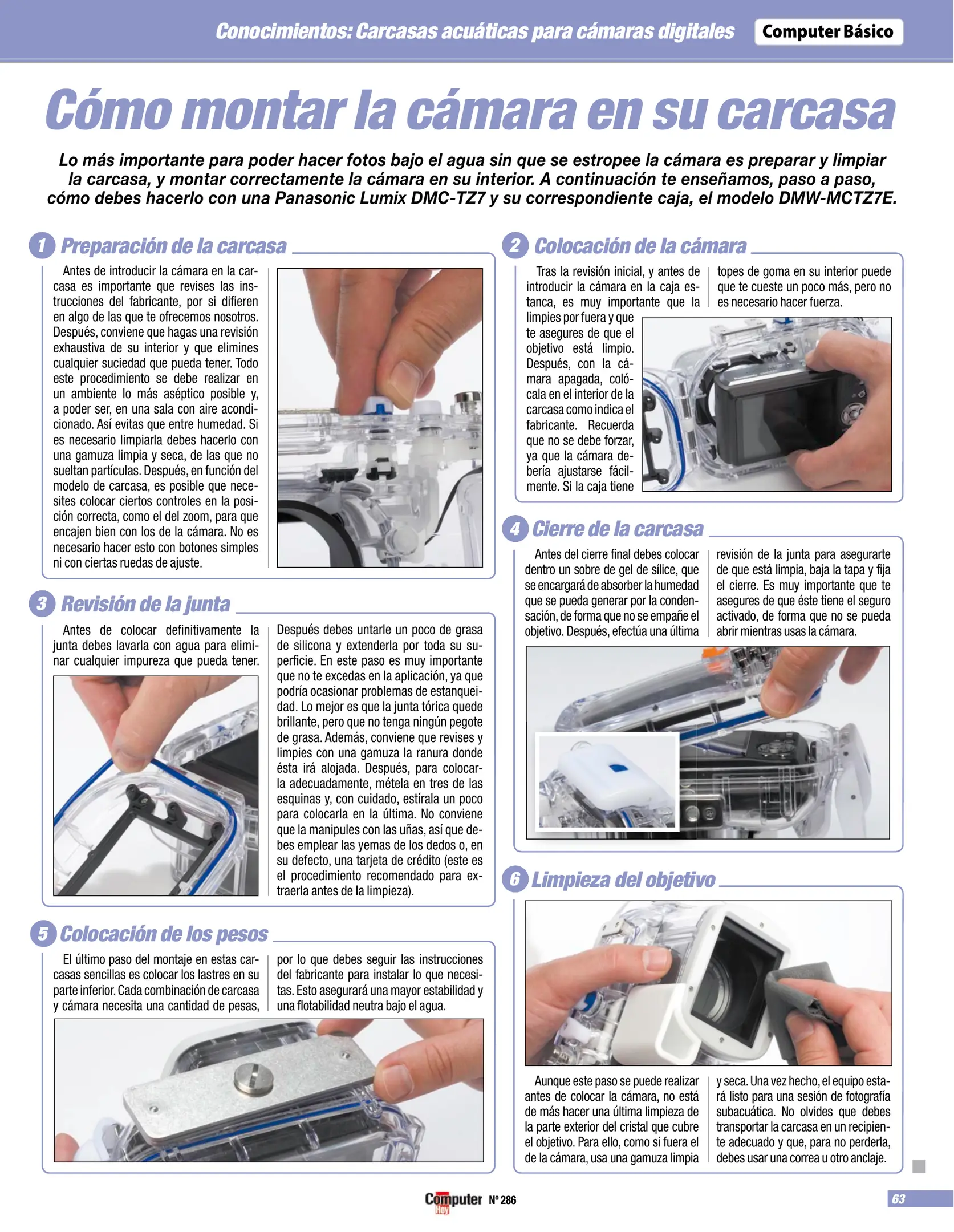 Conocimientos: Carcasas acuáticas para cámaras digitales

Computer Básico

Cómo montar la cámara en su carcasa

Lo más importante para poder hacer fotos bajo el agua sin que se estropee la cámara es preparar y limpiar la carcasa, y montar correctamente la cámara en su interior. A continuación te enseñamos, paso a paso, cómo debes hacerlo con una Panasonic Lumix DMC-TZ7 y su correspondiente caja, el modelo DMW-MCTZ7E.

1 Preparación de la carcasa

Antes de introducir la cámara en la carcasa es importante que revises las instrucciones del fabricante, por si difieren en algo de las que te ofrecemos nosotros. Después, conviene que hagas una revisión exhaustiva de su interior y que elimines cualquier suciedad que pueda tener. Todo este procedimiento se debe realizar en un ambiente lo más aséptico posible y, a poder ser, en una sala con aire acondicionado. Así evitas que entre humedad. Si es necesario limpiarla debes hacerlo con una gamuza limpia y seca, de las que no sueltan partículas. Después, en función del modelo de carcasa, es posible que necesites colocar ciertos controles en la posición correcta, como el del zoom, para que encajen bien con los de la cámara. No es necesario hacer esto con botones simples ni con ciertas ruedas de ajuste.

2 Colocación de la cámara

Tras la revisión inicial, y antes de introducir la cámara en la caja estanca, es muy importante que la limpies por fuera y que te asegures de que el objetivo está limpio. Después, con la cámara apagada, colócala en el interior de la carcasa como indica el fabricante. Recuerda que no se debe forzar, ya que la cámara debería ajustarse fácilmente. Si la caja tiene topes de goma en su interior puede que te cueste un poco más, pero no es necesario hacer fuerza.

3 Revisión de la junta

Antes de colocar definitivamente la junta debes lavarla con agua para eliminar cualquier impureza que pueda tener.

Después debes untarle un poco de grasa de silicona y extenderla por toda su superficie. En este paso es muy importante que no te excedas en la aplicación, ya que podría ocasionar problemas de estanqueidad. Lo mejor es que la junta tórica quede brillante, pero que no tenga ningún pegote de grasa. Además, conviene que revises y limpies con una gamuza la ranura donde ésta irá alojada. Después, para colocarla adecuadamente, métela en tres de las esquinas y, con cuidado, estírala un poco para colocarla en la última. No conviene que la manipules con las uñas, así que debes emplear las yemas de los dedos o, en su defecto, una tarjeta de crédito (este es el procedimiento recomendado para extraerla antes de la limpieza).

4 Cierre de la carcasa

Antes del cierre final debes colocar dentro un sobre de gel de sílice, que se encargará de absorber la humedad que se pueda generar por la condensación, de forma que no se empañe el objetivo. Después, efectúa una última revisión de la junta para asegurarte de que está limpia, baja la tapa y fija el cierre. Es muy importante que te asegures de que éste tiene el seguro activado, de forma que no se pueda abrir mientras usas la cámara.

5 Colocación de los pesos

El último paso del montaje en estas carcasas sencillas es colocar los lastres en su parte inferior. Cada combinación de carcasa y cámara necesita una cantidad de pesas, por lo que debes seguir las instrucciones del fabricante para instalar lo que necesitas. Esto asegurará una mayor estabilidad y una flotabilidad neutra bajo el agua.

6 Limpieza del objetivo

Aunque este paso se puede realizar antes de colocar la cámara, no está de más hacer una última limpieza de la parte exterior del cristal que cubre el objetivo. Para ello, como si fuera el de la cámara, usa una gamuza limpia y seca. Una vez hecho, el equipo estará listo para una sesión de fotografía subacuática. No olvides que debes transportar la carcasa en un recipiente adecuado y que, para no perderla, debes usar una correa u otro anclaje.

Computer Hoy Nº 286

63