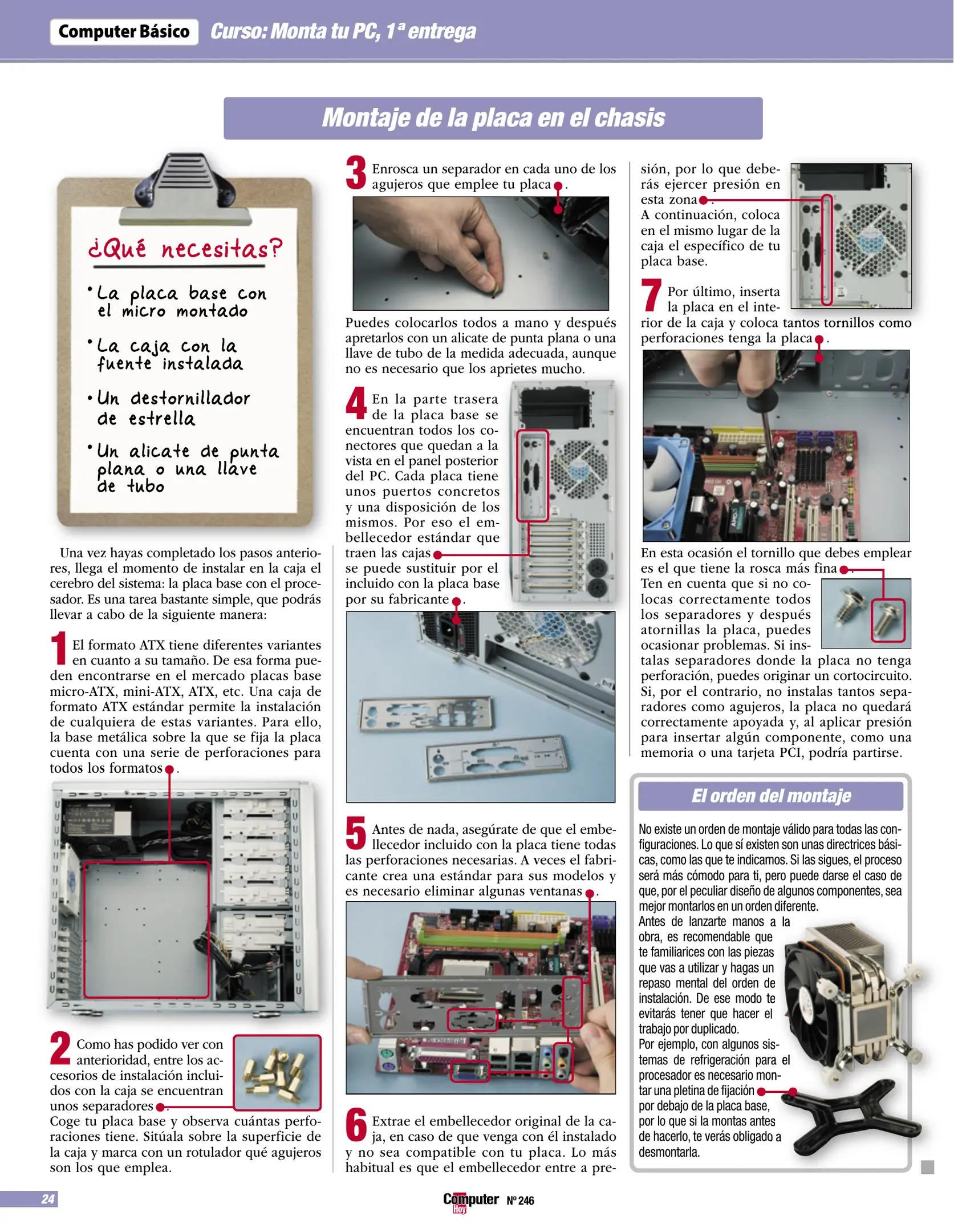 Computer Básico Curso: Monta tu PC, 1ª entrega

Montaje de la placa en el chasis

¿Qué necesitas?

• La placa base con el micro montado

• La caja con la fuente instalada

• Un destornillador de estrella

• Un alicate de punta plana o una llave de tubo

Una vez hayas completado los pasos anteriores, llega el momento de instalar en la caja el cerebro del sistema: la placa base con el procesador. Es una tarea bastante simple, que podrás llevar a cabo de la siguiente manera:

1 El formato ATX tiene diferentes variantes en cuanto a su tamaño. De esa forma pueden encontrarse en el mercado placas base micro-ATX, mini-ATX, ATX, etc. Una caja de formato ATX estándar permite la instalación de cualquiera de estas variantes. Para ello, la base metálica sobre la que se fija la placa cuenta con una serie de perforaciones para todos los formatos.

2 Como has podido ver con anterioridad, entre los accesorios de instalación incluidos con la caja se encuentran unos separadores. Coge tu placa base y observa cuántas perforaciones tiene. Sitúala sobre la superficie de la caja y marca con un rotulador qué agujeros son los que emplea.

3 Enrosca un separador en cada uno de los agujeros que emplee tu placa.

Puedes colocarlos todos a mano y después apretarlos con un alicate de punta plana o una llave de tubo de la medida adecuada, aunque no es necesario que los aprietes mucho.

4 En la parte trasera de la placa base se encuentran todos los conectores que quedan a la vista en el panel posterior del PC. Cada placa tiene unos puertos concretos y una disposición de los mismos. Por eso el embellecedor estándar que traen las cajas se puede sustituir por el incluido con la placa base por su fabricante.

5 Antes de nada, asegúrate de que el embellecedor incluido con la placa tiene todas las perforaciones necesarias. A veces el fabricante crea una estándar para sus modelos y es necesario eliminar algunas ventanas.

6 Extrae el embellecedor original de la caja, en caso de que venga con él instalado y no sea compatible con tu placa. Lo más habitual es que el embellecedor entre a presión, por lo que deberás ejercer presión en esta zona. A continuación, coloca en el mismo lugar de la caja el específico de tu placa base.

7 Por último, inserta la placa en el interior de la caja y coloca tantos tornillos como perforaciones tenga la placa.

En esta ocasión el tornillo que debes emplear es el que tiene la rosca más fina. Ten en cuenta que si no colocas correctamente todos los separadores y después atornillas la placa, puedes ocasionar problemas. Si instalas separadores donde la placa no tenga perforación, puedes originar un cortocircuito. Si, por el contrario, no instalas tantos separadores como agujeros, la placa no quedará correctamente apoyada y, al aplicar presión para insertar algún componente, como una memoria o una tarjeta PCI, podría partirse.

El orden del montaje

No existe un orden de montaje válido para todas las configuraciones. Lo que sí existen son unas directrices básicas, como las que te indicamos. Si las sigues, el proceso será más cómodo para ti, pero puede darse el caso de que, por el peculiar diseño de algunos componentes, sea mejor montarlos en un orden diferente.
Antes de lanzarte manos a la obra, es recomendable que te familiarices con las piezas que vas a utilizar y hagas un repaso mental del orden de instalación. De ese modo te evitarás tener que hacer el trabajo por duplicado.
Por ejemplo, con algunos sistemas de refrigeración para el procesador es necesario montar una pletina de fijación por debajo de la placa base, por lo que si la montas antes de hacerlo, te verás obligado a desmontarla.

24 Computer Hoy Nº 246