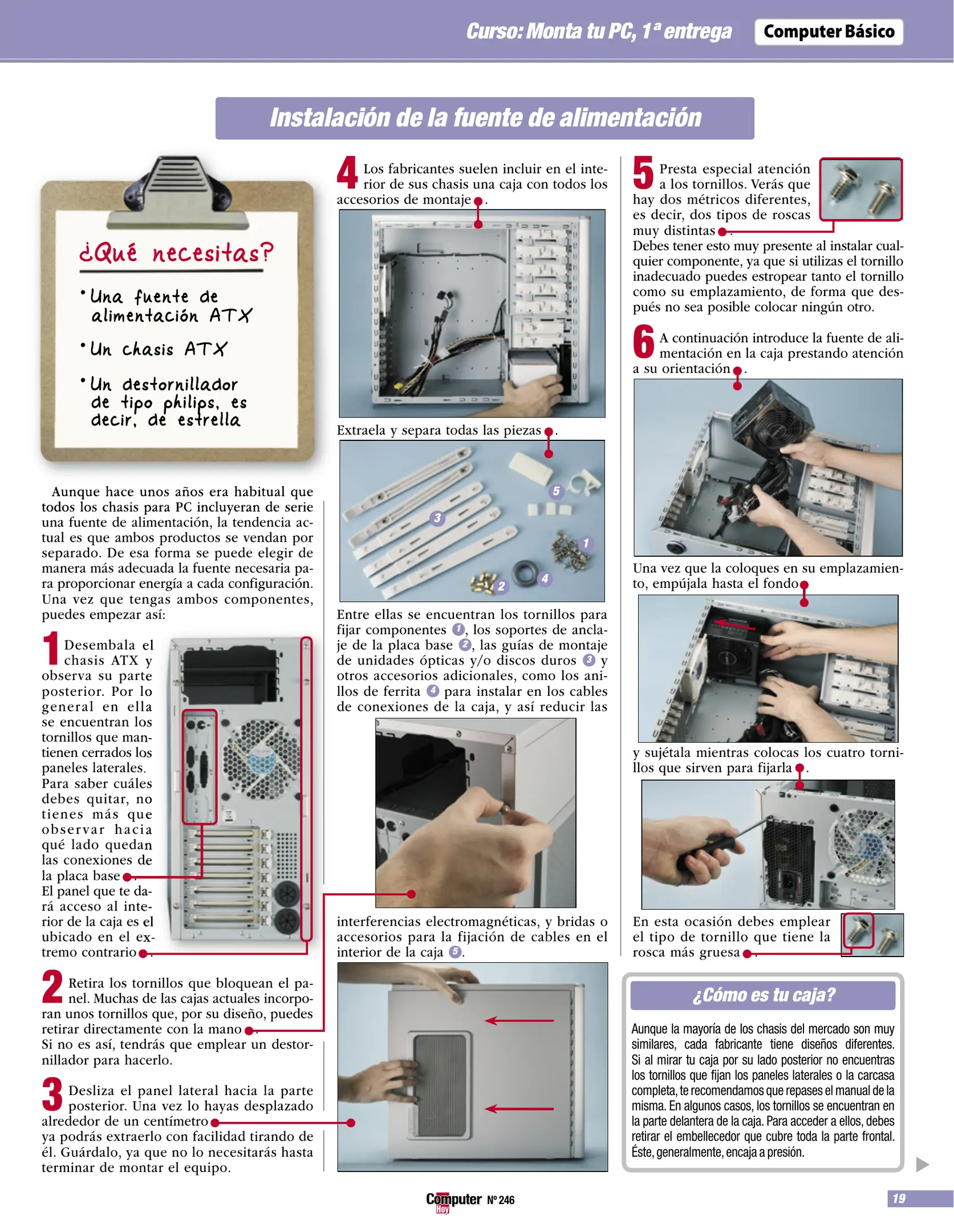 Curso: Monta tu PC, 1ª entrega Computer Básico

Instalación de la fuente de alimentación

¿Qué necesitas?

• Una fuente de alimentación ATX

• Un chasis ATX

• Un destornillador de tipo philips, es decir, de estrella

Aunque hace unos años era habitual que todos los chasis para PC incluyeran de serie una fuente de alimentación, la tendencia actual es que ambos productos se vendan por separado. De esa forma se puede elegir de manera más adecuada la fuente necesaria para proporcionar energía a cada configuración. Una vez que tengas ambos componentes, puedes empezar así:

1 Desembala el chasis ATX y observa su parte posterior. Por lo general en ella se encuentran los tornillos que mantienen cerrados los paneles laterales. Para saber cuáles debes quitar, no tienes más que observar hacia qué lado quedan las conexiones de la placa base. El panel que te dará acceso al interior de la caja es el ubicado en el extremo contrario.

2 Retira los tornillos que bloquean el panel. Muchas de las cajas actuales incorporan unos tornillos que, por su diseño, puedes retirar directamente con la mano. Si no es así, tendrás que emplear un destornillador para hacerlo.

3 Desliza el panel lateral hacia la parte posterior. Una vez lo hayas desplazado alrededor de un centímetro ya podrás extraerlo con facilidad tirando de él. Guárdalo, ya que no lo necesitarás hasta terminar de montar el equipo.

4 Los fabricantes suelen incluir en el interior de sus chasis una caja con todos los accesorios de montaje.

Extraela y separa todas las piezas.

5 3 1 2 4

Entre ellas se encuentran los tornillos para fijar componentes 1, los soportes de anclaje de la placa base 2, las guías de montaje de unidades ópticas y/o discos duros 3 y otros accesorios adicionales, como los anillos de ferrita 4 para instalar en los cables de conexiones de la caja, y así reducir las interferencias electromagnéticas, y bridas o accesorios para la fijación de cables en el interior de la caja 5.

5 Presta especial atención a los tornillos. Verás que hay dos métricos diferentes, es decir, dos tipos de roscas muy distintas. Debes tener esto muy presente al instalar cualquier componente, ya que si utilizas el tornillo inadecuado puedes estropear tanto el tornillo como su emplazamiento, de forma que después no sea posible colocar ningún otro.

6 A continuación introduce la fuente de alimentación en la caja prestando atención a su orientación.

Una vez que la coloques en su emplazamiento, empújala hasta el fondo

y sujétala mientras colocas los cuatro tornillos que sirven para fijarla.

En esta ocasión debes emplear el tipo de tornillo que tiene la rosca más gruesa.

¿Cómo es tu caja?

Aunque la mayoría de los chasis del mercado son muy similares, cada fabricante tiene diseños diferentes. Si al mirar tu caja por su lado posterior no encuentras los tornillos que fijan los paneles laterales o la carcasa completa, te recomendamos que repases el manual de la misma. En algunos casos, los tornillos se encuentran en la parte delantera de la caja. Para acceder a ellos, debes retirar el embellecedor que cubre toda la parte frontal. Éste, generalmente, encaja a presión.

Computer Hoy Nº 246

19