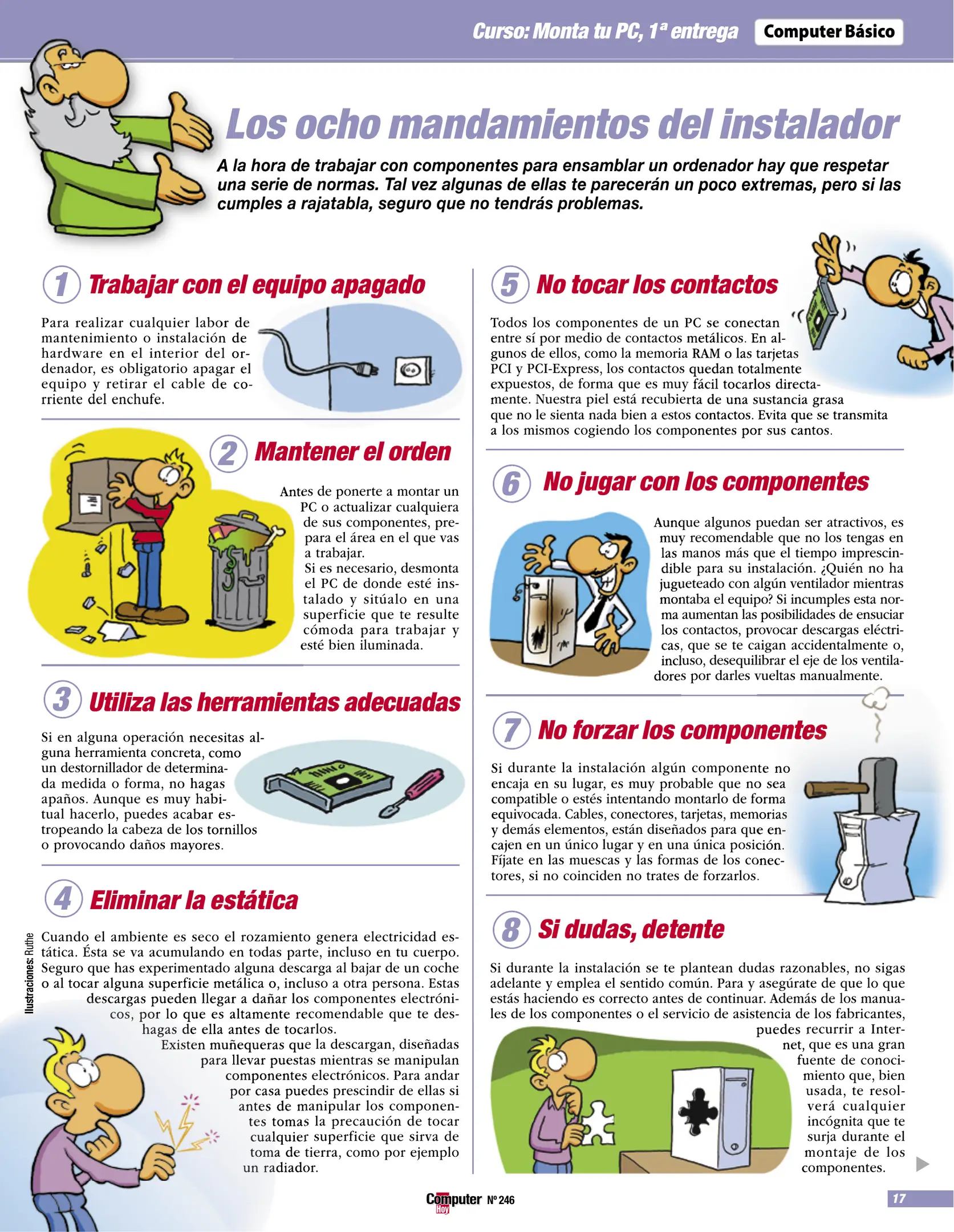 Curso: Monta tu PC, 1ª entrega Computer Básico

Los ocho mandamientos del instalador

A la hora de trabajar con componentes para ensamblar un ordenador hay que respetar una serie de normas. Tal vez algunas de ellas te parecerán un poco extremas, pero si las cumples a rajatabla, seguro que no tendrás problemas.

1 Trabajar con el equipo apagado

Para realizar cualquier labor de mantenimiento o instalación de hardware en el interior del ordenador, es obligatorio apagar el equipo y retirar el cable de corriente del enchufe.

2 Mantener el orden

Antes de ponerte a montar un PC o actualizar cualquiera de sus componentes, prepara el área en el que vas a trabajar.
Si es necesario, desmonta el PC de donde esté instalado y sitúalo en una superficie que te resulte cómoda para trabajar y esté bien iluminada.

3 Utiliza las herramientas adecuadas

Si en alguna operación necesitas alguna herramienta concreta, como un destornillador de determinada medida o forma, no hagas apaños. Aunque es muy habitual hacerlo, puedes acabar estropeando la cabeza de los tornillos o provocando daños mayores.

4 Eliminar la estática

Cuando el ambiente es seco el rozamiento genera electricidad estática. Ésta se va acumulando en todas parte, incluso en tu cuerpo. Seguro que has experimentado alguna descarga al bajar de un coche o al tocar alguna superficie metálica o, incluso a otra persona. Estas descargas pueden llegar a dañar los componentes electrónicos, por lo que es altamente recomendable que te deshagas de ella antes de tocarlos.
Existen muñequeras que la descargan, diseñadas para llevar puestas mientras se manipulan componentes electrónicos. Para andar por casa puedes prescindir de ellas si antes de manipular los componentes tomas la precaución de tocar cualquier superficie que sirva de toma de tierra, como por ejemplo un radiador.

Ilustraciones: Ruthe

5 No tocar los contactos

Todos los componentes de un PC se conectan entre sí por medio de contactos metálicos. En algunos de ellos, como la memoria RAM o las tarjetas PCI y PCI-Express, los contactos quedan totalmente expuestos, de forma que es muy fácil tocarlos directamente. Nuestra piel está recubierta de una sustancia grasa que no le sienta nada bien a estos contactos. Evita que se transmita a los mismos cogiendo los componentes por sus cantos.

6 No jugar con los componentes

Aunque algunos puedan ser atractivos, es muy recomendable que no los tengas en las manos más que el tiempo imprescindible para su instalación. ¿Quién no ha jugueteado con algún ventilador mientras montaba el equipo? Si incumples esta norma aumentan las posibilidades de ensuciar los contactos, provocar descargas eléctricas, que se te caigan accidentalmente o, incluso, desequilibrar el eje de los ventiladores por darles vueltas manualmente.

7 No forzar los componentes

Si durante la instalación algún componente no encaja en su lugar, es muy probable que no sea compatible o estés intentando montarlo de forma equivocada. Cables, conectores, tarjetas, memorias y demás elementos, están diseñados para que encajen en un único lugar y en una única posición. Fíjate en las muescas y las formas de los conectores, si no coinciden no trates de forzarlos.

8 Si dudas, detente

Si durante la instalación se te plantean dudas razonables, no sigas adelante y emplea el sentido común. Para y asegúrate de que lo que estás haciendo es correcto antes de continuar. Además de los manuales de los componentes o el servicio de asistencia de los fabricantes, puedes recurrir a Internet, que es una gran fuente de conocimiento que, bien usada, te resolverá cualquier incógnita que te surja durante el montaje de los componentes.

Computer Hoy Nº 246

17