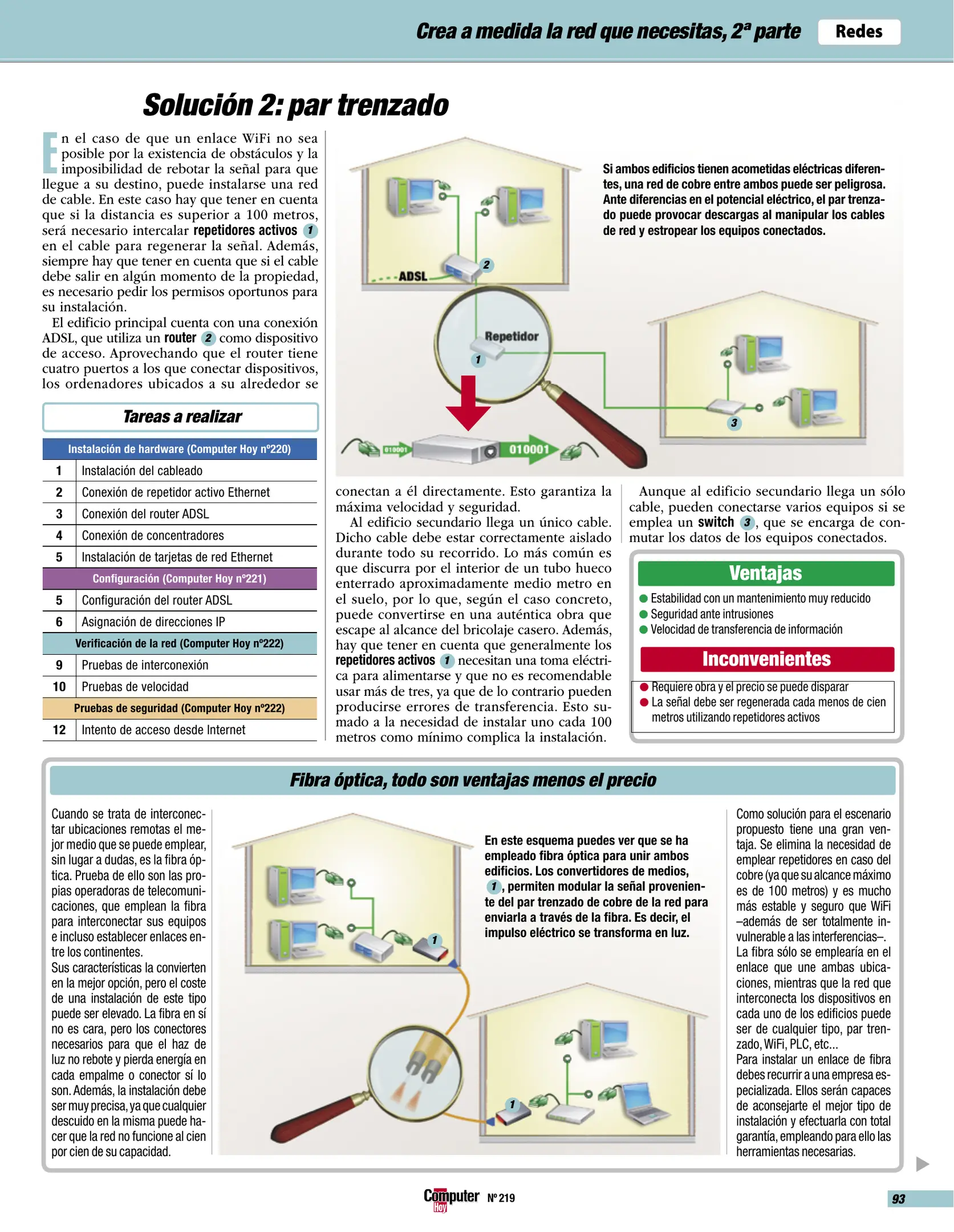 Crea a medida la red que necesitas, 2ª parte Redes

Solución 2: par trenzado

En el caso de que un enlace WiFi no sea posible por la existencia de obstáculos y la imposibilidad de rebotar la señal para que llegue a su destino, puede instalarse una red de cable. En este caso hay que tener en cuenta que si la distancia es superior a 100 metros, será necesario intercalar repetidores activos 1 en el cable para regenerar la señal. Además, siempre hay que tener en cuenta que si el cable debe salir en algún momento de la propiedad, es necesario pedir los permisos oportunos para su instalación.

El edificio principal cuenta con una conexión ADSL, que utiliza un router 2 como dispositivo de acceso. Aprovechando que el router tiene cuatro puertos a los que conectar dispositivos, los ordenadores ubicados a su alrededor se

Tareas a realizar

| Instalación de hardware (Computer Hoy nº220) | |
|---|---|
| 1 | Instalación del cableado |
| 2 | Conexión de repetidor activo Ethernet |
| 3 | Conexión del router ADSL |
| 4 | Conexión de concentradores |
| 5 | Instalación de tarjetas de red Ethernet |
| Configuración (Computer Hoy nº221) | |
| 5 | Configuración del router ADSL |
| 6 | Asignación de direcciones IP |
| Verificación de la red (Computer Hoy nº222) | |
| 9 | Pruebas de interconexión |
| 10 | Pruebas de velocidad |
| Pruebas de seguridad (Computer Hoy nº222) | |
| 12 | Intento de acceso desde Internet |

Si ambos edificios tienen acometidas eléctricas diferentes, una red de cobre entre ambos puede ser peligrosa. Ante diferencias en el potencial eléctrico, el par trenzado puede provocar descargas al manipular los cables de red y estropear los equipos conectados.

ADSL
2
Repetidor
1
3
010001
010001

conectan a él directamente. Esto garantiza la máxima velocidad y seguridad.

Al edificio secundario llega un único cable. Dicho cable debe estar correctamente aislado durante todo su recorrido. Lo más común es que discurra por el interior de un tubo hueco enterrado aproximadamente medio metro en el suelo, por lo que, según el caso concreto, puede convertirse en una auténtica obra que escape al alcance del bricolaje casero. Además, hay que tener en cuenta que generalmente los repetidores activos 1 necesitan una toma eléctrica para alimentarse y que no es recomendable usar más de tres, ya que de lo contrario pueden producirse errores de transferencia. Esto sumado a la necesidad de instalar uno cada 100 metros como mínimo complica la instalación.

Aunque al edificio secundario llega un sólo cable, pueden conectarse varios equipos si se emplea un switch 3, que se encarga de conmutar los datos de los equipos conectados.

Ventajas
Estabilidad con un mantenimiento muy reducido
Seguridad ante intrusiones
Velocidad de transferencia de información

Inconvenientes
Requiere obra y el precio se puede disparar
La señal debe ser regenerada cada menos de cien metros utilizando repetidores activos

Fibra óptica, todo son ventajas menos el precio

Cuando se trata de interconectar ubicaciones remotas el mejor medio que se puede emplear, sin lugar a dudas, es la fibra óptica. Prueba de ello son las propias operadoras de telecomunicaciones, que emplean la fibra para interconectar sus equipos e incluso establecer enlaces entre los continentes.
Sus características la convierten en la mejor opción, pero el coste de una instalación de este tipo puede ser elevado. La fibra en sí no es cara, pero los conectores necesarios para que el haz de luz no rebote y pierda energía en cada empalme o conector sí lo son. Además, la instalación debe ser muy precisa, ya que cualquier descuido en la misma puede hacer que la red no funcione al cien por cien de su capacidad.

En este esquema puedes ver que se ha empleado fibra óptica para unir ambos edificios. Los convertidores de medios, 1, permiten modular la señal proveniente del par trenzado de cobre de la red para enviarla a través de la fibra. Es decir, el impulso eléctrico se transforma en luz.

1
1

Como solución para el escenario propuesto tiene una gran ventaja. Se elimina la necesidad de emplear repetidores en caso del cobre (ya que su alcance máximo es de 100 metros) y es mucho más estable y seguro que WiFi –además de ser totalmente invulnerable a las interferencias–.
La fibra sólo se emplearía en el enlace que une ambas ubicaciones, mientras que la red que interconecta los dispositivos en cada uno de los edificios puede ser de cualquier tipo, par trenzado, WiFi, PLC, etc...
Para instalar un enlace de fibra debes recurrir a una empresa especializada. Ellos serán capaces de aconsejarte el mejor tipo de instalación y efectuarla con total garantía, empleando para ello las herramientas necesarias.

Computer Hoy Nº 219
93