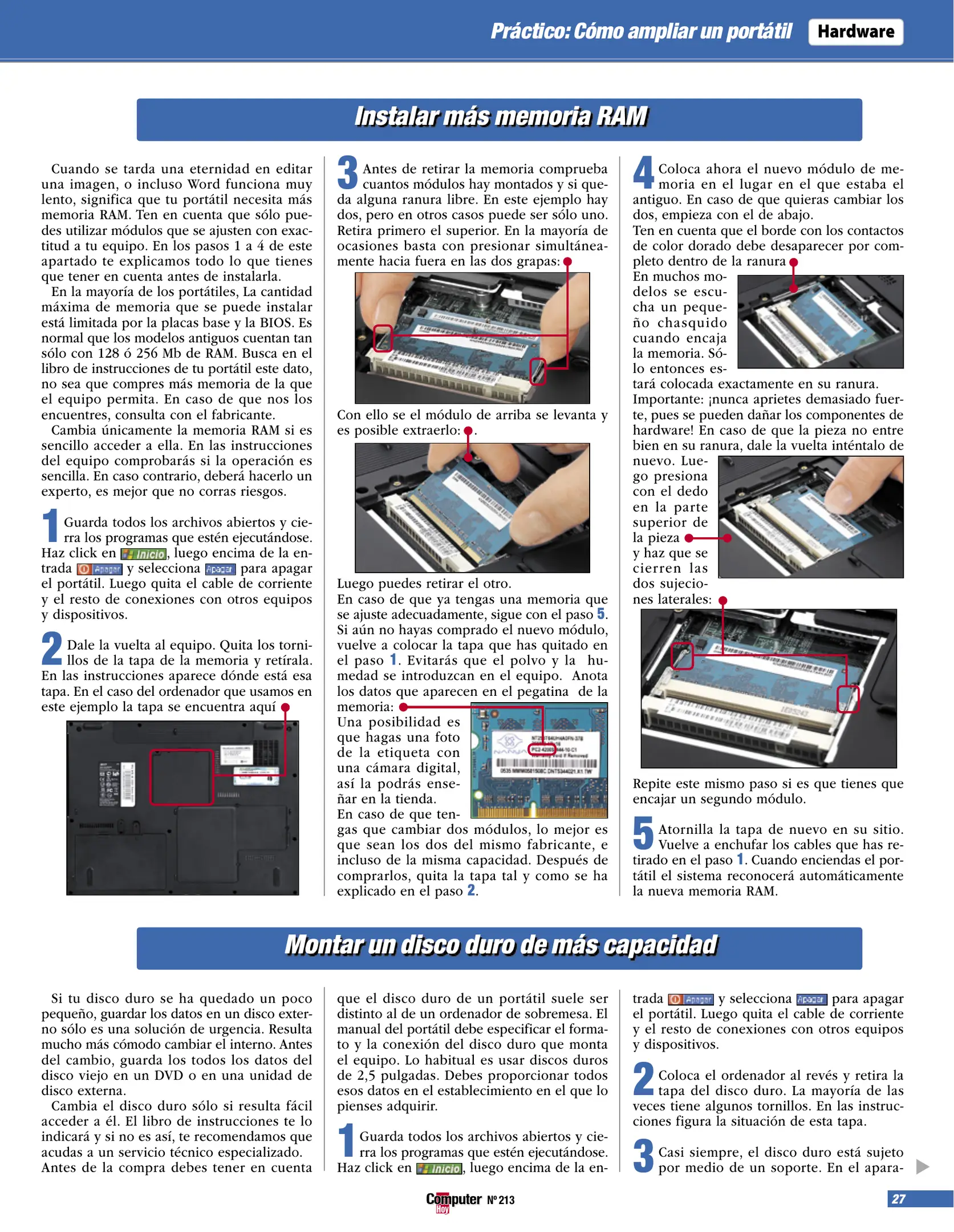 Práctico: Cómo ampliar un portátil Hardware

Instalar más memoria RAM

Cuando se tarda una eternidad en editar una imagen, o incluso Word funciona muy lento, significa que tu portátil necesita más memoria RAM. Ten en cuenta que sólo puedes utilizar módulos que se ajusten con exactitud a tu equipo. En los pasos 1 a 4 de este apartado te explicamos todo lo que tienes que tener en cuenta antes de instalarla.
En la mayoría de los portátiles, La cantidad máxima de memoria que se puede instalar está limitada por la placas base y la BIOS. Es normal que los modelos antiguos cuentan tan sólo con 128 ó 256 Mb de RAM. Busca en el libro de instrucciones de tu portátil este dato, no sea que compres más memoria de la que el equipo permita. En caso de que nos los encuentres, consulta con el fabricante.
Cambia únicamente la memoria RAM si es sencillo acceder a ella. En las instrucciones del equipo comprobarás si la operación es sencilla. En caso contrario, deberá hacerlo un experto, es mejor que no corras riesgos.

1 Guarda todos los archivos abiertos y cierra los programas que estén ejecutándose. Haz click en Inicio, luego encima de la entrada Apagar y selecciona Apagar para apagar el portátil. Luego quita el cable de corriente y el resto de conexiones con otros equipos y dispositivos.

2 Dale la vuelta al equipo. Quita los tornillos de la tapa de la memoria y retírala. En las instrucciones aparece dónde está esa tapa. En el caso del ordenador que usamos en este ejemplo la tapa se encuentra aquí

3 Antes de retirar la memoria comprueba cuantos módulos hay montados y si queda alguna ranura libre. En este ejemplo hay dos, pero en otros casos puede ser sólo uno. Retira primero el superior. En la mayoría de ocasiones basta con presionar simultáneamente hacia fuera en las dos grapas:

Con ello se el módulo de arriba se levanta y es posible extraerlo: .

Luego puedes retirar el otro.
En caso de que ya tengas una memoria que se ajuste adecuadamente, sigue con el paso 5. Si aún no hayas comprado el nuevo módulo, vuelve a colocar la tapa que has quitado en el paso 1. Evitarás que el polvo y la humedad se introduzcan en el equipo. Anota los datos que aparecen en el pegatina de la memoria:
Una posibilidad es que hagas una foto de la etiqueta con una cámara digital, así la podrás enseñar en la tienda.
En caso de que tengas que cambiar dos módulos, lo mejor es que sean los dos del mismo fabricante, e incluso de la misma capacidad. Después de comprarlos, quita la tapa tal y como se ha explicado en el paso 2.

4 Coloca ahora el nuevo módulo de memoria en el lugar en el que estaba el antiguo. En caso de que quieras cambiar los dos, empieza con el de abajo.
Ten en cuenta que el borde con los contactos de color dorado debe desaparecer por completo dentro de la ranura
En muchos modelos se escucha un pequeño chasquido cuando encaja la memoria. Sólo entonces estará colocada exactamente en su ranura.
Importante: ¡nunca aprietes demasiado fuerte, pues se pueden dañar los componentes de hardware! En caso de que la pieza no entre bien en su ranura, dale la vuelta inténtalo de nuevo. Luego presiona con el dedo en la parte superior de la pieza y haz que se cierren las dos sujeciones laterales:

Repite este mismo paso si es que tienes que encajar un segundo módulo.

5 Atornilla la tapa de nuevo en su sitio. Vuelve a enchufar los cables que has retirado en el paso 1. Cuando enciendas el portátil el sistema reconocerá automáticamente la nueva memoria RAM.

Montar un disco duro de más capacidad

Si tu disco duro se ha quedado un poco pequeño, guardar los datos en un disco externo sólo es una solución de urgencia. Resulta mucho más cómodo cambiar el interno. Antes del cambio, guarda los todos los datos del disco viejo en un DVD o en una unidad de disco externa.
Cambia el disco duro sólo si resulta fácil acceder a él. El libro de instrucciones te lo indicará y si no es así, te recomendamos que acudas a un servicio técnico especializado.
Antes de la compra debes tener en cuenta que el disco duro de un portátil suele ser distinto al de un ordenador de sobremesa. El manual del portátil debe especificar el formato y la conexión del disco duro que monta el equipo. Lo habitual es usar discos duros de 2,5 pulgadas. Debes proporcionar todos esos datos en el establecimiento en el que lo pienses adquirir.

1 Guarda todos los archivos abiertos y cierra los programas que estén ejecutándose. Haz click en Inicio, luego encima de la entrada Apagar y selecciona Apagar para apagar el portátil. Luego quita el cable de corriente y el resto de conexiones con otros equipos y dispositivos.

2 Coloca el ordenador al revés y retira la tapa del disco duro. La mayoría de las veces tiene algunos tornillos. En las instrucciones figura la situación de esta tapa.

3 Casi siempre, el disco duro está sujeto por medio de un soporte. En el apara-

Computer Hoy Nº 213
27