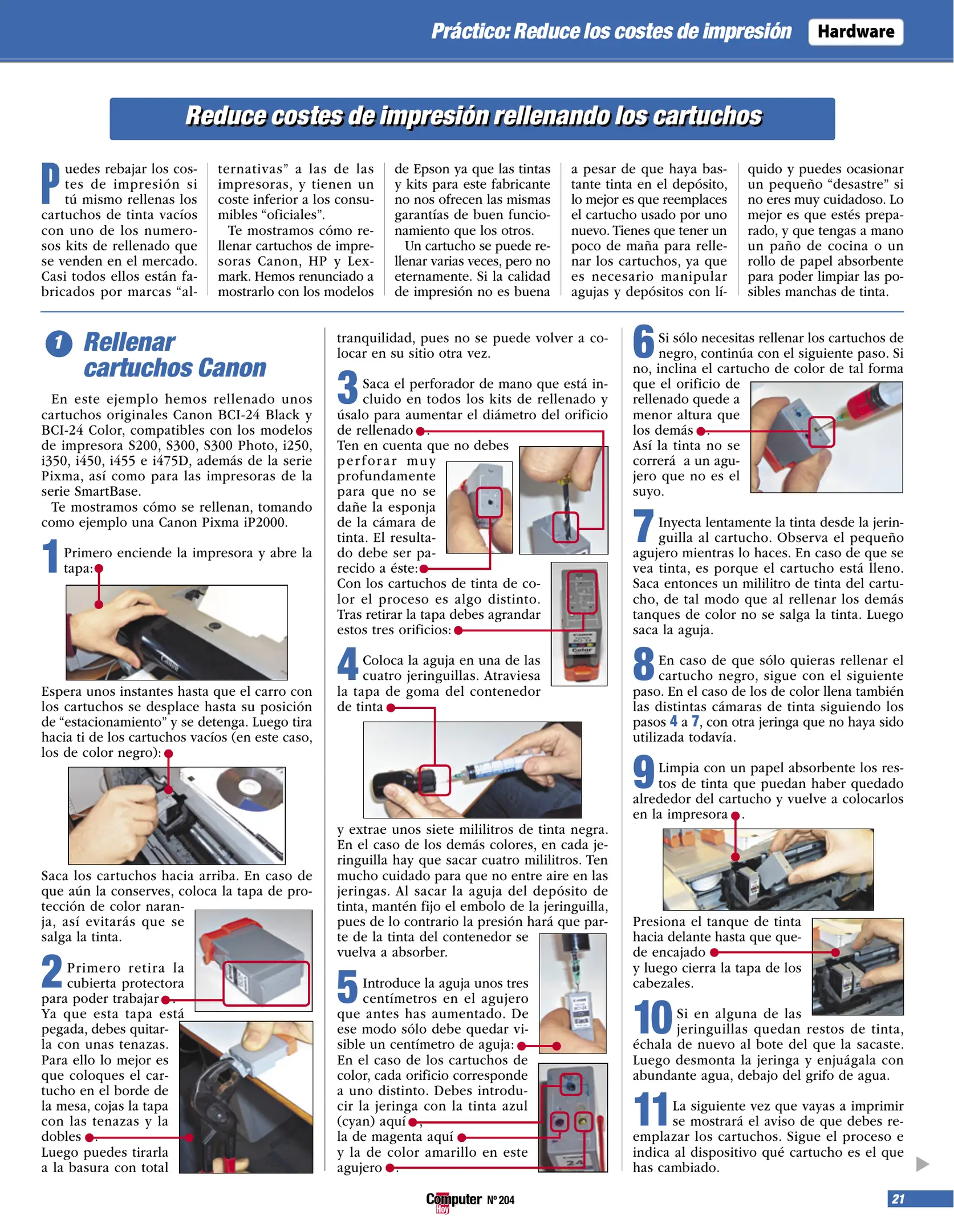 Práctico: Reduce los costes de impresión Hardware

Reduce costes de impresión rellenando los cartuchos

Puedes rebajar los costes de impresión si tú mismo rellenas los cartuchos de tinta vacíos con uno de los numerosos kits de rellenado que se venden en el mercado. Casi todos ellos están fabricados por marcas "alternativas" a las de las impresoras, y tienen un coste inferior a los consumibles "oficiales".

Te mostramos cómo rellenar cartuchos de impresoras Canon, HP y Lexmark. Hemos renunciado a mostrarlo con los modelos de Epson ya que las tintas y kits para este fabricante no nos ofrecen las mismas garantías de buen funcionamiento que los otros.

Un cartucho se puede rellenar varias veces, pero no eternamente. Si la calidad de impresión no es buena a pesar de que haya bastante tinta en el depósito, lo mejor es que reemplaces el cartucho usado por uno nuevo. Tienes que tener un poco de maña para rellenar los cartuchos, ya que es necesario manipular agujas y depósitos con líquido y puedes ocasionar un pequeño "desastre" si no eres muy cuidadoso. Lo mejor es que estés preparado, y que tengas a mano un paño de cocina o un rollo de papel absorbente para poder limpiar las posibles manchas de tinta.

1 Rellenar cartuchos Canon

En este ejemplo hemos rellenado unos cartuchos originales Canon BCI-24 Black y BCI-24 Color, compatibles con los modelos de impresora S200, S300, S300 Photo, i250, i350, i450, i455 e i475D, además de la serie Pixma, así como para las impresoras de la serie SmartBase.

Te mostramos cómo se rellenan, tomando como ejemplo una Canon Pixma iP2000.

1 Primero enciende la impresora y abre la tapa:

Espera unos instantes hasta que el carro con los cartuchos se desplace hasta su posición de "estacionamiento" y se detenga. Luego tira hacia ti de los cartuchos vacíos (en este caso, los de color negro):

Saca los cartuchos hacia arriba. En caso de que aún la conserves, coloca la tapa de protección de color naranja, así evitarás que se salga la tinta.

2 Primero retira la cubierta protectora para poder trabajar. Ya que esta tapa está pegada, debes quitarla con unas tenazas. Para ello lo mejor es que coloques el cartucho en el borde de la mesa, cojas la tapa con las tenazas y la dobles.
Luego puedes tirarla a la basura con total tranquilidad, pues no se puede volver a colocar en su sitio otra vez.

3 Saca el perforador de mano que está incluido en todos los kits de rellenado y úsalo para aumentar el diámetro del orificio de rellenado.
Ten en cuenta que no debes perforar muy profundamente para que no se dañe la esponja de la cámara de tinta. El resultado debe ser parecido a éste:
Con los cartuchos de tinta de color el proceso es algo distinto. Tras retirar la tapa debes agrandar estos tres orificios:

4 Coloca la aguja en una de las cuatro jeringuillas. Atraviesa la tapa de goma del contenedor de tinta

y extrae unos siete mililitros de tinta negra. En el caso de los demás colores, en cada jeringuilla hay que sacar cuatro mililitros. Ten mucho cuidado para que no entre aire en las jeringas. Al sacar la aguja del depósito de tinta, mantén fijo el embolo de la jeringuilla, pues de lo contrario la presión hará que parte de la tinta del contenedor se vuelva a absorber.

5 Introduce la aguja unos tres centímetros en el agujero que antes has aumentado. De ese modo sólo debe quedar visible un centímetro de aguja:
En el caso de los cartuchos de color, cada orificio corresponde a uno distinto. Debes introducir la jeringa con la tinta azul (cyan) aquí,
la de magenta aquí
y la de color amarillo en este agujero.

6 Si sólo necesitas rellenar los cartuchos de negro, continúa con el siguiente paso. Si no, inclina el cartucho de color de tal forma que el orificio de rellenado quede a menor altura que los demás.
Así la tinta no se correrá a un agujero que no es el suyo.

7 Inyecta lentamente la tinta desde la jeringuilla al cartucho. Observa el pequeño agujero mientras lo haces. En caso de que se vea tinta, es porque el cartucho está lleno. Saca entonces un mililitro de tinta del cartucho, de tal modo que al rellenar los demás tanques de color no se salga la tinta. Luego saca la aguja.

8 En caso de que sólo quieras rellenar el cartucho negro, sigue con el siguiente paso. En el caso de los de color llena también las distintas cámaras de tinta siguiendo los pasos 4 a 7, con otra jeringa que no haya sido utilizada todavía.

9 Limpia con un papel absorbente los restos de tinta que puedan haber quedado alrededor del cartucho y vuelve a colocarlos en la impresora.

Presiona el tanque de tinta hacia delante hasta que quede encajado
y luego cierra la tapa de los cabezales.

10 Si en alguna de las jeringuillas quedan restos de tinta, échala de nuevo al bote del que la sacaste. Luego desmonta la jeringa y enjuágala con abundante agua, debajo del grifo de agua.

11 La siguiente vez que vayas a imprimir se mostrará el aviso de que debes reemplazar los cartuchos. Sigue el proceso e indica al dispositivo qué cartucho es el que has cambiado.

Computer Hoy Nº 204

21