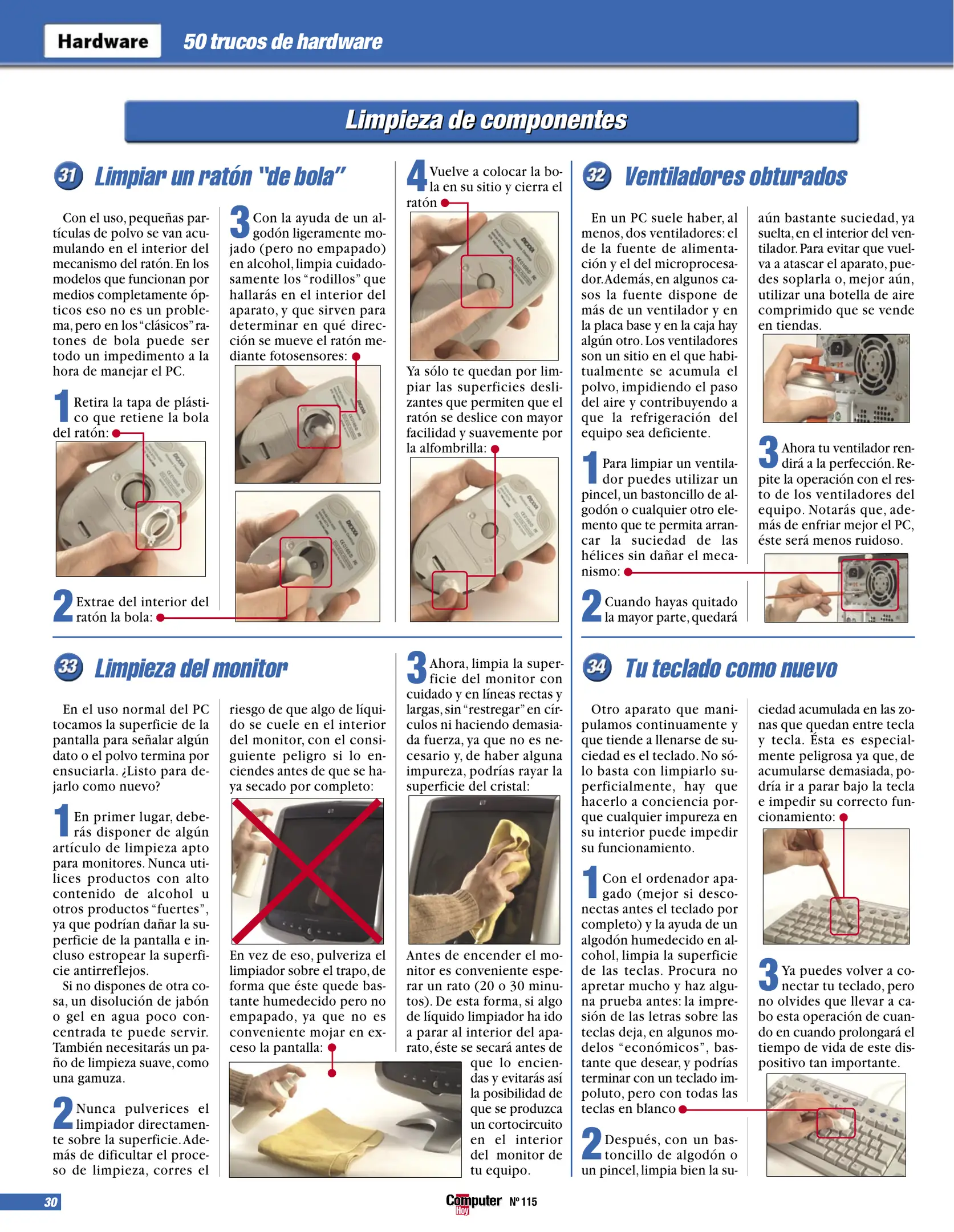 Hardware 50 trucos de hardware

Limpieza de componentes

31 Limpiar un ratón "de bola"

Con el uso, pequeñas partículas de polvo se van acumulando en el interior del mecanismo del ratón. En los modelos que funcionan por medios completamente ópticos eso no es un problema, pero en los "clásicos" ratones de bola puede ser todo un impedimento a la hora de manejar el PC.

1 Retira la tapa de plástico que retiene la bola del ratón:

2 Extrae del interior del ratón la bola:

3 Con la ayuda de un algodón ligeramente mojado (pero no empapado) en alcohol, limpia cuidadosamente los "rodillos" que hallarás en el interior del aparato, y que sirven para determinar en qué dirección se mueve el ratón mediante fotosensores:

4 Vuelve a colocar la bola en su sitio y cierra el ratón

Ya sólo te quedan por limpiar las superficies deslizantes que permiten que el ratón se deslice con mayor facilidad y suavemente por la alfombrilla:

32 Ventiladores obturados

En un PC suele haber, al menos, dos ventiladores: el de la fuente de alimentación y el del microprocesador. Además, en algunos casos la fuente dispone de más de un ventilador y en la placa base y en la caja hay algún otro. Los ventiladores son un sitio en el que habitualmente se acumula el polvo, impidiendo el paso del aire y contribuyendo a que la refrigeración del equipo sea deficiente.

1 Para limpiar un ventilador puedes utilizar un pincel, un bastoncillo de algodón o cualquier otro elemento que te permita arrancar la suciedad de las hélices sin dañar el mecanismo:

2 Cuando hayas quitado la mayor parte, quedará aún bastante suciedad, ya suelta, en el interior del ventilador. Para evitar que vuelva a atascar el aparato, puedes soplarla o, mejor aún, utilizar una botella de aire comprimido que se vende en tiendas.

3 Ahora tu ventilador rendirá a la perfección. Repite la operación con el resto de los ventiladores del equipo. Notarás que, además de enfriar mejor el PC, éste será menos ruidoso.

33 Limpieza del monitor

En el uso normal del PC tocamos la superficie de la pantalla para señalar algún dato o el polvo termina por ensuciarla. ¿Listo para dejarlo como nuevo?

1 En primer lugar, deberás disponer de algún artículo de limpieza apto para monitores. Nunca utilices productos con alto contenido de alcohol u otros productos "fuertes", ya que podrían dañar la superficie de la pantalla e incluso estropear la superficie antirreflejos.
Si no dispones de otra cosa, un disolución de jabón o gel en agua poco concentrada te puede servir. También necesitarás un paño de limpieza suave, como una gamuza.

2 Nunca pulverices el limpiador directamente sobre la superficie. Además de dificultar el proceso de limpieza, corres el riesgo de que algo de líquido se cuele en el interior del monitor, con el consiguiente peligro si lo enciendes antes de que se haya secado por completo:

En vez de eso, pulveriza el limpiador sobre el trapo, de forma que éste quede bastante humedecido pero no empapado, ya que no es conveniente mojar en exceso la pantalla:

3 Ahora, limpia la superficie del monitor con cuidado y en líneas rectas y largas, sin "restregar" en círculos ni haciendo demasiada fuerza, ya que no es necesario y, de haber alguna impureza, podrías rayar la superficie del cristal:

Antes de encender el monitor es conveniente esperar un rato (20 o 30 minutos). De esta forma, si algo de líquido limpiador ha ido a parar al interior del aparato, éste se secará antes de que lo enciendas y evitarás así la posibilidad de que se produzca un cortocircuito en el interior del monitor de tu equipo.

34 Tu teclado como nuevo

Otro aparato que manipulamos continuamente y que tiende a llenarse de suciedad es el teclado. No sólo basta con limpiarlo superficialmente, hay que hacerlo a conciencia porque cualquier impureza en su interior puede impedir su funcionamiento.

1 Con el ordenador apagado (mejor si desconectas antes el teclado por completo) y la ayuda de un algodón humedecido en alcohol, limpia la superficie de las teclas. Procura no apretar mucho y haz alguna prueba antes: la impresión de las letras sobre las teclas deja, en algunos modelos "económicos", bastante que desear, y podrías terminar con un teclado impoluto, pero con todas las teclas en blanco

2 Después, con un bastoncillo de algodón o un pincel, limpia bien la suciedad acumulada en las zonas que quedan entre tecla y tecla. Ésta es especialmente peligrosa ya que, de acumularse demasiada, podría ir a parar bajo la tecla e impedir su correcto funcionamiento:

3 Ya puedes volver a conectar tu teclado, pero no olvides que llevar a cabo esta operación de cuando en cuando prolongará el tiempo de vida de este dispositivo tan importante.

30 Computer Hoy Nº 115