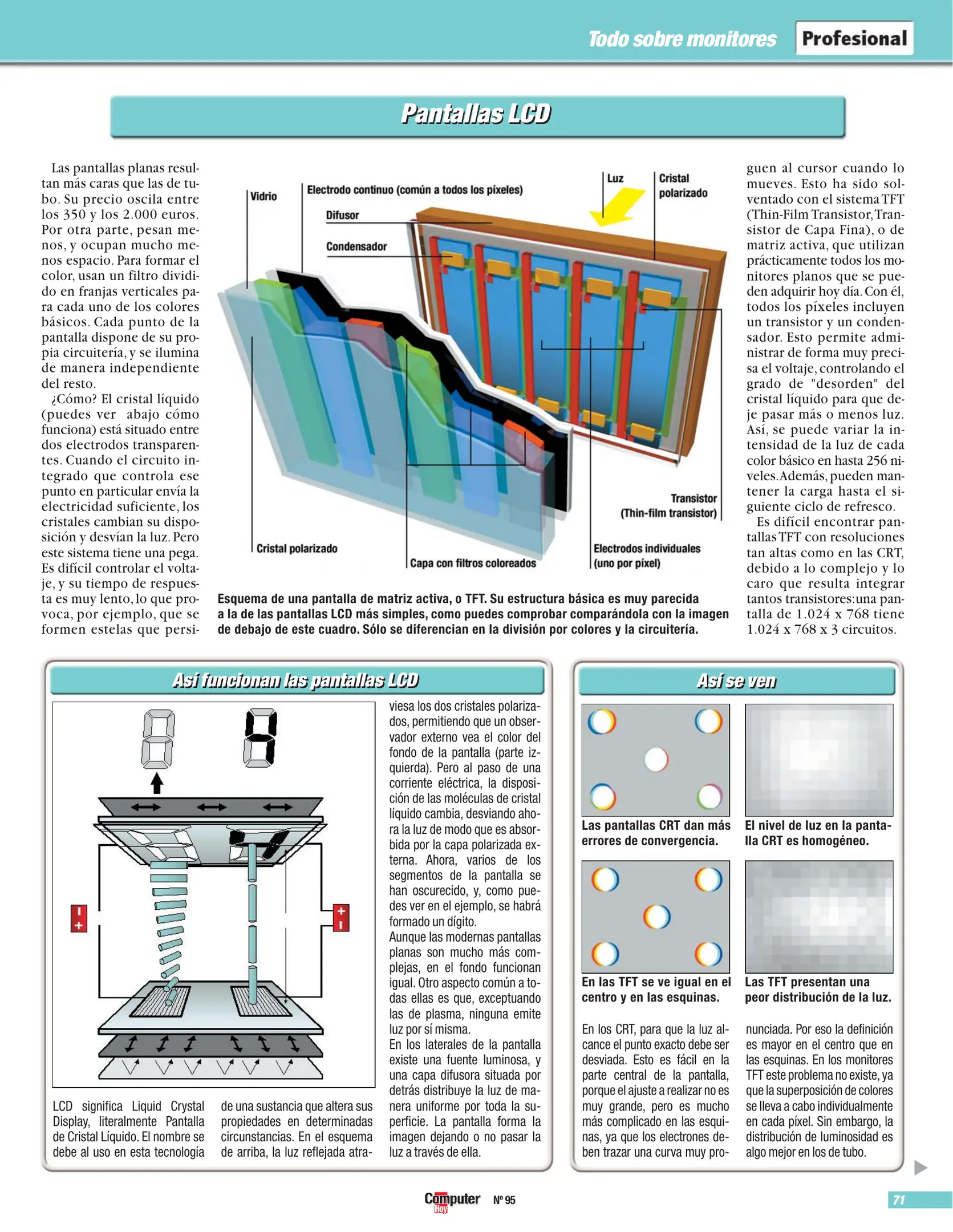 Todo sobre monitores Profesional

Pantallas LCD

Las pantallas planas resultan más caras que las de tubo. Su precio oscila entre los 350 y los 2.000 euros. Por otra parte, pesan menos, y ocupan mucho menos espacio. Para formar el color, usan un filtro dividido en franjas verticales para cada uno de los colores básicos. Cada punto de la pantalla dispone de su propia circuitería, y se ilumina de manera independiente del resto.

¿Cómo? El cristal líquido (puedes ver abajo cómo funciona) está situado entre dos electrodos transparentes. Cuando el circuito integrado que controla ese punto en particular envía la electricidad suficiente, los cristales cambian su disposición y desvían la luz. Pero este sistema tiene una pega. Es difícil controlar el voltaje, y su tiempo de respuesta es muy lento, lo que provoca, por ejemplo, que se formen estelas que persiguen al cursor cuando lo mueves. Esto ha sido solventado con el sistema TFT (Thin-Film Transistor, Transistor de Capa Fina), o de matriz activa, que utilizan prácticamente todos los monitores planos que se pueden adquirir hoy día. Con él, todos los píxeles incluyen un transistor y un condensador. Esto permite administrar de forma muy precisa el voltaje, controlando el grado de "desorden" del cristal líquido para que deje pasar más o menos luz. Así, se puede variar la intensidad de la luz de cada color básico en hasta 256 niveles. Además, pueden mantener la carga hasta el siguiente ciclo de refresco.

Es difícil encontrar pantallas TFT con resoluciones tan altas como en las CRT, debido a lo complejo y lo caro que resulta integrar tantos transistores: una pantalla de 1.024 x 768 tiene 1.024 x 768 x 3 circuitos.

Vidrio
Electrodo continuo (común a todos los píxeles)
Difusor
Condensador
Luz
Cristal polarizado
Transistor (Thin-film transistor)
Cristal polarizado
Capa con filtros coloreados
Electrodos individuales (uno por píxel)

Esquema de una pantalla de matriz activa, o TFT. Su estructura básica es muy parecida a la de las pantallas LCD más simples, como puedes comprobar comparándola con la imagen de debajo de este cuadro. Sólo se diferencian en la división por colores y la circuitería.

Así funcionan las pantallas LCD

LCD significa Liquid Crystal Display, literalmente Pantalla de Cristal Líquido. El nombre se debe al uso en esta tecnología de una sustancia que altera sus propiedades en determinadas circunstancias. En el esquema de arriba, la luz reflejada atraviesa los dos cristales polarizados, permitiendo que un observador externo vea el color del fondo de la pantalla (parte izquierda). Pero al paso de una corriente eléctrica, la disposición de las moléculas de cristal líquido cambia, desviando ahora la luz de modo que es absorbida por la capa polarizada externa. Ahora, varios de los segmentos de la pantalla se han oscurecido, y, como puedes ver en el ejemplo, se habrá formado un dígito.
Aunque las modernas pantallas planas son mucho más complejas, en el fondo funcionan igual. Otro aspecto común a todas ellas es que, exceptuando las de plasma, ninguna emite luz por sí misma.
En los laterales de la pantalla existe una fuente luminosa, y una capa difusora situada por detrás distribuye la luz de manera uniforme por toda la superficie. La pantalla forma la imagen dejando o no pasar la luz a través de ella.

Así se ven

Las pantallas CRT dan más errores de convergencia.
El nivel de luz en la pantalla CRT es homogéneo.
En las TFT se ve igual en el centro y en las esquinas.
Las TFT presentan una peor distribución de la luz.

En los CRT, para que la luz alcance el punto exacto debe ser desviada. Esto es fácil en la parte central de la pantalla, porque el ajuste a realizar no es muy grande, pero es mucho más complicado en las esquinas, ya que los electrones deben trazar una curva muy pronunciada. Por eso la definición es mayor en el centro que en las esquinas. En los monitores TFT este problema no existe, ya que la superposición de colores se lleva a cabo individualmente en cada píxel. Sin embargo, la distribución de luminosidad es algo mejor en los de tubo.

Computer Hoy Nº 95
71