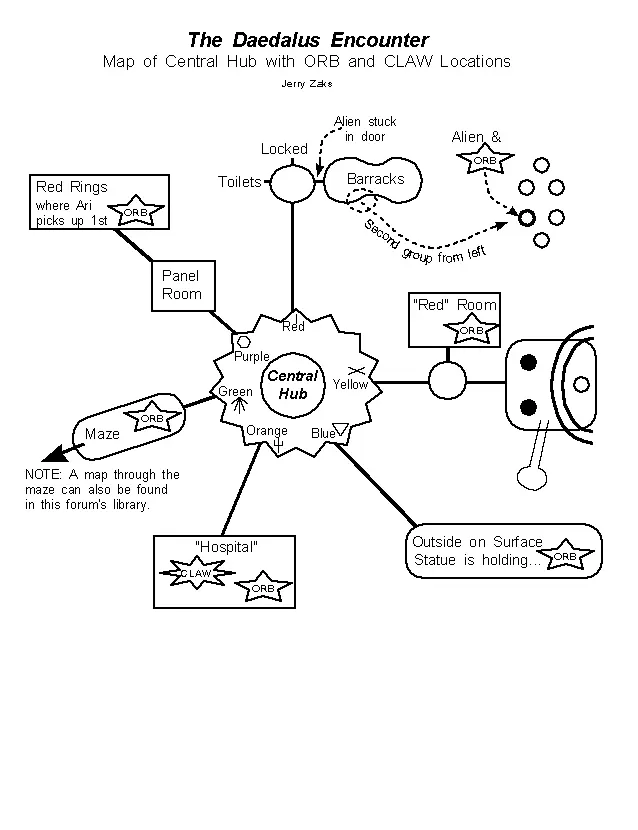 The Daedalus Encounter
Map of Central Hub with ORB and CLAW Locations
Jerry Zaks

Alien stuck in door

Locked

Toilets

Barracks

Alien &
ORB

Second group from left

Red Rings where Ari picks up 1st
ORB

Panel Room

Red

Purple

Central Hub

Yellow

Green

Orange

Blue

"Red" Room
ORB

Maze
ORB

NOTE: A map through the maze can also be found in this forum's library.

"Hospital"
CLAW
ORB

Outside on Surface Statue is holding...
ORB