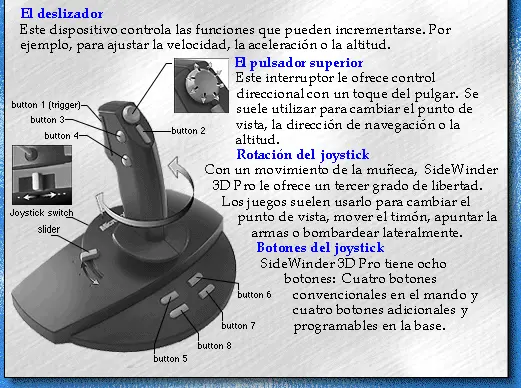 El deslizador
Este dispositivo controla las funciones que pueden incrementarse. Por ejemplo, para ajustar la velocidad, la aceleración o la altitud.

El pulsador superior
Este interruptor le ofrece control direccional con un toque del pulgar. Se suele utilizar para cambiar el punto de vista, la dirección de navegación o la altitud.

Rotación del joystick
Con un movimiento de la muñeca, SideWinder 3D Pro le ofrece un tercer grado de libertad. Los juegos suelen usarlo para cambiar el punto de vista, mover el timón, apuntar la armas o bombardear lateralmente.

Botones del joystick
SideWinder 3D Pro tiene ocho botones: Cuatro botones convencionales en el mando y cuatro botones adicionales y programables en la base.

button 1 (trigger)
button 3
button 4
button 2
Joystick switch
slider
button 6
button 7
button 8
button 5